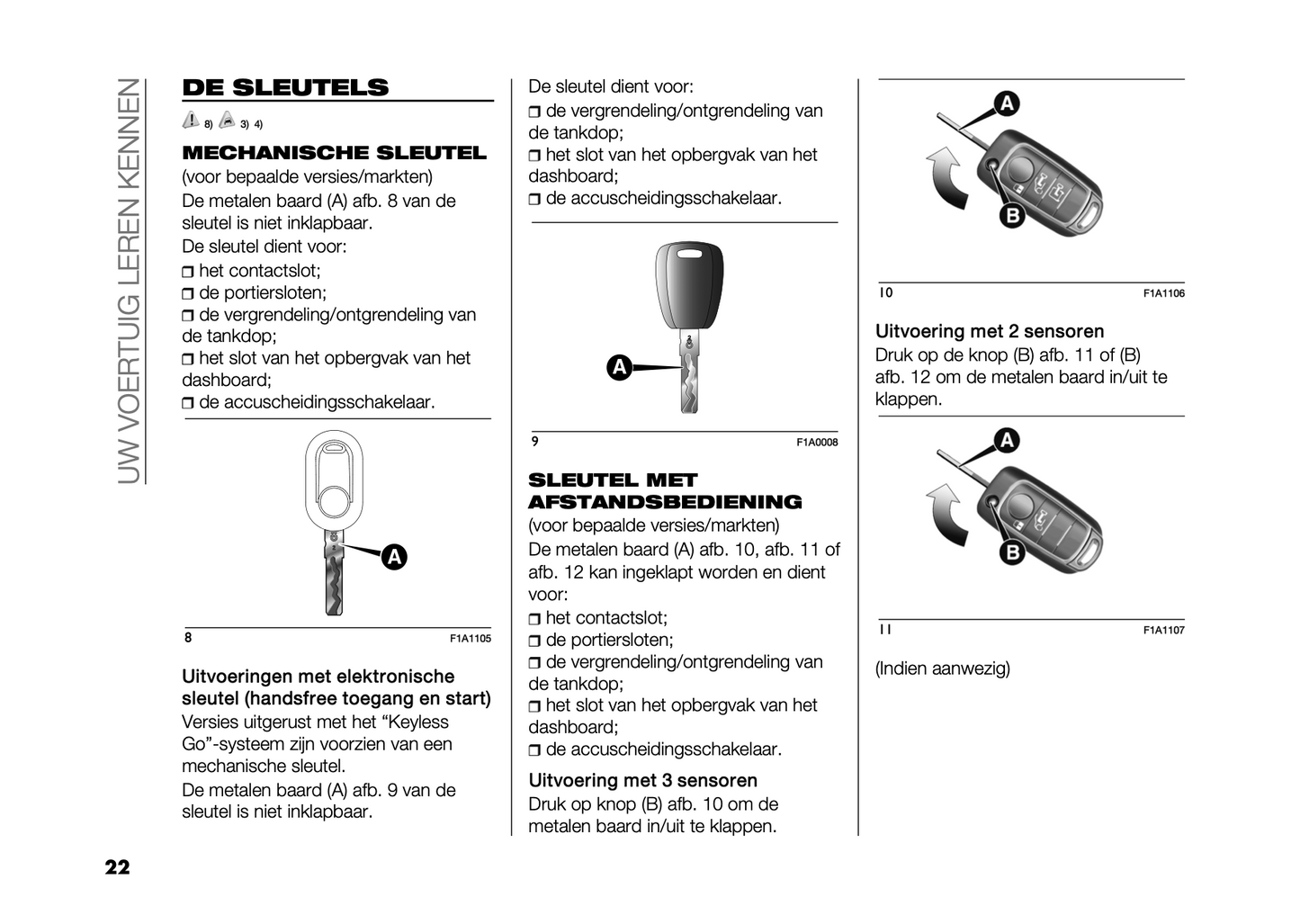 UW VOERTUIG LEREN KENNEN

DE SLEUTELS

8) 3) 4)

MECHANISCHE SLEUTEL

(voor bepaalde versies/markten)

De metalen baard (A) afb. 8 van de sleutel is niet inklapbaar.

De sleutel dient voor:

❒ het contactslot;

❒ de portiersloten;

❒ de vergrendeling/ontgrendeling van de tankdop;

❒ het slot van het opbergvak van het dashboard;

❒ de accuscheidingsschakelaar.

A

8 F1A1105

Uitvoeringen met elektronische sleutel (handsfree toegang en start)

Versies uitgerust met het “Keyless Go”-systeem zijn voorzien van een mechanische sleutel.

De metalen baard (A) afb. 9 van de sleutel is niet inklapbaar.

De sleutel dient voor:

❒ de vergrendeling/ontgrendeling van de tankdop;

❒ het slot van het opbergvak van het dashboard;

❒ de accuscheidingsschakelaar.

A

9 F1A0008

SLEUTEL MET AFSTANDSBEDIENING

(voor bepaalde versies/markten)

De metalen baard (A) afb. 10, afb. 11 of afb. 12 kan ingeklapt worden en dient voor:

❒ het contactslot;

❒ de portiersloten;

❒ de vergrendeling/ontgrendeling van de tankdop;

❒ het slot van het opbergvak van het dashboard;

❒ de accuscheidingsschakelaar.

Uitvoering met 3 sensoren

Druk op knop (B) afb. 10 om de metalen baard in/uit te klappen.

A

B

10 F1A1106

Uitvoering met 2 sensoren

Druk op de knop (B) afb. 11 of (B) afb. 12 om de metalen baard in/uit te klappen.

A

B

11 F1A1107

(Indien aanwezig)

22