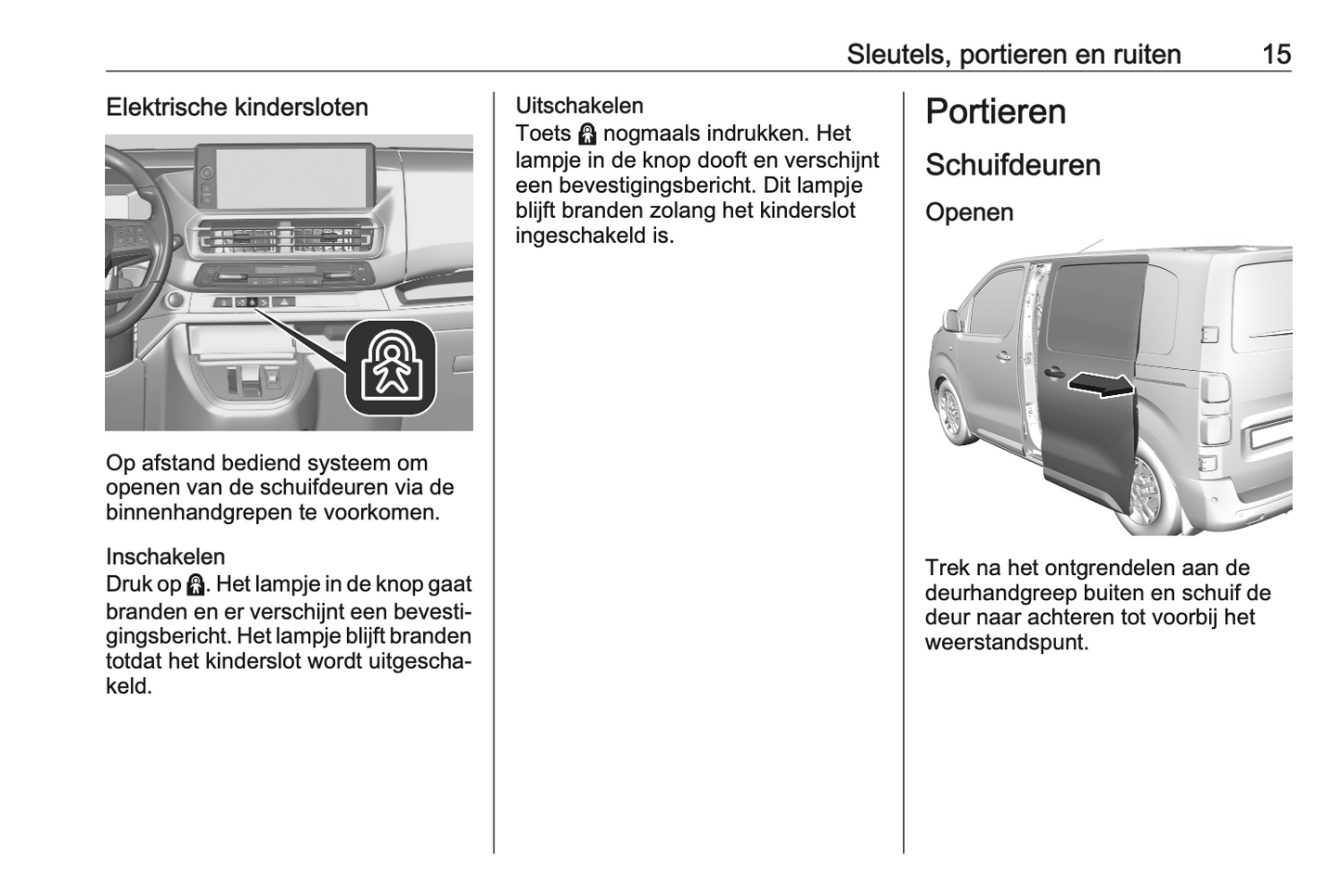 Sleutels, portieren en ruiten 15

Elektrische kindersloten

Op afstand bediend systeem om openen van de schuifdeuren via de binnenhandgrepen te voorkomen.

Inschakelen
Druk op . Het lampje in de knop gaat branden en er verschijnt een bevestigingsbericht. Het lampje blijft branden totdat het kinderslot wordt uitgeschakeld.

Uitschakelen
Toets  nogmaals indrukken. Het lampje in de knop dooft en verschijnt een bevestigingsbericht. Dit lampje blijft branden zolang het kinderslot ingeschakeld is.

Portieren

Schuifdeuren

Openen

Trek na het ontgrendelen aan de deurhandgreep buiten en schuif de deur naar achteren tot voorbij het weerstandspunt.