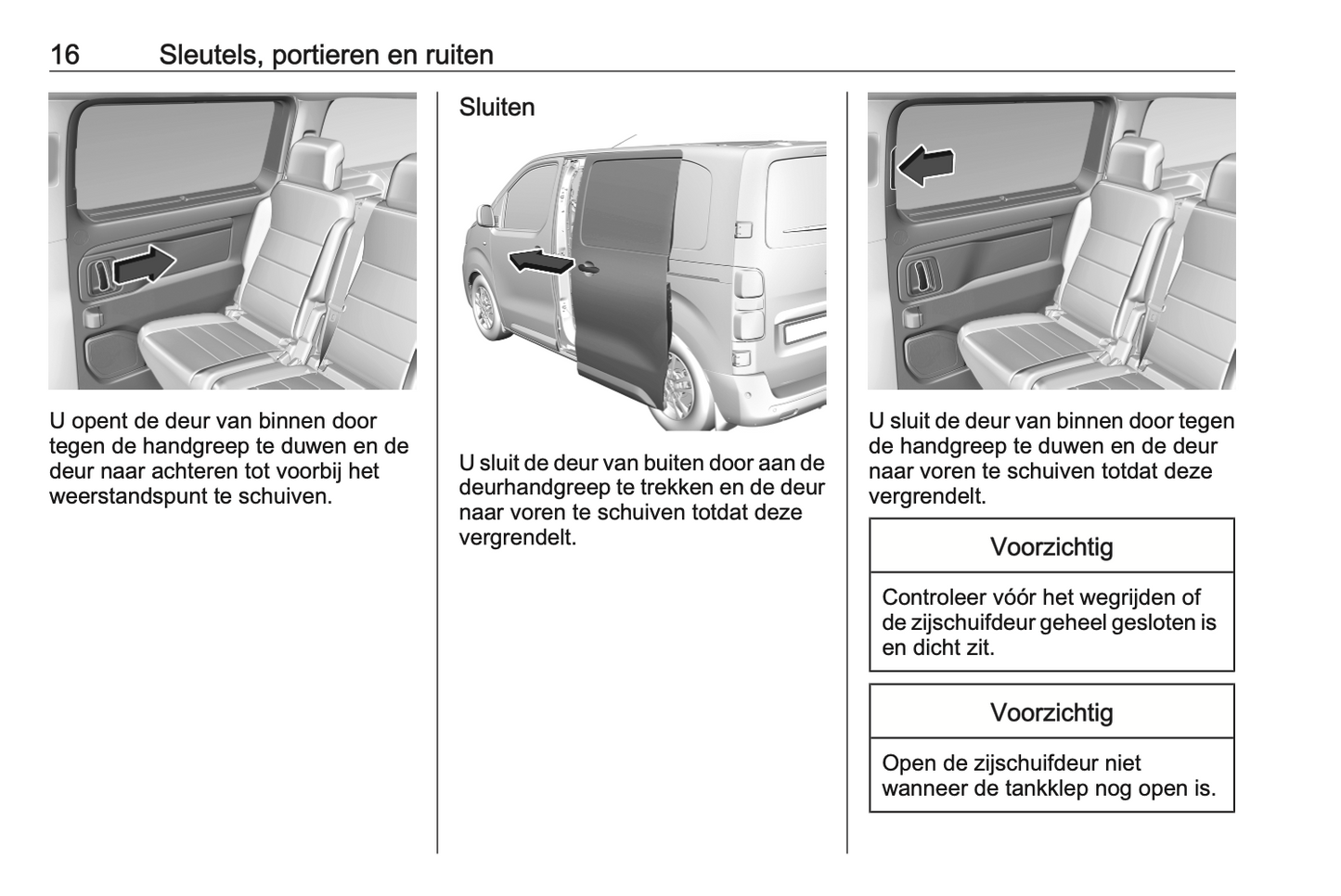 16 Sleutels, portieren en ruiten

U opent de deur van binnen door tegen de handgreep te duwen en de deur naar achteren tot voorbij het weerstandspunt te schuiven.

Sluiten

U sluit de deur van buiten door aan de deurhandgreep te trekken en de deur naar voren te schuiven totdat deze vergrendelt.

U sluit de deur van binnen door tegen de handgreep te duwen en de deur naar voren te schuiven totdat deze vergrendelt.

Voorzichtig

Controleer vóór het wegrijden of de zijschuifdeur geheel gesloten is en dicht zit.

Voorzichtig

Open de zijschuifdeur niet wanneer de tankklep nog open is.