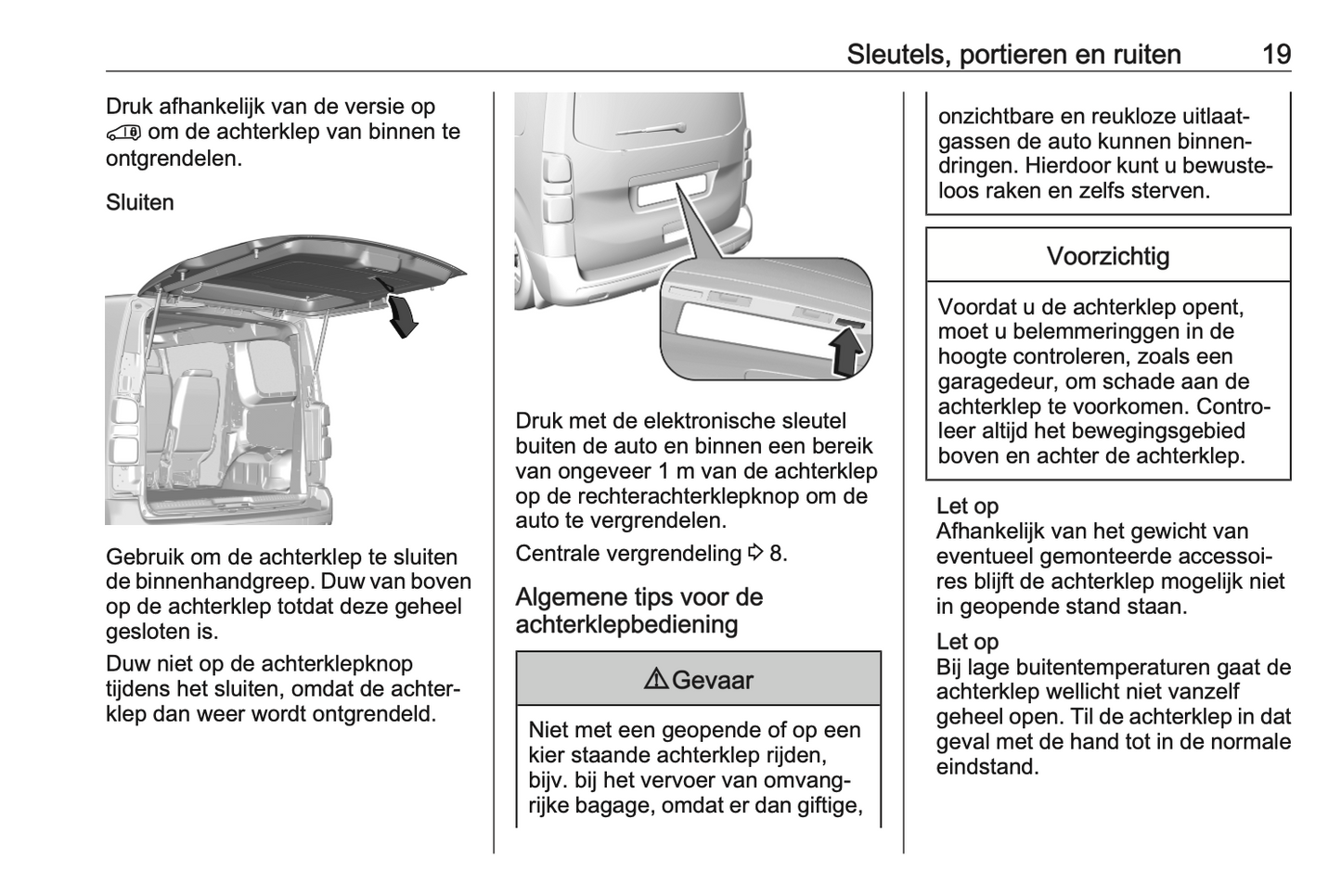 Sleutels, portieren en ruiten 19

Druk afhankelijk van de versie op om de achterklep van binnen te ontgrendelen.

Sluiten

Gebruik om de achterklep te sluiten de binnenhandgreep. Duw van boven op de achterklep totdat deze geheel gesloten is.

Duw niet op de achterklepknop tijdens het sluiten, omdat de achterklep dan weer wordt ontgrendeld.

Druk met de elektronische sleutel buiten de auto en binnen een bereik van ongeveer 1 m van de achterklep op de rechterachterklepknop om de auto te vergrendelen.

Centrale vergrendeling ⇨ 8.

Algemene tips voor de achterklepbediening

⚠ Gevaar

Niet met een geopende of op een kier staande achterklep rijden, bijv. bij het vervoer van omvangrijke bagage, omdat er dan giftige, onzichtbare en reukloze uitlaatgassen de auto kunnen binnendringen. Hierdoor kunt u bewusteloos raken en zelfs sterven.

Voorzichtig

Voordat u de achterklep opent, moet u belemmeringgen in de hoogte controleren, zoals een garagedeur, om schade aan de achterklep te voorkomen. Controleer altijd het bewegingsgebied boven en achter de achterklep.

Let op
Afhankelijk van het gewicht van eventueel gemonteerde accessoires blijft de achterklep mogelijk niet in geopende stand staan.

Let op
Bij lage buitentemperaturen gaat de achterklep wellicht niet vanzelf geheel open. Til de achterklep in dat geval met de hand tot in de normale eindstand.