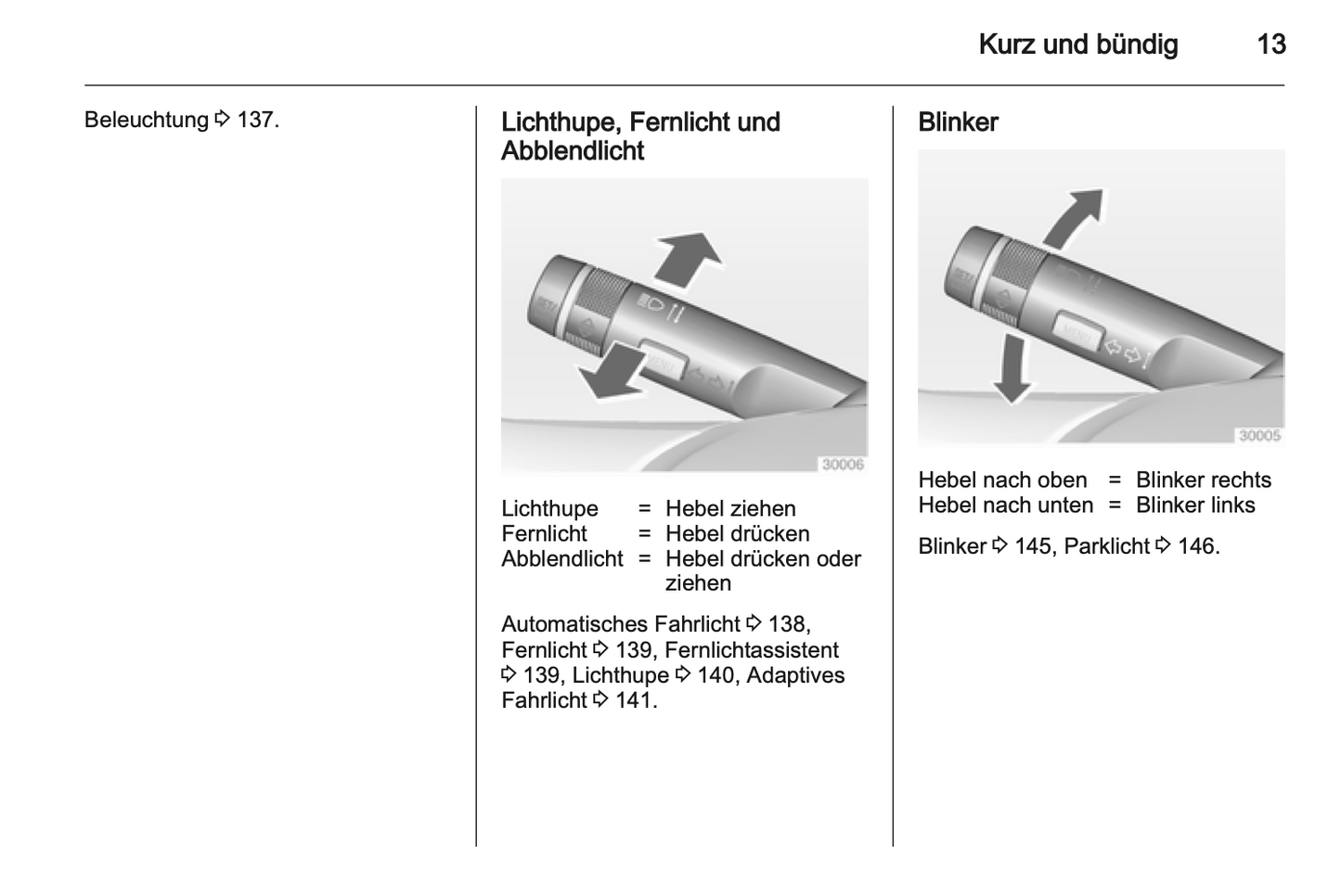 Kurz und bündig 13

Beleuchtung ⇨ 137.

Lichthupe, Fernlicht und Abblendlicht

MENU

30006

| Lichthupe | = | Hebel ziehen |
|---|---|---|
| Fernlicht | = | Hebel drücken |
| Abblendlicht | = | Hebel drücken oder ziehen |

Automatisches Fahrlicht ⇨ 138, Fernlicht ⇨ 139, Fernlichtassistent ⇨ 139, Lichthupe ⇨ 140, Adaptives Fahrlicht ⇨ 141.

Blinker

MENU

30005

| Hebel nach oben | = | Blinker rechts |
|---|---|---|
| Hebel nach unten | = | Blinker links |

Blinker ⇨ 145, Parklicht ⇨ 146.