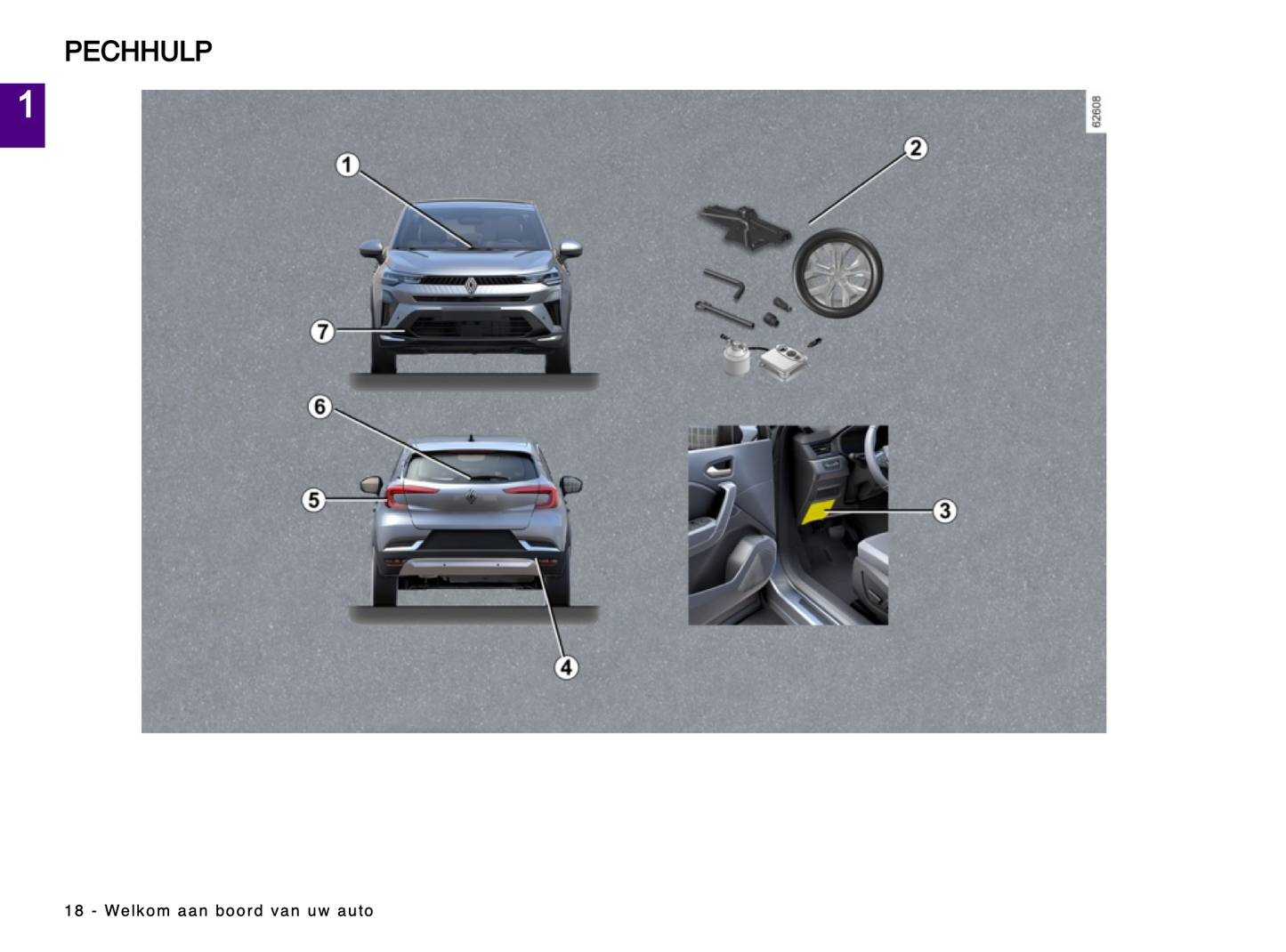 PECHHULP

1

62608

1

2

7

6

5

3

4

18 - Welkom aan boord van uw auto