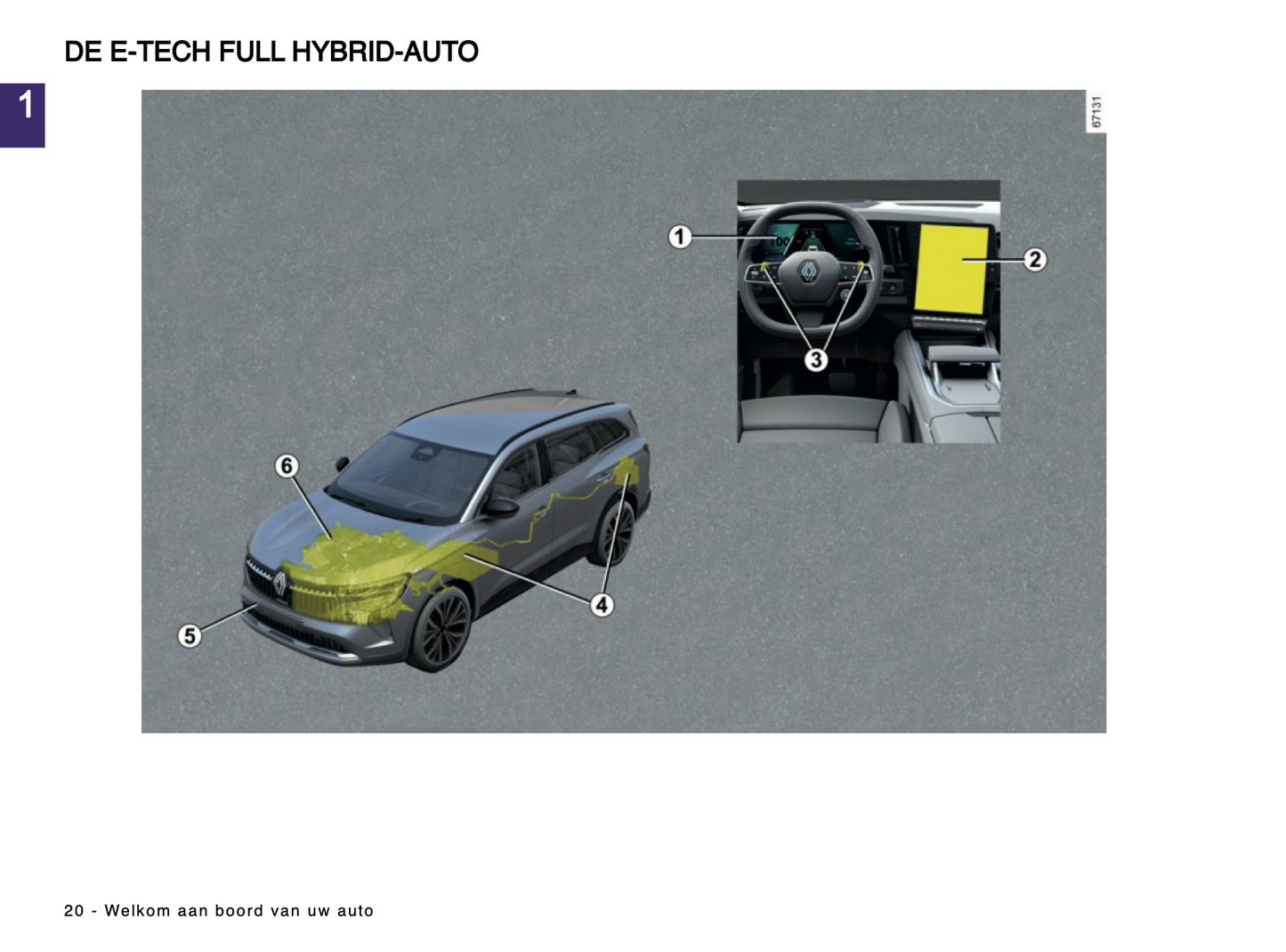 DE E-TECH FULL HYBRID-AUTO

1

67131

1

2

3

6

4

5

20 - Welkom aan boord van uw auto