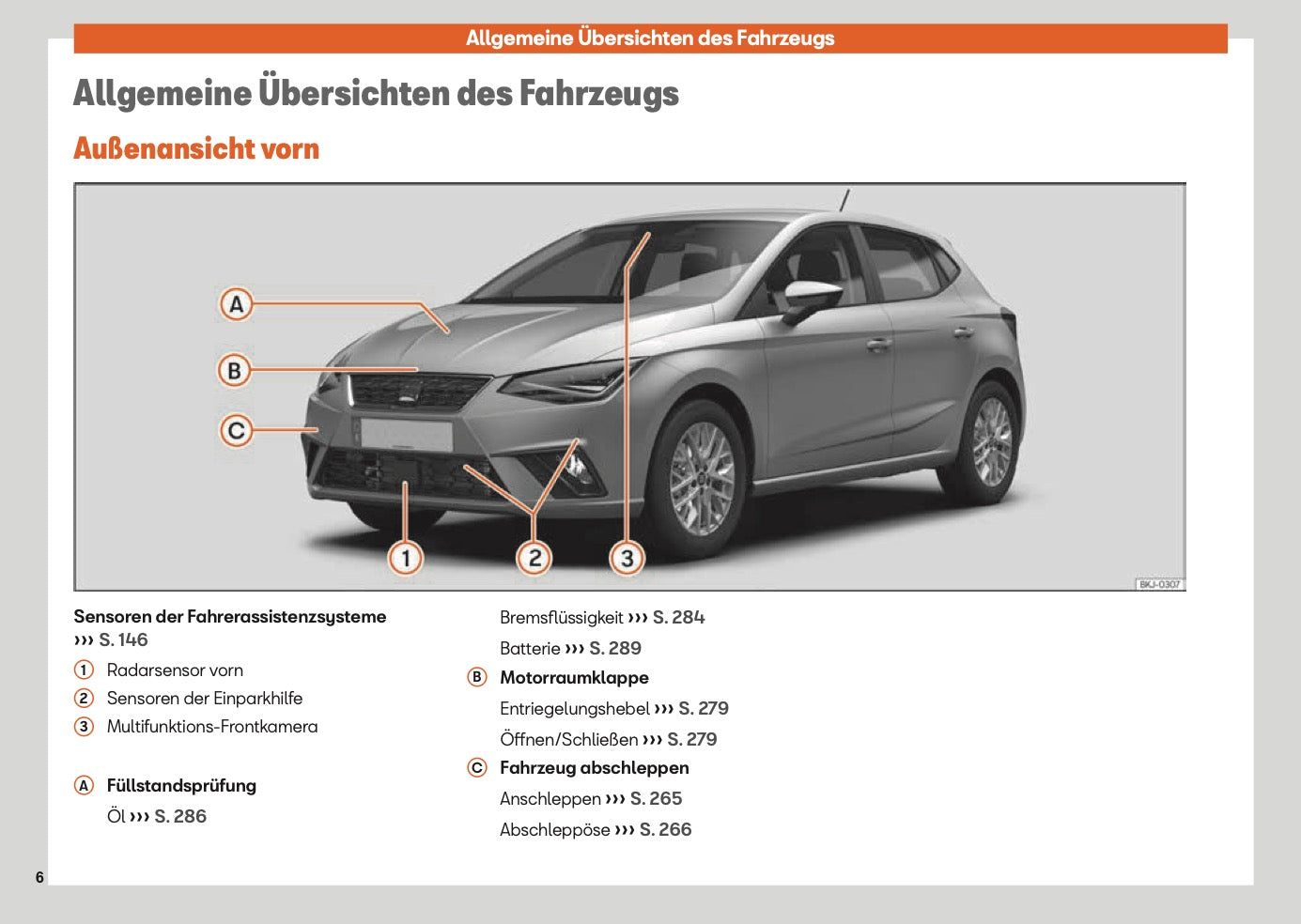 Allgemeine Übersichten des Fahrzeugs

Allgemeine Übersichten des Fahrzeugs

Außenansicht vorn

A
B
C
1
2
3
BKJ-0307

Sensoren der Fahrerassistenzsysteme ››› S. 146

1 Radarsensor vorn
2 Sensoren der Einparkhilfe
3 Multifunktions-Frontkamera

A Füllstandsprüfung
Öl ››› S. 286
Bremsflüssigkeit ››› S. 284
Batterie ››› S. 289

B Motorraumklappe
Entriegelungshebel ››› S. 279
Öffnen/Schließen ››› S. 279

C Fahrzeug abschleppen
Anschleppen ››› S. 265
Abschleppöse ››› S. 266

6