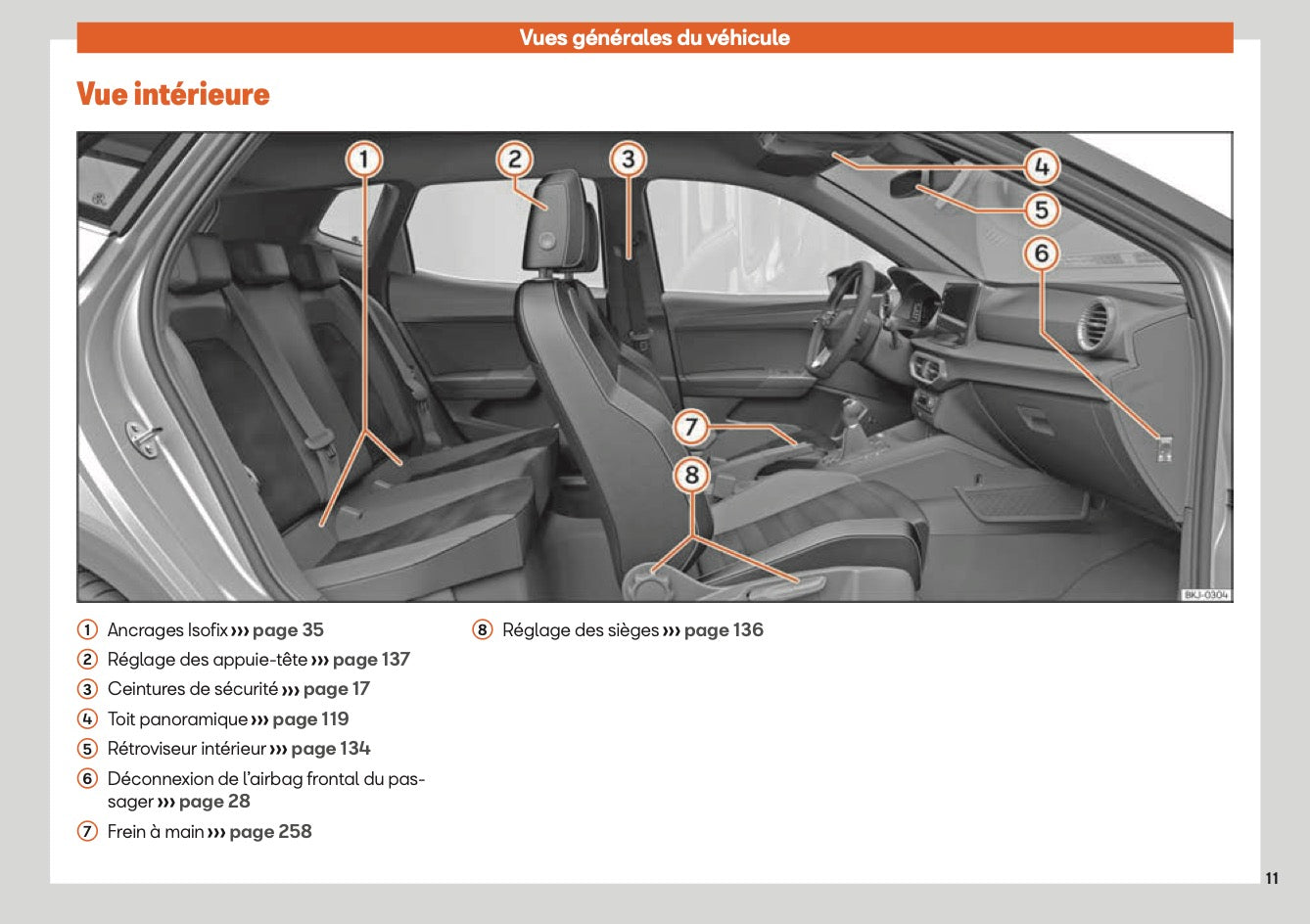 Vues générales du véhicule

Vue intérieure

1
2
3
4
5
6
7
8
BKJ-0304

1 Ancrages Isofix ››› page 35
2 Réglage des appuie-tête ››› page 137
3 Ceintures de sécurité ››› page 17
4 Toit panoramique ››› page 119
5 Rétroviseur intérieur ››› page 134
6 Déconnexion de l'airbag frontal du passager ››› page 28
7 Frein à main ››› page 258

8 Réglage des sièges ››› page 136

11