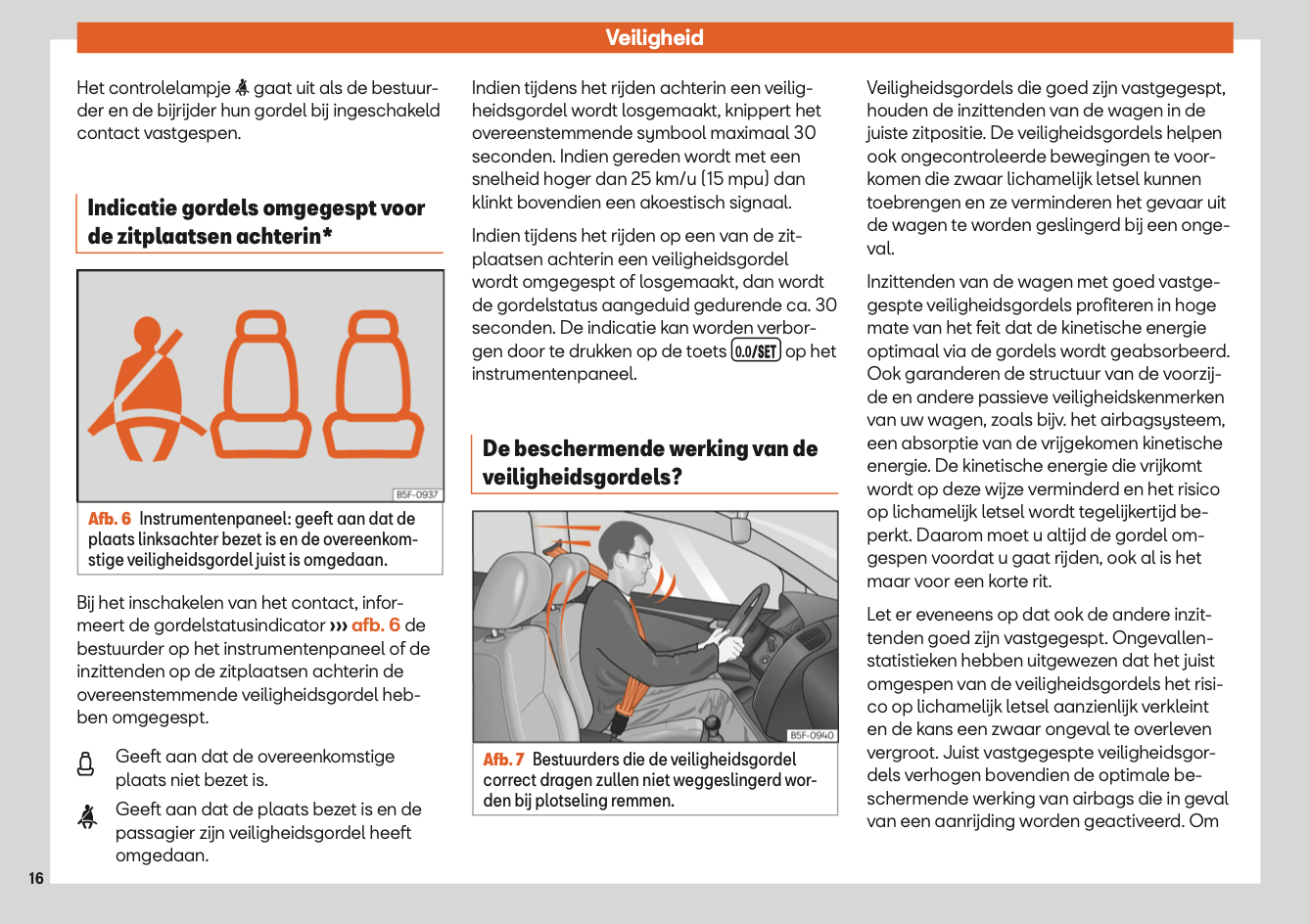 Veiligheid

Het controlelampje gaat uit als de bestuurder en de bijrijder hun gordel bij ingeschakeld contact vastgespen.

Indicatie gordels omgegespt voor de zitplaatsen achterin*

B5F-0937

Afb. 6 Instrumentenpaneel: geeft aan dat de plaats linksachter bezet is en de overeenkomstige veiligheidsgordel juist is omgedaan.

Bij het inschakelen van het contact, informeert de gordelstatusindicator ››› afb. 6 de bestuurder op het instrumentenpaneel of de inzittenden op de zitplaatsen achterin de overeenstemmende veiligheidsgordel hebben omgegespt.

Geeft aan dat de overeenkomstige plaats niet bezet is.

Geeft aan dat de plaats bezet is en de passagier zijn veiligheidsgordel heeft omgedaan.

Indien tijdens het rijden achterin een veiligheidsgordel wordt losgemaakt, knippert het overeenstemmende symbool maximaal 30 seconden. Indien gereden wordt met een snelheid hoger dan 25 km/u (15 mpu) dan klinkt bovendien een akoestisch signaal.

Indien tijdens het rijden op een van de zitplaatsen achterin een veiligheidsgordel wordt omgegespt of losgemaakt, dan wordt de gordelstatus aangeduid gedurende ca. 30 seconden. De indicatie kan worden verborgen door te drukken op de toets 0.0/SET op het instrumentenpaneel.

De beschermende werking van de veiligheidsgordels?

B5F-0940

Afb. 7 Bestuurders die de veiligheidsgordel correct dragen zullen niet weggeslingerd worden bij plotseling remmen.

Veiligheidsgordels die goed zijn vastgegespt, houden de inzittenden van de wagen in de juiste zitpositie. De veiligheidsgordels helpen ook ongecontroleerde bewegingen te voorkomen die zwaar lichamelijk letsel kunnen toebrengen en ze verminderen het gevaar uit de wagen te worden geslingerd bij een ongeval.

Inzittenden van de wagen met goed vastgegespte veiligheidsgordels profiteren in hoge mate van het feit dat de kinetische energie optimaal via de gordels wordt geabsorbeerd. Ook garanderen de structuur van de voorzijde en andere passieve veiligheidskenmerken van uw wagen, zoals bijv. het airbagsysteem, een absorptie van de vrijgekomen kinetische energie. De kinetische energie die vrijkomt wordt op deze wijze verminderd en het risico op lichamelijk letsel wordt tegelijkertijd beperkt. Daarom moet u altijd de gordel omgespen voordat u gaat rijden, ook al is het maar voor een korte rit.

Let er eveneens op dat ook de andere inzittenden goed zijn vastgegespt. Ongevallenstatistieken hebben uitgewezen dat het juist omgespen van de veiligheidsgordels het risico op lichamelijk letsel aanzienlijk verkleint en de kans een zwaar ongeval te overleven vergroot. Juist vastgegespte veiligheidsgordels verhogen bovendien de optimale beschermende werking van airbags die in geval van een aanrijding worden geactiveerd. Om

16