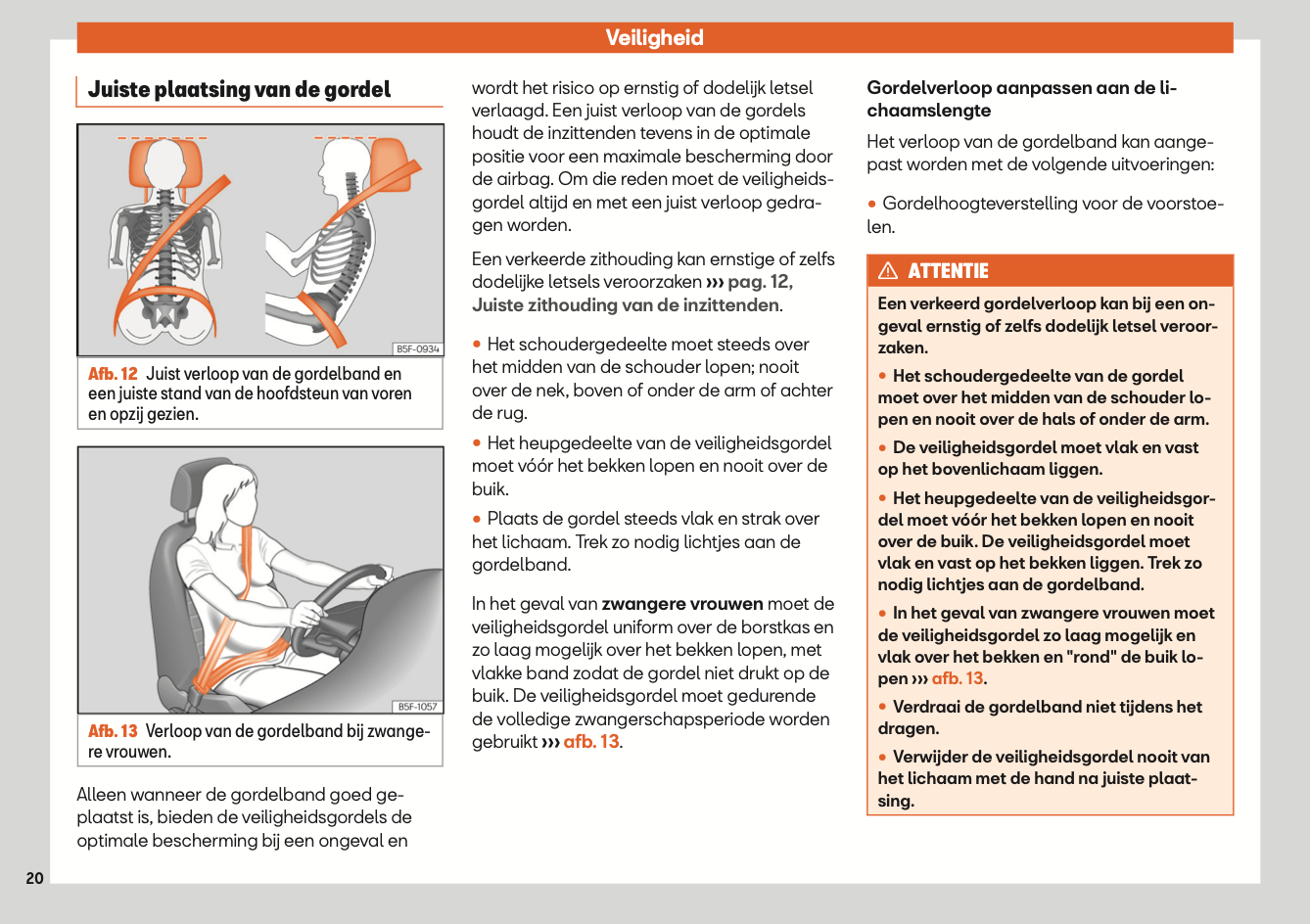 Veiligheid

Juiste plaatsing van de gordel

B5F-0934

Afb. 12 Juist verloop van de gordelband en een juiste stand van de hoofdsteun van voren en opzij gezien.

B5F-1057

Afb. 13 Verloop van de gordelband bij zwangere vrouwen.

Alleen wanneer de gordelband goed geplaatst is, bieden de veiligheidsgordels de optimale bescherming bij een ongeval en wordt het risico op ernstig of dodelijk letsel verlaagd. Een juist verloop van de gordels houdt de inzittenden tevens in de optimale positie voor een maximale bescherming door de airbag. Om die reden moet de veiligheidsgordel altijd en met een juist verloop gedragen worden.

Een verkeerde zithouding kan ernstige of zelfs dodelijke letsels veroorzaken ››› pag. 12, Juiste zithouding van de inzittenden.

• Het schoudergedeelte moet steeds over het midden van de schouder lopen; nooit over de nek, boven of onder de arm of achter de rug.

• Het heupgedeelte van de veiligheidsgordel moet vóór het bekken lopen en nooit over de buik.

• Plaats de gordel steeds vlak en strak over het lichaam. Trek zo nodig lichtjes aan de gordelband.

In het geval van zwangere vrouwen moet de veiligheidsgordel uniform over de borstkas en zo laag mogelijk over het bekken lopen, met vlakke band zodat de gordel niet drukt op de buik. De veiligheidsgordel moet gedurende de volledige zwangerschapsperiode worden gebruikt ››› afb. 13.

Gordelverloop aanpassen aan de lichaamslengte

Het verloop van de gordelband kan aangepast worden met de volgende uitvoeringen:

• Gordelhoogteverstelling voor de voorstoelen.

⚠ ATTENTIE

Een verkeerd gordelverloop kan bij een ongeval ernstig of zelfs dodelijk letsel veroorzaken.

• Het schoudergedeelte van de gordel moet over het midden van de schouder lopen en nooit over de hals of onder de arm.

• De veiligheidsgordel moet vlak en vast op het bovenlichaam liggen.

• Het heupgedeelte van de veiligheidsgordel moet vóór het bekken lopen en nooit over de buik. De veiligheidsgordel moet vlak en vast op het bekken liggen. Trek zo nodig lichtjes aan de gordelband.

• In het geval van zwangere vrouwen moet de veiligheidsgordel zo laag mogelijk en vlak over het bekken en "rond" de buik lopen ››› afb. 13.

• Verdraai de gordelband niet tijdens het dragen.

• Verwijder de veiligheidsgordel nooit van het lichaam met de hand na juiste plaatsing.

20