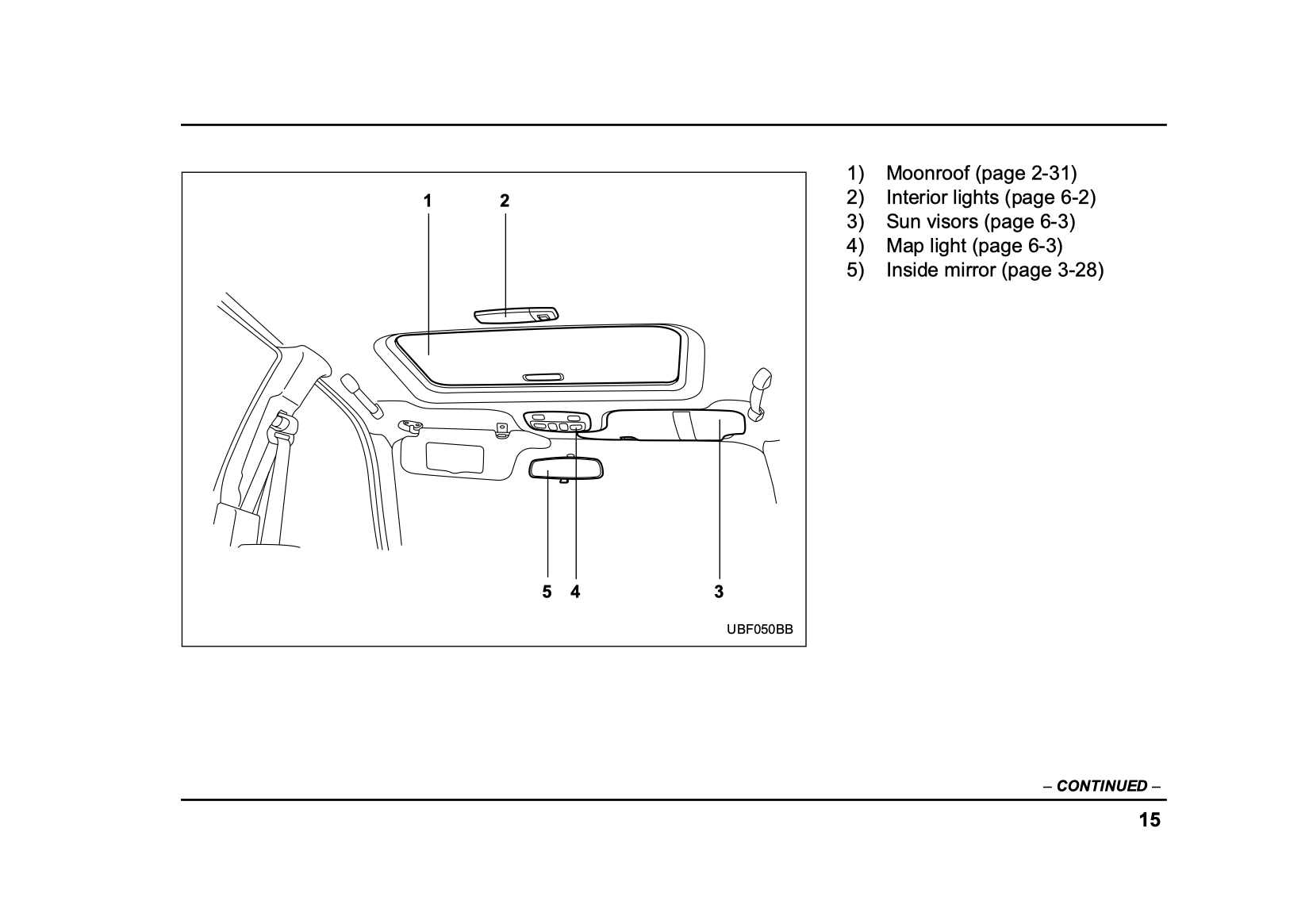 1 2

5 4 3

UBF050BB

1) Moonroof (page 2-31)
2) Interior lights (page 6-2)
3) Sun visors (page 6-3)
4) Map light (page 6-3)
5) Inside mirror (page 3-28)

– CONTINUED –

15