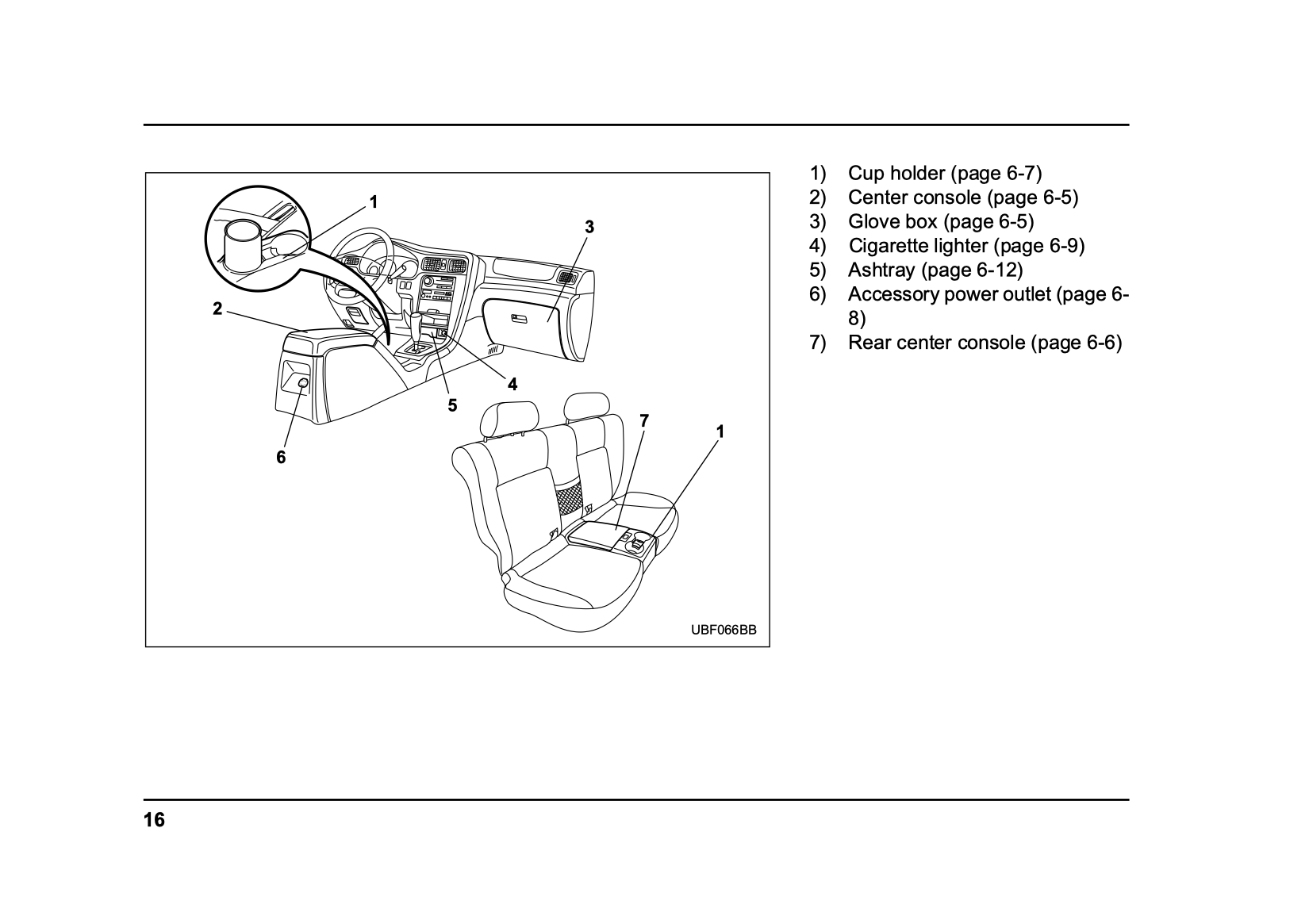 1
3
2
4
5
7
1
6
UBF066BB

1) Cup holder (page 6-7)
2) Center console (page 6-5)
3) Glove box (page 6-5)
4) Cigarette lighter (page 6-9)
5) Ashtray (page 6-12)
6) Accessory power outlet (page 6-8)
7) Rear center console (page 6-6)

16