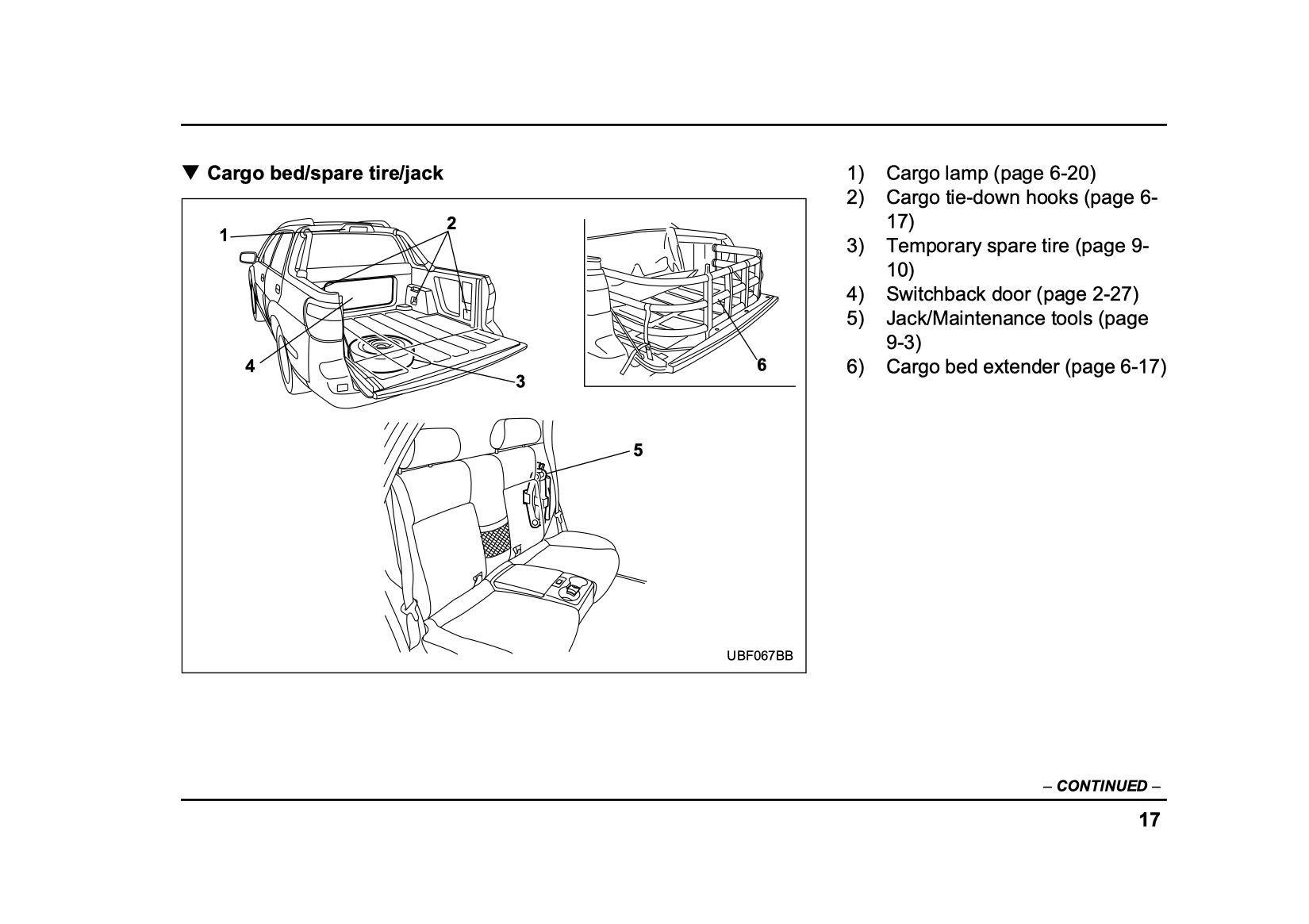 ▼ Cargo bed/spare tire/jack

1
2
4
3
6
5
UBF067BB

1) Cargo lamp (page 6-20)
2) Cargo tie-down hooks (page 6-17)
3) Temporary spare tire (page 9-10)
4) Switchback door (page 2-27)
5) Jack/Maintenance tools (page 9-3)
6) Cargo bed extender (page 6-17)

– CONTINUED –

17