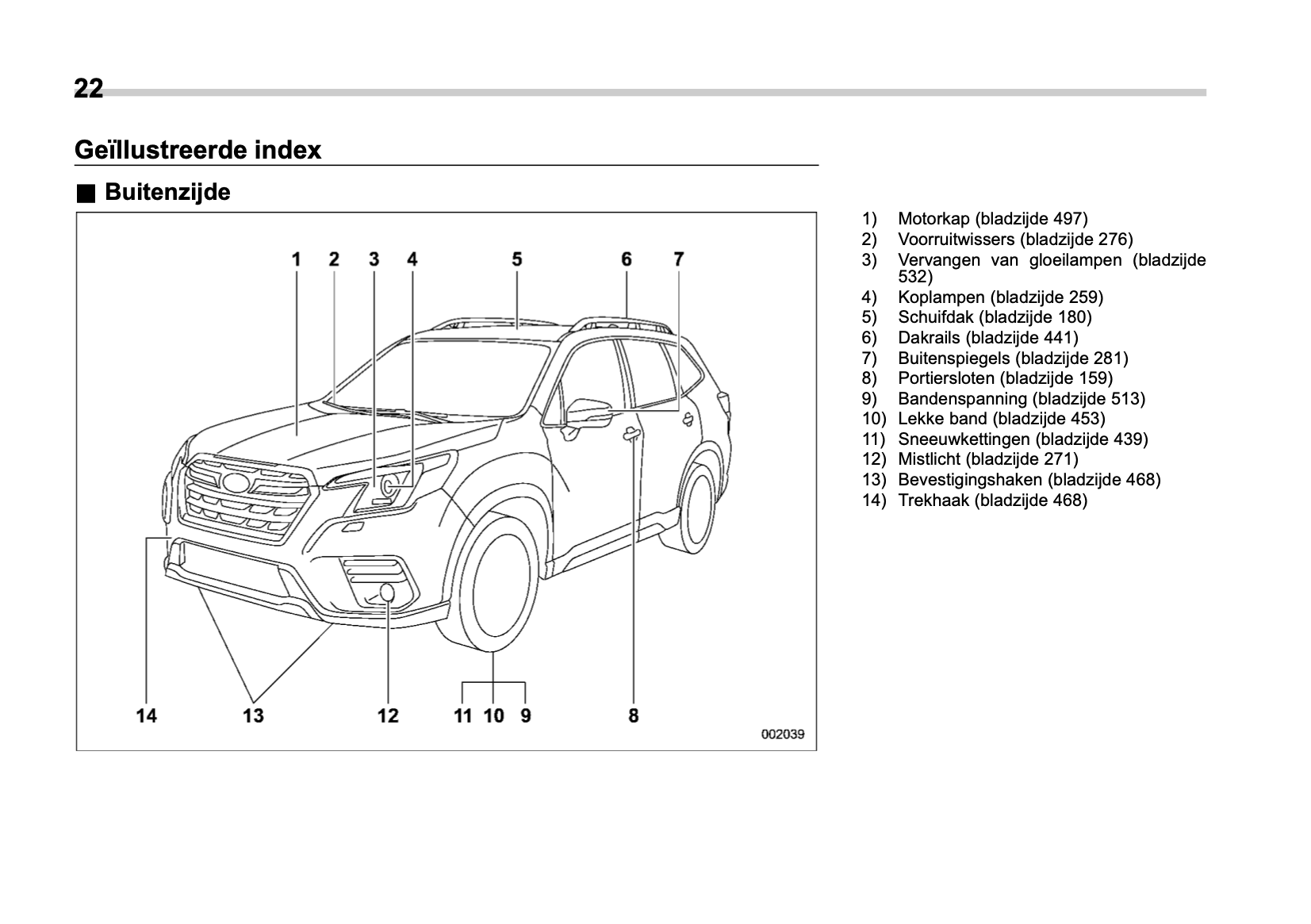 22

Geïllustreerde index

■ Buitenzijde

1 2 3 4 5 6 7

14 13 12 11 10 9 8

002039

1) Motorkap (bladzijde 497)
2) Voorruitwissers (bladzijde 276)
3) Vervangen van gloeilampen (bladzijde 532)
4) Koplampen (bladzijde 259)
5) Schuifdak (bladzijde 180)
6) Dakrails (bladzijde 441)
7) Buitenspiegels (bladzijde 281)
8) Portiersloten (bladzijde 159)
9) Bandenspanning (bladzijde 513)
10) Lekke band (bladzijde 453)
11) Sneeuwkettingen (bladzijde 439)
12) Mistlicht (bladzijde 271)
13) Bevestigingshaken (bladzijde 468)
14) Trekhaak (bladzijde 468)