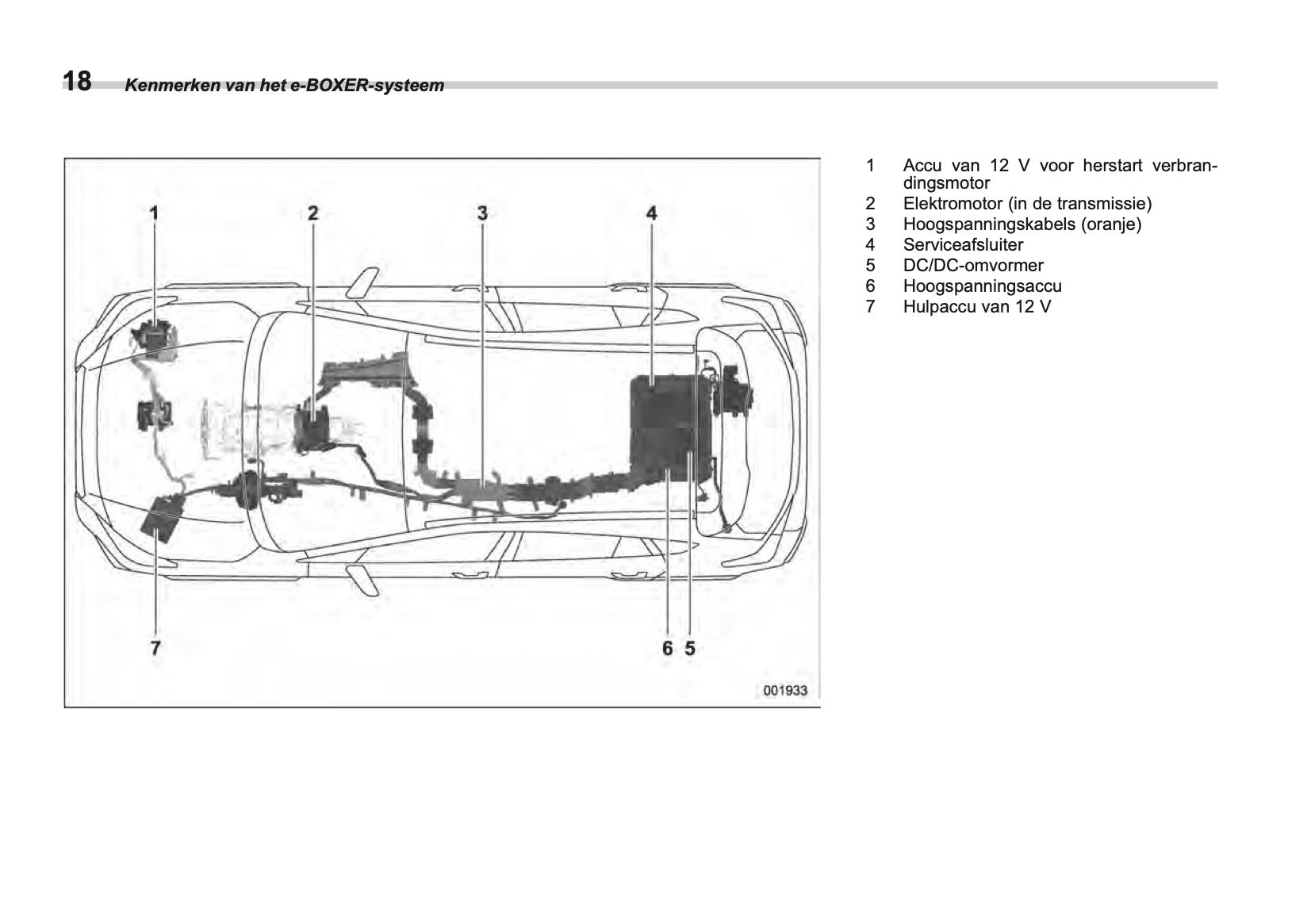 18 Kenmerken van het e-BOXER-systeem

1 2 3 4

7 6 5

001933

1 Accu van 12 V voor herstart verbrandingsmotor
2 Elektromotor (in de transmissie)
3 Hoogspanningskabels (oranje)
4 Serviceafsluiter
5 DC/DC-omvormer
6 Hoogspanningsaccu
7 Hulpaccu van 12 V