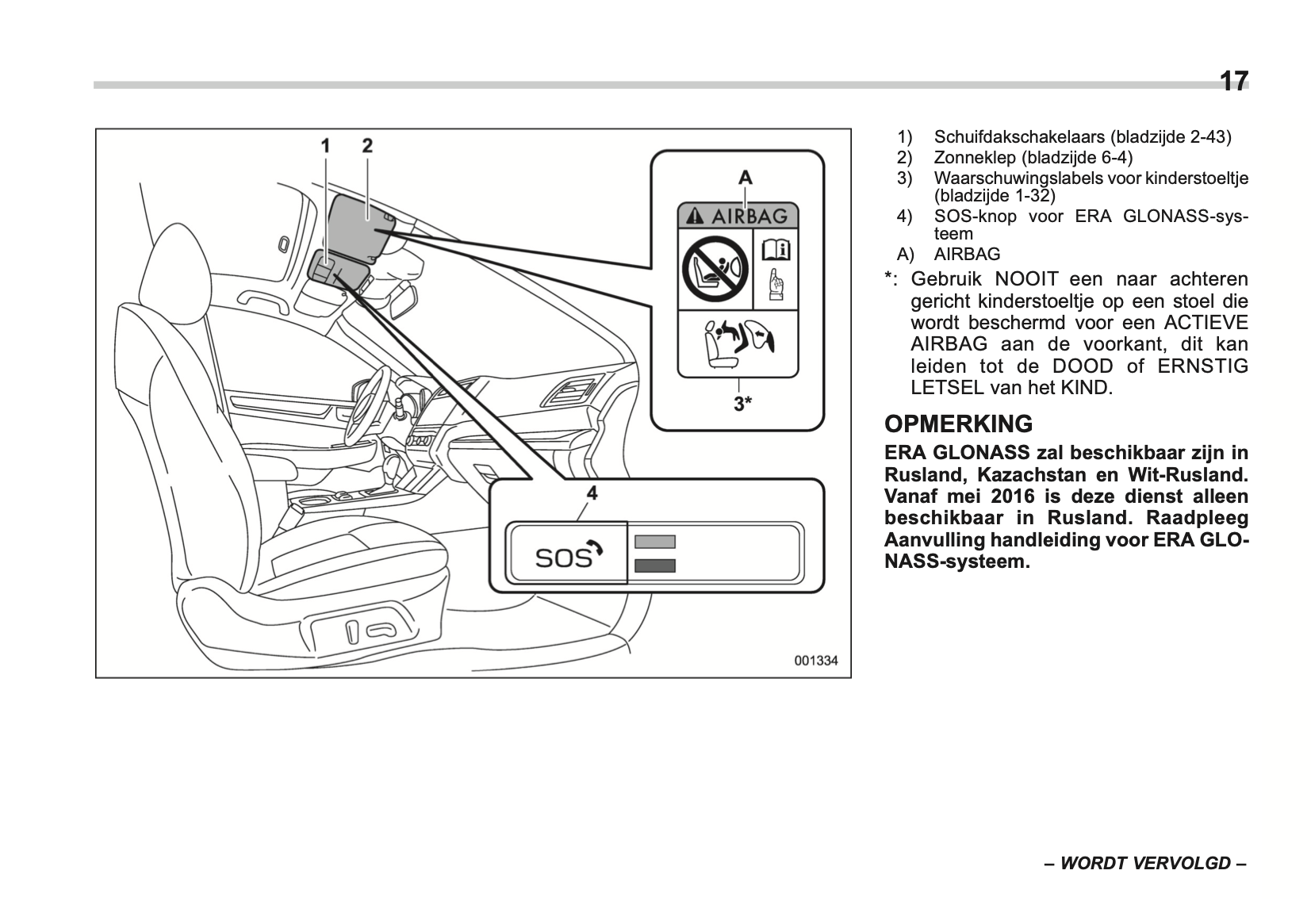 17

1 2

A

AIRBAG

3*

4

SOS

001334

1) Schuifdakschakelaars (bladzijde 2-43)
2) Zonneklep (bladzijde 6-4)
3) Waarschuwingslabels voor kinderstoeltje (bladzijde 1-32)
4) SOS-knop voor ERA GLONASS-systeem
A) AIRBAG

*: Gebruik NOOIT een naar achteren gericht kinderstoeltje op een stoel die wordt beschermd voor een ACTIEVE AIRBAG aan de voorkant, dit kan leiden tot de DOOD of ERNSTIG LETSEL van het KIND.

OPMERKING

ERA GLONASS zal beschikbaar zijn in Rusland, Kazachstan en Wit-Rusland. Vanaf mei 2016 is deze dienst alleen beschikbaar in Rusland. Raadpleeg Aanvulling handleiding voor ERA GLONASS-systeem.

– WORDT VERVOLGD –