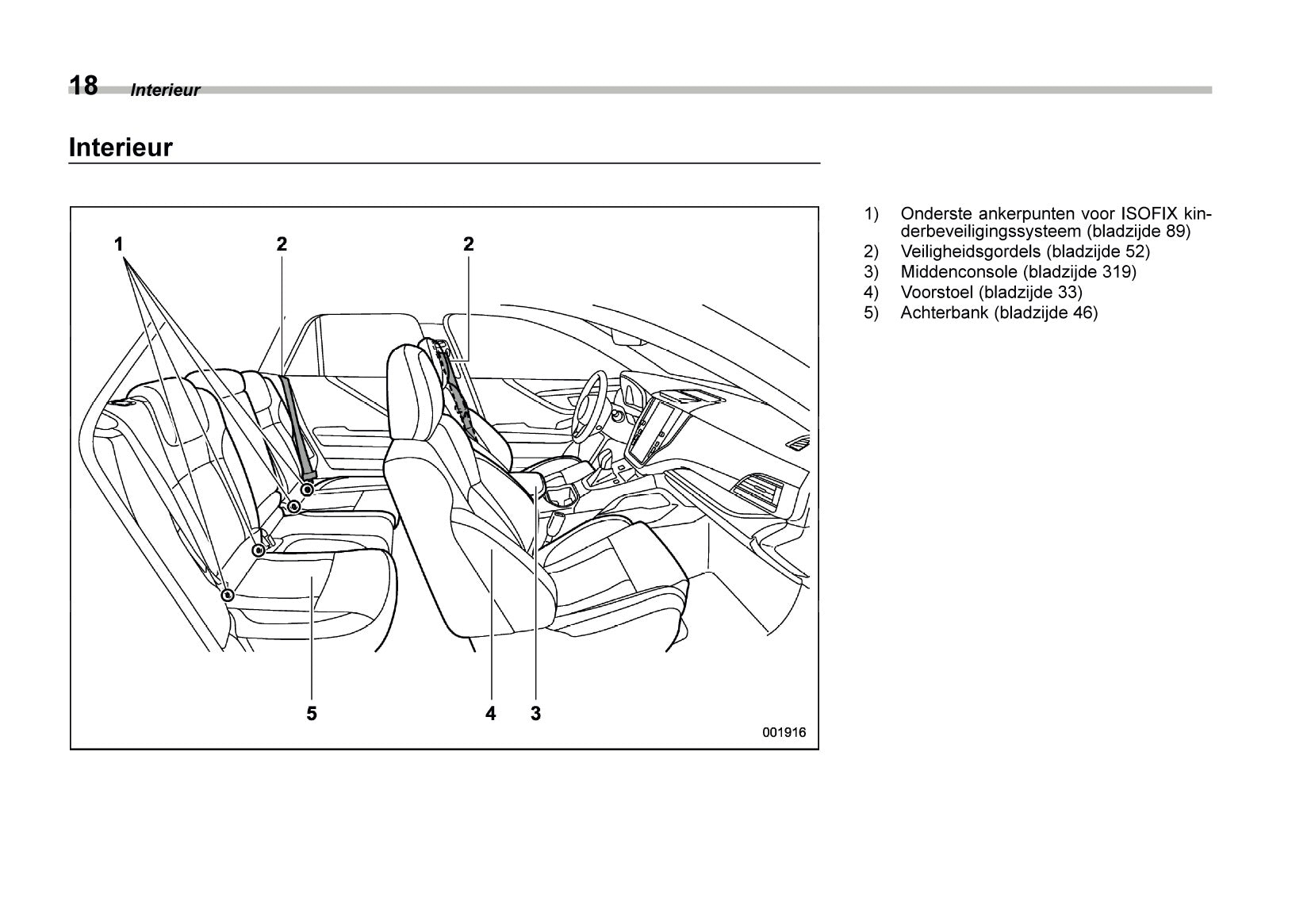 18 Interieur

Interieur

1
2
2
5
4
3
001916

1) Onderste ankerpunten voor ISOFIX kinderbeveiligingssysteem (bladzijde 89)
2) Veiligheidsgordels (bladzijde 52)
3) Middenconsole (bladzijde 319)
4) Voorstoel (bladzijde 33)
5) Achterbank (bladzijde 46)