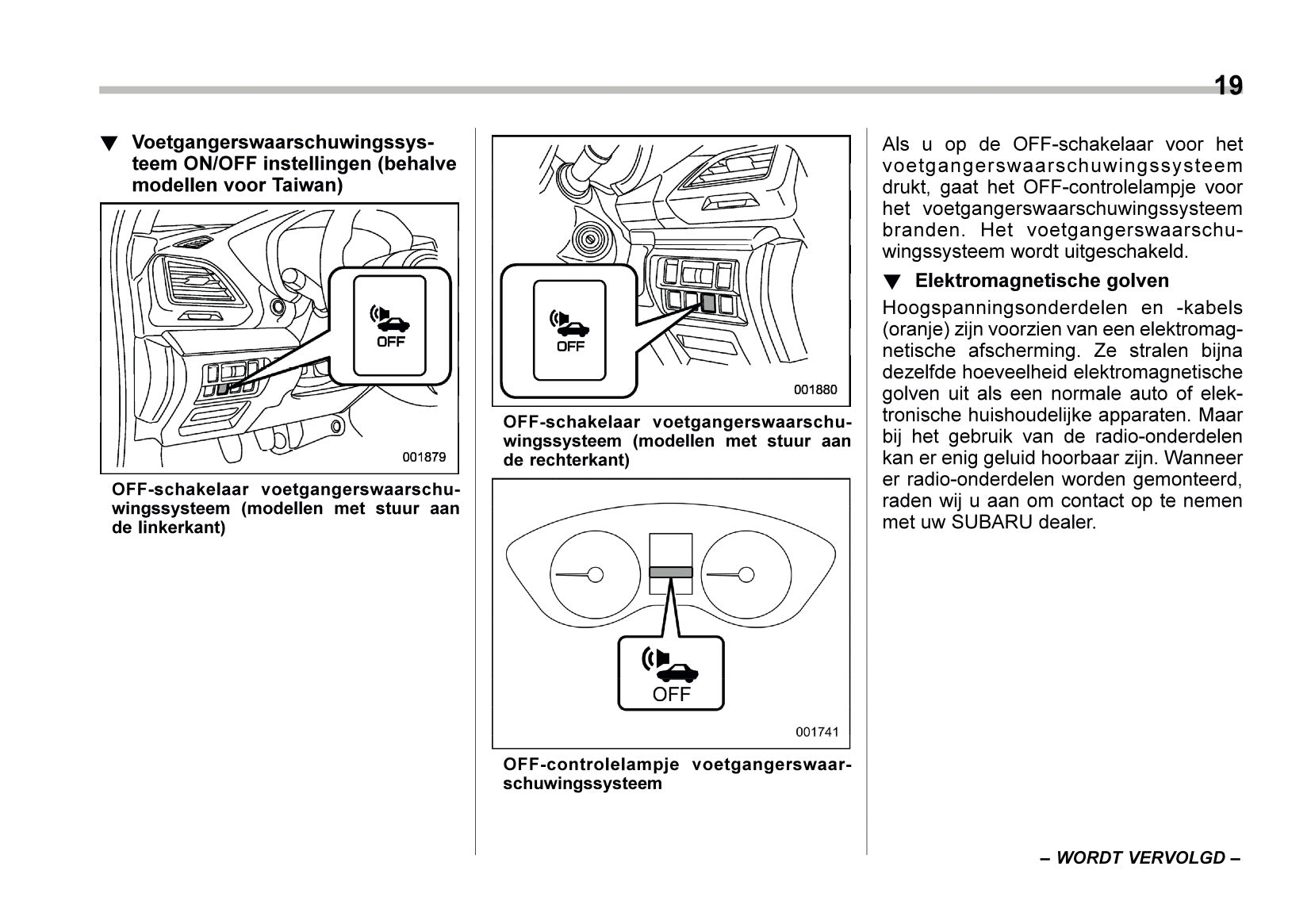 19

▼ Voetgangerswaarschuwingssysteem ON/OFF instellingen (behalve modellen voor Taiwan)

OFF

001879

OFF-schakelaar voetgangerswaarschuwingssysteem (modellen met stuur aan de linkerkant)

OFF

001880

OFF-schakelaar voetgangerswaarschuwingssysteem (modellen met stuur aan de rechterkant)

OFF

001741

OFF-controlelampje voetgangerswaarschuwingssysteem

Als u op de OFF-schakelaar voor het voetgangerswaarschuwingssysteem drukt, gaat het OFF-controlelampje voor het voetgangerswaarschuwingssysteem branden. Het voetgangerswaarschuwingssysteem wordt uitgeschakeld.

▼ Elektromagnetische golven

Hoogspanningsonderdelen en -kabels (oranje) zijn voorzien van een elektromagnetische afscherming. Ze stralen bijna dezelfde hoeveelheid elektromagnetische golven uit als een normale auto of elektronische huishoudelijke apparaten. Maar bij het gebruik van de radio-onderdelen kan er enig geluid hoorbaar zijn. Wanneer er radio-onderdelen worden gemonteerd, raden wij u aan om contact op te nemen met uw SUBARU dealer.

– WORDT VERVOLGD –