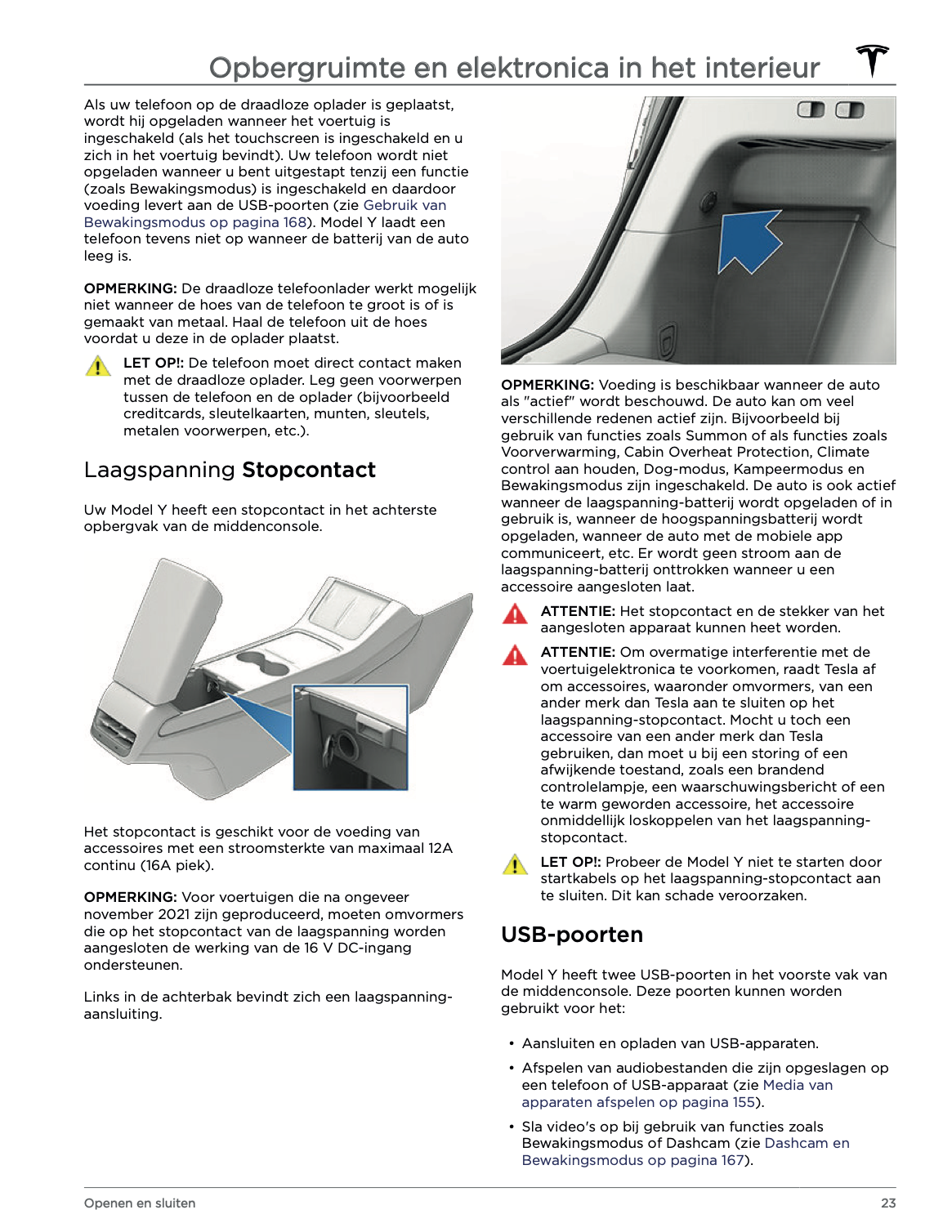 Opbergruimte en elektronica in het interieur

Als uw telefoon op de draadloze oplader is geplaatst, wordt hij opgeladen wanneer het voertuig is ingeschakeld (als het touchscreen is ingeschakeld en u zich in het voertuig bevindt). Uw telefoon wordt niet opgeladen wanneer u bent uitgestapt tenzij een functie (zoals Bewakingsmodus) is ingeschakeld en daardoor voeding levert aan de USB-poorten (zie Gebruik van Bewakingsmodus op pagina 168). Model Y laadt een telefoon tevens niet op wanneer de batterij van de auto leeg is.

OPMERKING: De draadloze telefoonlader werkt mogelijk niet wanneer de hoes van de telefoon te groot is of is gemaakt van metaal. Haal de telefoon uit de hoes voordat u deze in de oplader plaatst.

LET OP!: De telefoon moet direct contact maken met de draadloze oplader. Leg geen voorwerpen tussen de telefoon en de oplader (bijvoorbeeld creditcards, sleutelkaarten, munten, sleutels, metalen voorwerpen, etc.).

Laagspanning Stopcontact

Uw Model Y heeft een stopcontact in het achterste opbergvak van de middenconsole.

Het stopcontact is geschikt voor de voeding van accessoires met een stroomsterkte van maximaal 12A continu (16A piek).

OPMERKING: Voor voertuigen die na ongeveer november 2021 zijn geproduceerd, moeten omvormers die op het stopcontact van de laagspanning worden aangesloten de werking van de 16 V DC-ingang ondersteunen.

Links in de achterbak bevindt zich een laagspanning-aansluiting.

OPMERKING: Voeding is beschikbaar wanneer de auto als "actief" wordt beschouwd. De auto kan om veel verschillende redenen actief zijn. Bijvoorbeeld bij gebruik van functies zoals Summon of als functies zoals Voorverwarming, Cabin Overheat Protection, Climate control aan houden, Dog-modus, Kampeermodus en Bewakingsmodus zijn ingeschakeld. De auto is ook actief wanneer de laagspanning-batterij wordt opgeladen of in gebruik is, wanneer de hoogspanningsbatterij wordt opgeladen, wanneer de auto met de mobiele app communiceert, etc. Er wordt geen stroom aan de laagspanning-batterij onttrokken wanneer u een accessoire aangesloten laat.

ATTENTIE: Het stopcontact en de stekker van het aangesloten apparaat kunnen heet worden.

ATTENTIE: Om overmatige interferentie met de voertuigelektronica te voorkomen, raadt Tesla af om accessoires, waaronder omvormers, van een ander merk dan Tesla aan te sluiten op het laagspanning-stopcontact. Mocht u toch een accessoire van een ander merk dan Tesla gebruiken, dan moet u bij een storing of een afwijkende toestand, zoals een brandend controlelampje, een waarschuwingsbericht of een te warm geworden accessoire, het accessoire onmiddellijk loskoppelen van het laagspanning-stopcontact.

LET OP!: Probeer de Model Y niet te starten door startkabels op het laagspanning-stopcontact aan te sluiten. Dit kan schade veroorzaken.

USB-poorten

Model Y heeft twee USB-poorten in het voorste vak van de middenconsole. Deze poorten kunnen worden gebruikt voor het:

• Aansluiten en opladen van USB-apparaten.
• Afspelen van audiobestanden die zijn opgeslagen op een telefoon of USB-apparaat (zie Media van apparaten afspelen op pagina 155).
• Sla video's op bij gebruik van functies zoals Bewakingsmodus of Dashcam (zie Dashcam en Bewakingsmodus op pagina 167).

Openen en sluiten

23