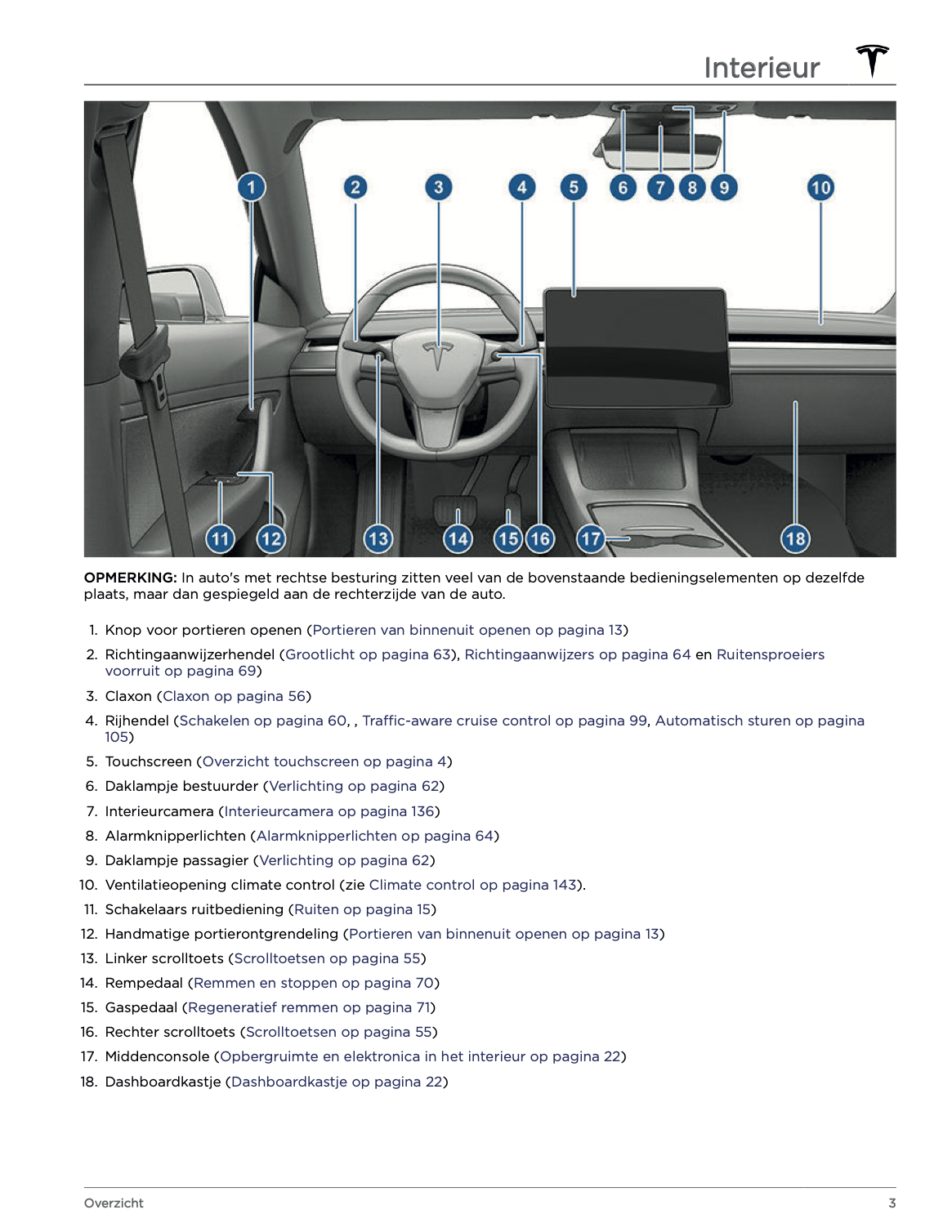 Interieur

1 2 3 4 5 6 7 8 9 10

11 12 13 14 15 16 17 18

OPMERKING: In auto's met rechtse besturing zitten veel van de bovenstaande bedieningselementen op dezelfde plaats, maar dan gespiegeld aan de rechterzijde van de auto.

1. Knop voor portieren openen (Portieren van binnenuit openen op pagina 13)
2. Richtingaanwijzerhendel (Grootlicht op pagina 63), Richtingaanwijzers op pagina 64 en Ruitensproeiers voorruit op pagina 69)
3. Claxon (Claxon op pagina 56)
4. Rijhendel (Schakelen op pagina 60, , Traffic-aware cruise control op pagina 99, Automatisch sturen op pagina 105)
5. Touchscreen (Overzicht touchscreen op pagina 4)
6. Daklampje bestuurder (Verlichting op pagina 62)
7. Interieurcamera (Interieurcamera op pagina 136)
8. Alarmknipperlichten (Alarmknipperlichten op pagina 64)
9. Daklampje passagier (Verlichting op pagina 62)
10. Ventilatieopening climate control (zie Climate control op pagina 143).
11. Schakelaars ruitbediening (Ruiten op pagina 15)
12. Handmatige portierontgrendeling (Portieren van binnenuit openen op pagina 13)
13. Linker scrolltoets (Scrolltoetsen op pagina 55)
14. Rempedaal (Remmen en stoppen op pagina 70)
15. Gaspedaal (Regeneratief remmen op pagina 71)
16. Rechter scrolltoets (Scrolltoetsen op pagina 55)
17. Middenconsole (Opbergruimte en elektronica in het interieur op pagina 22)
18. Dashboardkastje (Dashboardkastje op pagina 22)

Overzicht 3