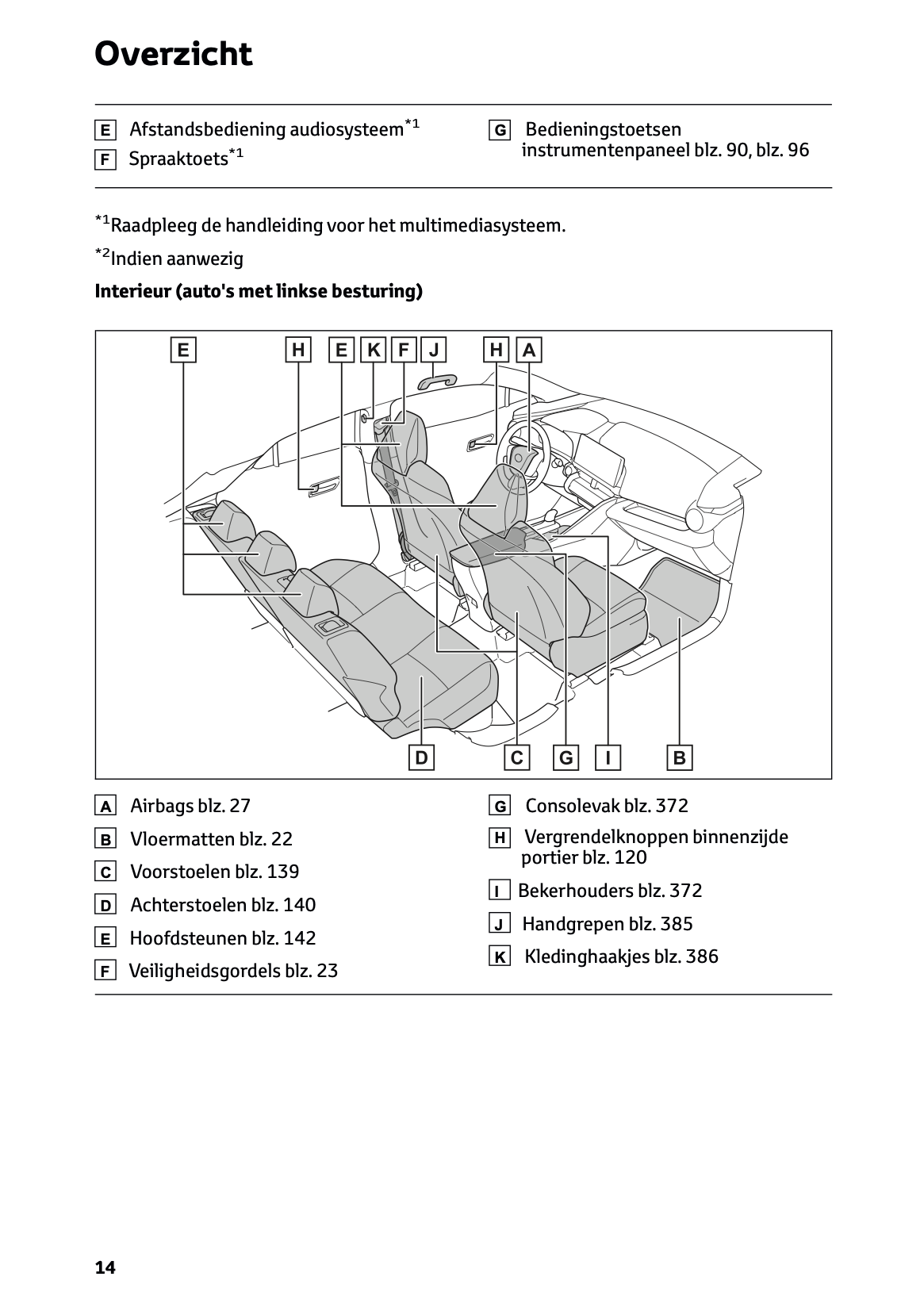 Overzicht

E Afstandsbediening audiosysteem$^{*1}$

F Spraaktoets$^{*1}$

G Bedieningstoetsen instrumentenpaneel blz. 90, blz. 96

$^{*1}$Raadpleeg de handleiding voor het multimediasysteem.

$^{*2}$Indien aanwezig

Interieur (auto's met linkse besturing)

E H E K F J H A

D C G I B

A Airbags blz. 27

B Vloermatten blz. 22

C Voorstoelen blz. 139

D Achterstoelen blz. 140

E Hoofdsteunen blz. 142

F Veiligheidsgordels blz. 23

G Consolevak blz. 372

H Vergrendelknoppen binnenzijde portier blz. 120

I Bekerhouders blz. 372

J Handgrepen blz. 385

K Kledinghaakjes blz. 386

14