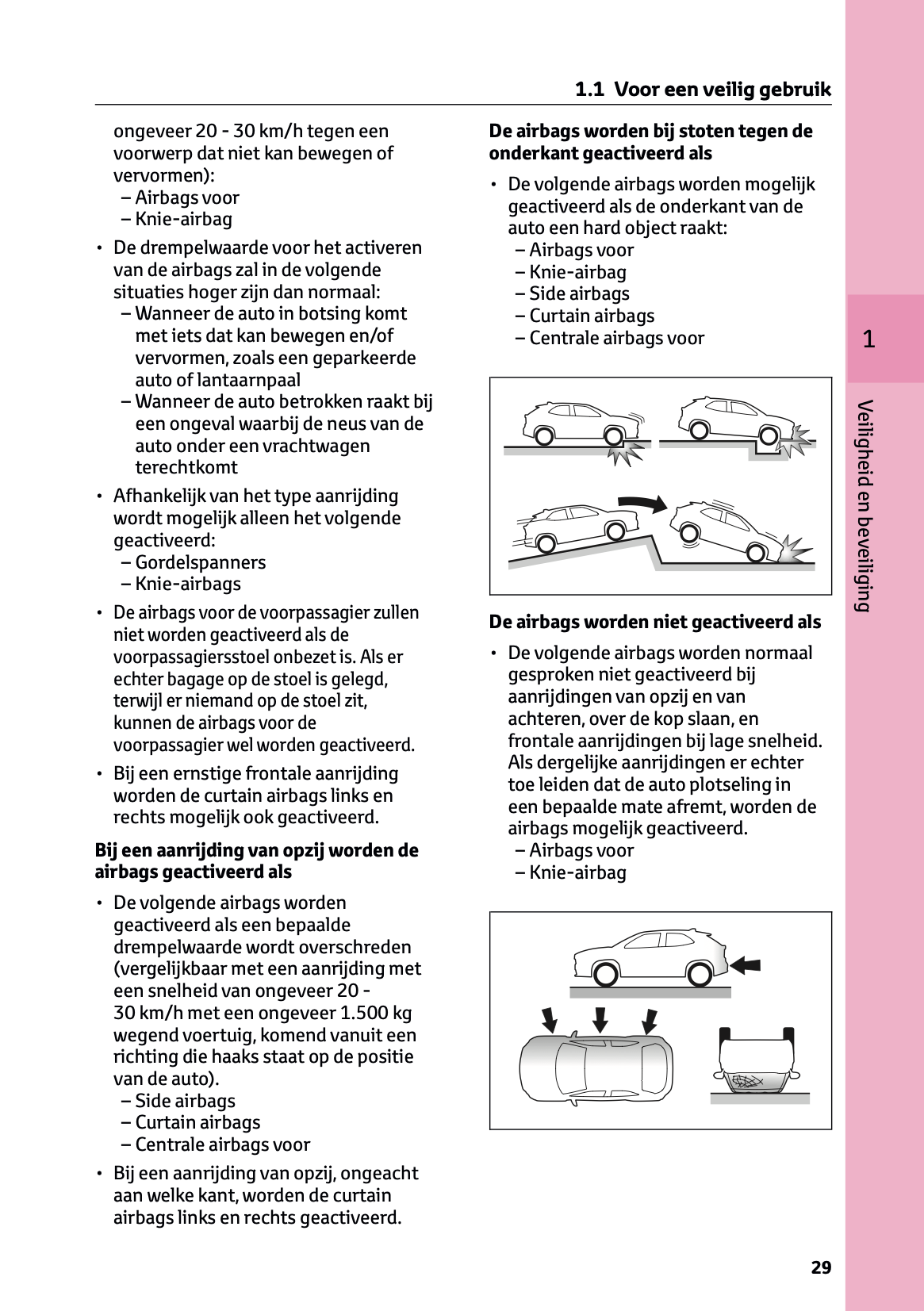 1.1 Voor een veilig gebruik

ongeveer 20 - 30 km/h tegen een voorwerp dat niet kan bewegen of vervormen):
– Airbags voor
– Knie-airbag

• De drempelwaarde voor het activeren van de airbags zal in de volgende situaties hoger zijn dan normaal:
– Wanneer de auto in botsing komt met iets dat kan bewegen en/of vervormen, zoals een geparkeerde auto of lantaarnpaal
– Wanneer de auto betrokken raakt bij een ongeval waarbij de neus van de auto onder een vrachtwagen terechtkomt

• Afhankelijk van het type aanrijding wordt mogelijk alleen het volgende geactiveerd:
– Gordelspanners
– Knie-airbags

• De airbags voor de voorpassagier zullen niet worden geactiveerd als de voorpassagiersstoel onbezet is. Als er echter bagage op de stoel is gelegd, terwijl er niemand op de stoel zit, kunnen de airbags voor de voorpassagier wel worden geactiveerd.

• Bij een ernstige frontale aanrijding worden de curtain airbags links en rechts mogelijk ook geactiveerd.

Bij een aanrijding van opzij worden de airbags geactiveerd als

• De volgende airbags worden geactiveerd als een bepaalde drempelwaarde wordt overschreden (vergelijkbaar met een aanrijding met een snelheid van ongeveer 20 - 30 km/h met een ongeveer 1.500 kg wegend voertuig, komend vanuit een richting die haaks staat op de positie van de auto).
– Side airbags
– Curtain airbags
– Centrale airbags voor

• Bij een aanrijding van opzij, ongeacht aan welke kant, worden de curtain airbags links en rechts geactiveerd.

De airbags worden bij stoten tegen de onderkant geactiveerd als

• De volgende airbags worden mogelijk geactiveerd als de onderkant van de auto een hard object raakt:
– Airbags voor
– Knie-airbag
– Side airbags
– Curtain airbags
– Centrale airbags voor

De airbags worden niet geactiveerd als

• De volgende airbags worden normaal gesproken niet geactiveerd bij aanrijdingen van opzij en van achteren, over de kop slaan, en frontale aanrijdingen bij lage snelheid. Als dergelijke aanrijdingen er echter toe leiden dat de auto plotseling in een bepaalde mate afremt, worden de airbags mogelijk geactiveerd.
– Airbags voor
– Knie-airbag

1

Veiligheid en beveiliging

29