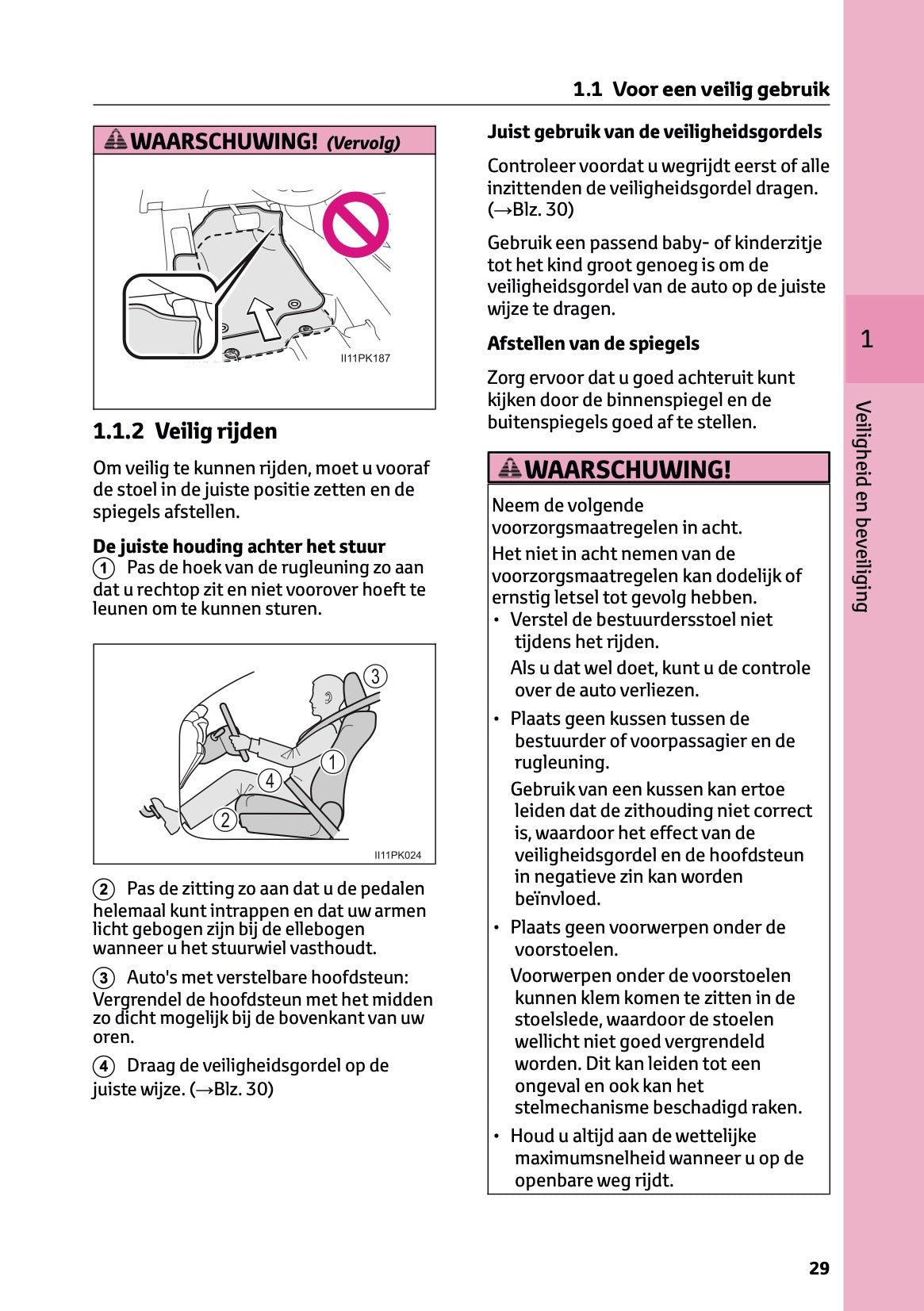 1.1 Voor een veilig gebruik

WAARSCHUWING! (Vervolg)

II11PK187

1.1.2 Veilig rijden

Om veilig te kunnen rijden, moet u vooraf de stoel in de juiste positie zetten en de spiegels afstellen.

De juiste houding achter het stuur

1 Pas de hoek van de rugleuning zo aan dat u rechtop zit en niet voorover hoeft te leunen om te kunnen sturen.

3
1
4
2
II11PK024

2 Pas de zitting zo aan dat u de pedalen helemaal kunt intrappen en dat uw armen licht gebogen zijn bij de ellebogen wanneer u het stuurwiel vasthoudt.

3 Auto's met verstelbare hoofdsteun: Vergrendel de hoofdsteun met het midden zo dicht mogelijk bij de bovenkant van uw oren.

4 Draag de veiligheidsgordel op de juiste wijze. (→Blz. 30)

Juist gebruik van de veiligheidsgordels

Controleer voordat u wegrijdt eerst of alle inzittenden de veiligheidsgordel dragen. (→Blz. 30)

Gebruik een passend baby- of kinderzitje tot het kind groot genoeg is om de veiligheidsgordel van de auto op de juiste wijze te dragen.

Afstellen van de spiegels

Zorg ervoor dat u goed achteruit kunt kijken door de binnenspiegel en de buitenspiegels goed af te stellen.

WAARSCHUWING!

Neem de volgende voorzorgsmaatregelen in acht.

Het niet in acht nemen van de voorzorgsmaatregelen kan dodelijk of ernstig letsel tot gevolg hebben.

• Verstel de bestuurdersstoel niet tijdens het rijden.
Als u dat wel doet, kunt u de controle over de auto verliezen.

• Plaats geen kussen tussen de bestuurder of voorpassagier en de rugleuning.
Gebruik van een kussen kan ertoe leiden dat de zithouding niet correct is, waardoor het effect van de veiligheidsgordel en de hoofdsteun in negatieve zin kan worden beïnvloed.

• Plaats geen voorwerpen onder de voorstoelen.
Voorwerpen onder de voorstoelen kunnen klem komen te zitten in de stoelslede, waardoor de stoelen wellicht niet goed vergrendeld worden. Dit kan leiden tot een ongeval en ook kan het stelmechanisme beschadigd raken.

• Houd u altijd aan de wettelijke maximumsnelheid wanneer u op de openbare weg rijdt.

1

Veiligheid en beveiliging

29