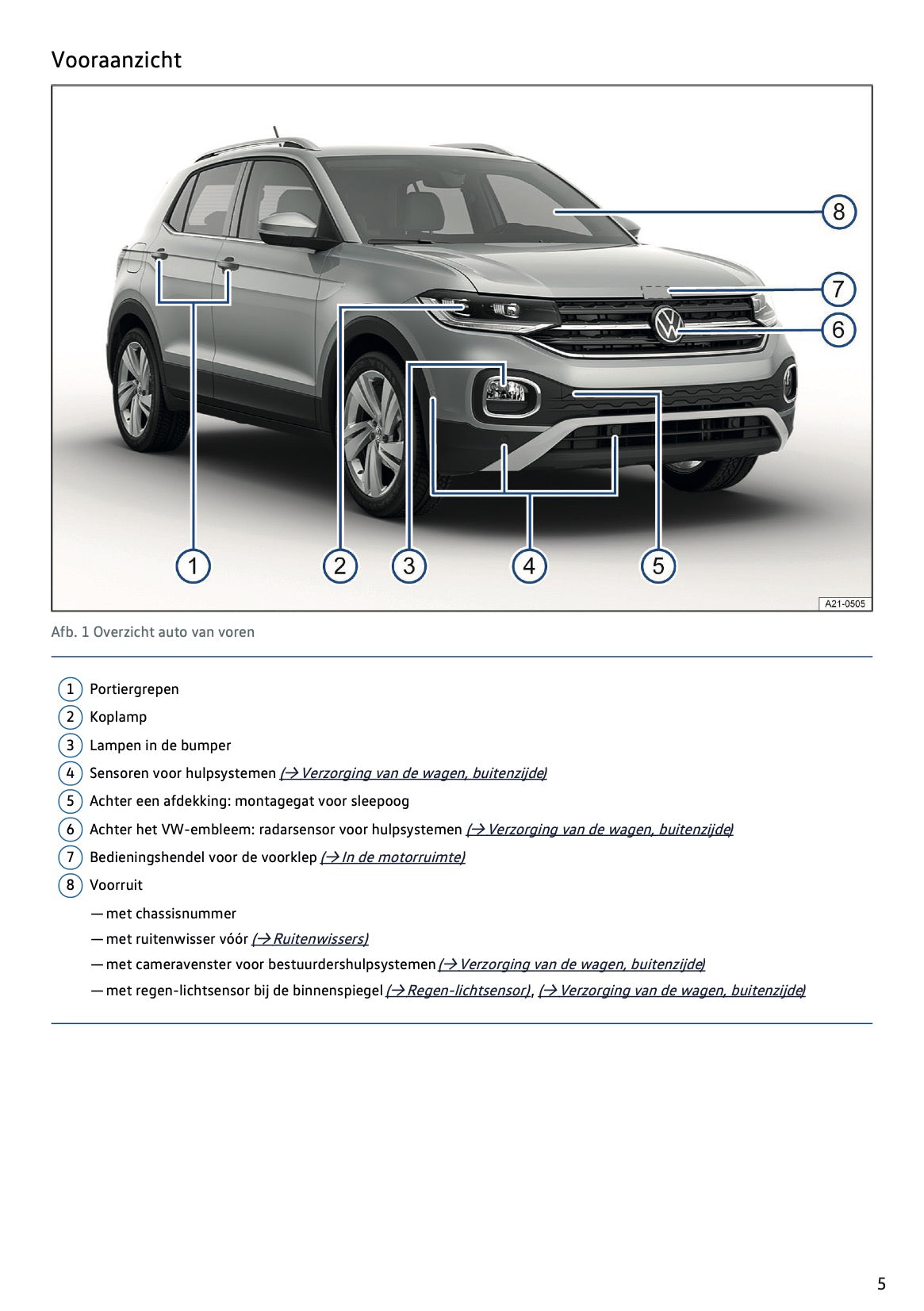 Vooraanzicht

8
7
6
1
2
3
4
5
A21-0505

Afb. 1 Overzicht auto van voren

1 Portiergrepen
2 Koplamp
3 Lampen in de bumper
4 Sensoren voor hulpsystemen (→ Verzorging van de wagen, buitenzijde)
5 Achter een afdekking: montagegat voor sleepoog
6 Achter het VW-embleem: radarsensor voor hulpsystemen (→ Verzorging van de wagen, buitenzijde)
7 Bedieningshendel voor de voorklep (→ In de motorruimte)
8 Voorruit

— met chassisnummer
— met ruitenwisser vóór (→ Ruitenwissers)
— met cameravenster voor bestuurdershulpsystemen (→ Verzorging van de wagen, buitenzijde)
— met regen-lichtsensor bij de binnenspiegel (→ Regen-lichtsensor), (→ Verzorging van de wagen, buitenzijde)

5