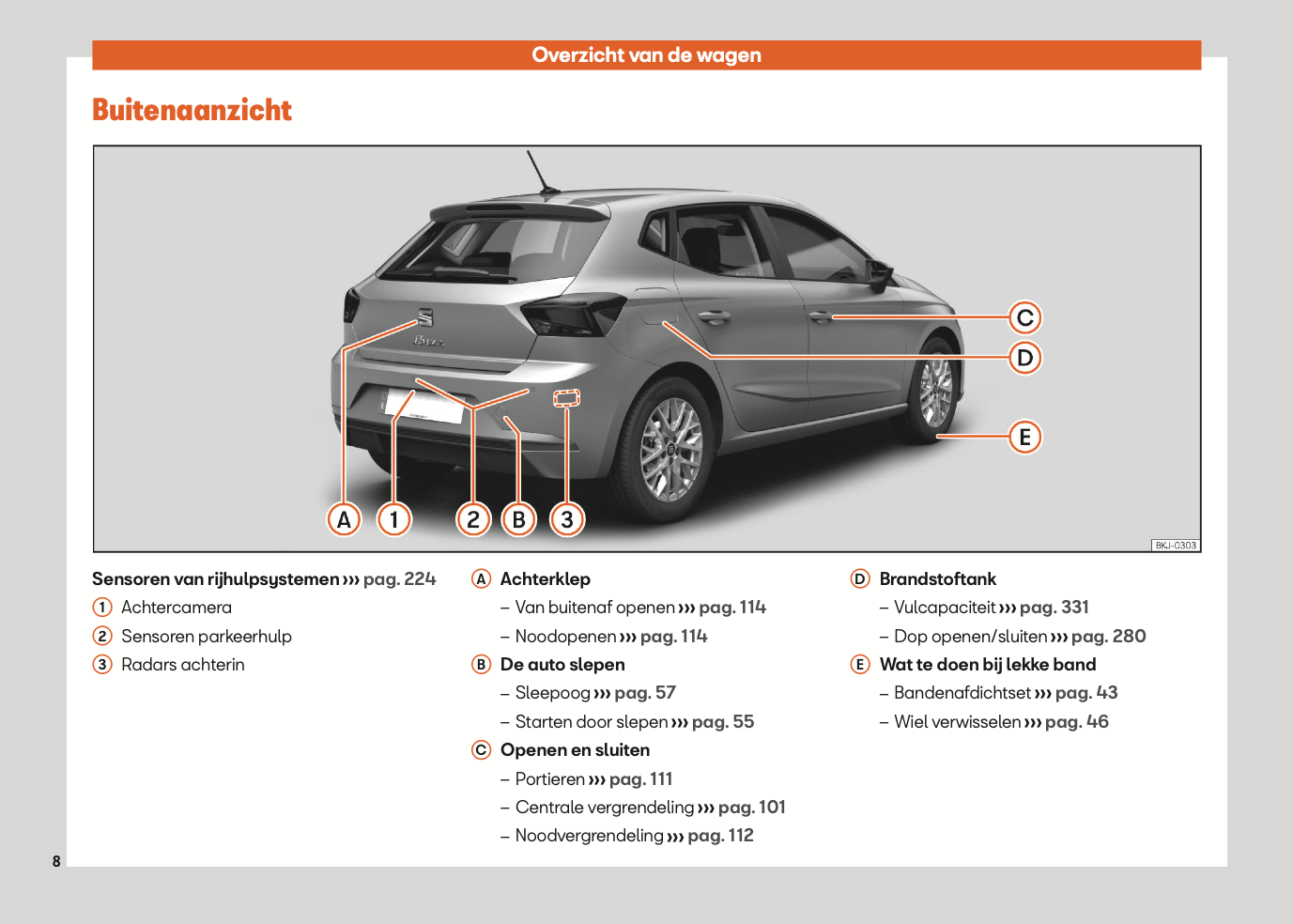 Overzicht van de wagen

Buitenaanzicht

C
D
E
A
1
2
B
3
BKJ-0303

Sensoren van rijhulpsystemen ››› pag. 224
1 Achtercamera
2 Sensoren parkeerhulp
3 Radars achterin

A Achterklep
– Van buitenaf openen ››› pag. 114
– Noodopenen ››› pag. 114
B De auto slepen
– Sleepoog ››› pag. 57
– Starten door slepen ››› pag. 55
C Openen en sluiten
– Portieren ››› pag. 111
– Centrale vergrendeling ››› pag. 101
– Noodvergrendeling ››› pag. 112

D Brandstoftank
– Vulcapaciteit ››› pag. 331
– Dop openen/sluiten ››› pag. 280
E Wat te doen bij lekke band
– Bandenafdichtset ››› pag. 43
– Wiel verwisselen ››› pag. 46

8