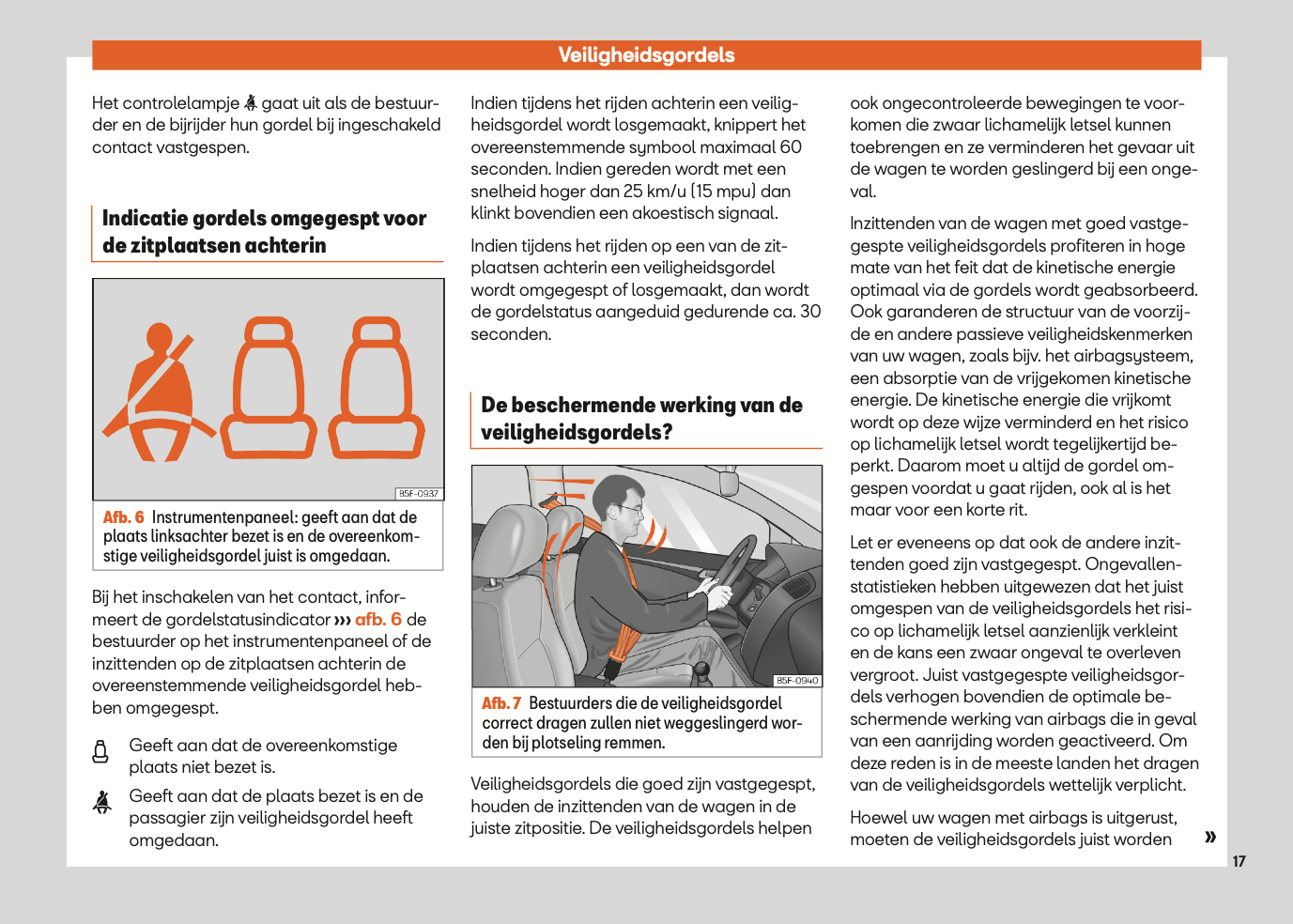 Veiligheidsgordels

Het controlelampje gaat uit als de bestuurder en de bijrijder hun gordel bij ingeschakeld contact vastgespen.

Indicatie gordels omgegespt voor de zitplaatsen achterin

B5F-0937

Afb. 6 Instrumentenpaneel: geeft aan dat de plaats linksachter bezet is en de overeenkomstige veiligheidsgordel juist is omgedaan.

Bij het inschakelen van het contact, informeert de gordelstatusindicator ››› afb. 6 de bestuurder op het instrumentenpaneel of de inzittenden op de zitplaatsen achterin de overeenstemmende veiligheidsgordel hebben omgegespt.

Geeft aan dat de overeenkomstige plaats niet bezet is.

Geeft aan dat de plaats bezet is en de passagier zijn veiligheidsgordel heeft omgedaan.

Indien tijdens het rijden achterin een veiligheidsgordel wordt losgemaakt, knippert het overeenstemmende symbool maximaal 60 seconden. Indien gereden wordt met een snelheid hoger dan 25 km/u (15 mpu) dan klinkt bovendien een akoestisch signaal.

Indien tijdens het rijden op een van de zitplaatsen achterin een veiligheidsgordel wordt omgegespt of losgemaakt, dan wordt de gordelstatus aangeduid gedurende ca. 30 seconden.

De beschermende werking van de veiligheidsgordels?

B5F-0940

Afb. 7 Bestuurders die de veiligheidsgordel correct dragen zullen niet weggeslingerd worden bij plotseling remmen.

Veiligheidsgordels die goed zijn vastgegespt, houden de inzittenden van de wagen in de juiste zitpositie. De veiligheidsgordels helpen

ook ongecontroleerde bewegingen te voorkomen die zwaar lichamelijk letsel kunnen toebrengen en ze verminderen het gevaar uit de wagen te worden geslingerd bij een ongeval.

Inzittenden van de wagen met goed vastgegespte veiligheidsgordels profiteren in hoge mate van het feit dat de kinetische energie optimaal via de gordels wordt geabsorbeerd. Ook garanderen de structuur van de voorzijde en andere passieve veiligheidskenmerken van uw wagen, zoals bijv. het airbagsysteem, een absorptie van de vrijgekomen kinetische energie. De kinetische energie die vrijkomt wordt op deze wijze verminderd en het risico op lichamelijk letsel wordt tegelijkertijd beperkt. Daarom moet u altijd de gordel omgespen voordat u gaat rijden, ook al is het maar voor een korte rit.

Let er eveneens op dat ook de andere inzittenden goed zijn vastgegespt. Ongevallenstatistieken hebben uitgewezen dat het juist omgespen van de veiligheidsgordels het risico op lichamelijk letsel aanzienlijk verkleint en de kans een zwaar ongeval te overleven vergroot. Juist vastgegespte veiligheidsgordels verhogen bovendien de optimale beschermende werking van airbags die in geval van een aanrijding worden geactiveerd. Om deze reden is in de meeste landen het dragen van de veiligheidsgordels wettelijk verplicht.

Hoewel uw wagen met airbags is uitgerust, moeten de veiligheidsgordels juist worden »

17