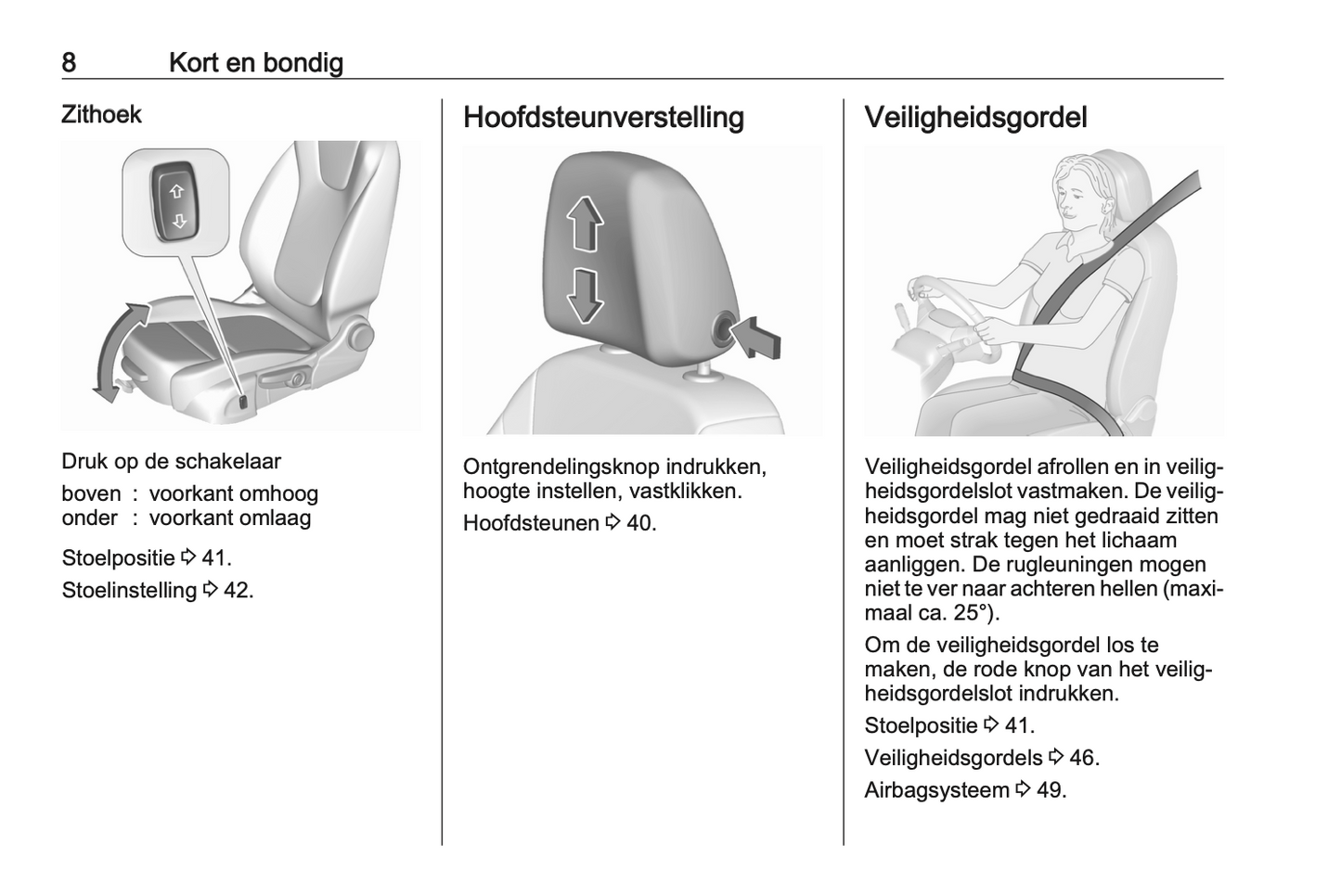 8 Kort en bondig

Zithoek

Druk op de schakelaar

boven : voorkant omhoog
onder : voorkant omlaag

Stoelpositie ⇨ 41.

Stoelinstelling ⇨ 42.

Hoofdsteunverstelling

Ontgrendelingsknop indrukken, hoogte instellen, vastklikken.

Hoofdsteunen ⇨ 40.

Veiligheidsgordel

Veiligheidsgordel afrollen en in veiligheidsgordelslot vastmaken. De veiligheidsgordel mag niet gedraaid zitten en moet strak tegen het lichaam aanliggen. De rugleuningen mogen niet te ver naar achteren hellen (maximaal ca. 25°).

Om de veiligheidsgordel los te maken, de rode knop van het veiligheidsgordelslot indrukken.

Stoelpositie ⇨ 41.

Veiligheidsgordels ⇨ 46.

Airbagsysteem ⇨ 49.