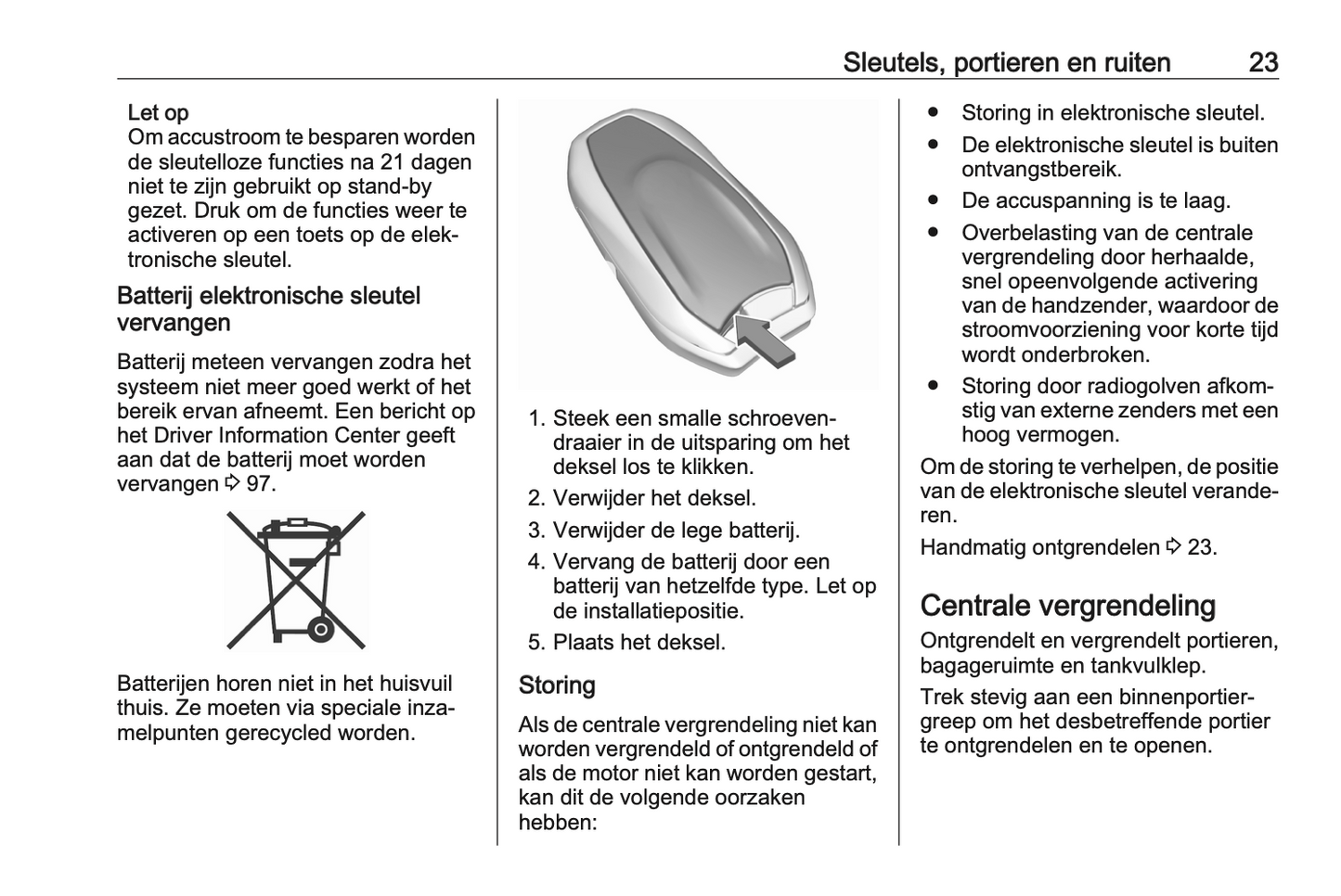 Sleutels, portieren en ruiten 23

Let op
Om accustroom te besparen worden de sleutelloze functies na 21 dagen niet te zijn gebruikt op stand-by gezet. Druk om de functies weer te activeren op een toets op de elektronische sleutel.

Batterij elektronische sleutel vervangen

Batterij meteen vervangen zodra het systeem niet meer goed werkt of het bereik ervan afneemt. Een bericht op het Driver Information Center geeft aan dat de batterij moet worden vervangen ⇨ 97.

Batterijen horen niet in het huisvuil thuis. Ze moeten via speciale inzamelpunten gerecycled worden.

1. Steek een smalle schroevendraaier in de uitsparing om het deksel los te klikken.
2. Verwijder het deksel.
3. Verwijder de lege batterij.
4. Vervang de batterij door een batterij van hetzelfde type. Let op de installatiepositie.
5. Plaats het deksel.

Storing

Als de centrale vergrendeling niet kan worden vergrendeld of ontgrendeld of als de motor niet kan worden gestart, kan dit de volgende oorzaken hebben:

● Storing in elektronische sleutel.
● De elektronische sleutel is buiten ontvangstbereik.
● De accuspanning is te laag.
● Overbelasting van de centrale vergrendeling door herhaalde, snel opeenvolgende activering van de handzender, waardoor de stroomvoorziening voor korte tijd wordt onderbroken.
● Storing door radiogolven afkomstig van externe zenders met een hoog vermogen.

Om de storing te verhelpen, de positie van de elektronische sleutel veranderen.

Handmatig ontgrendelen ⇨ 23.

Centrale vergrendeling

Ontgrendelt en vergrendelt portieren, bagageruimte en tankvulklep.

Trek stevig aan een binnenportiergreep om het desbetreffende portier te ontgrendelen en te openen.