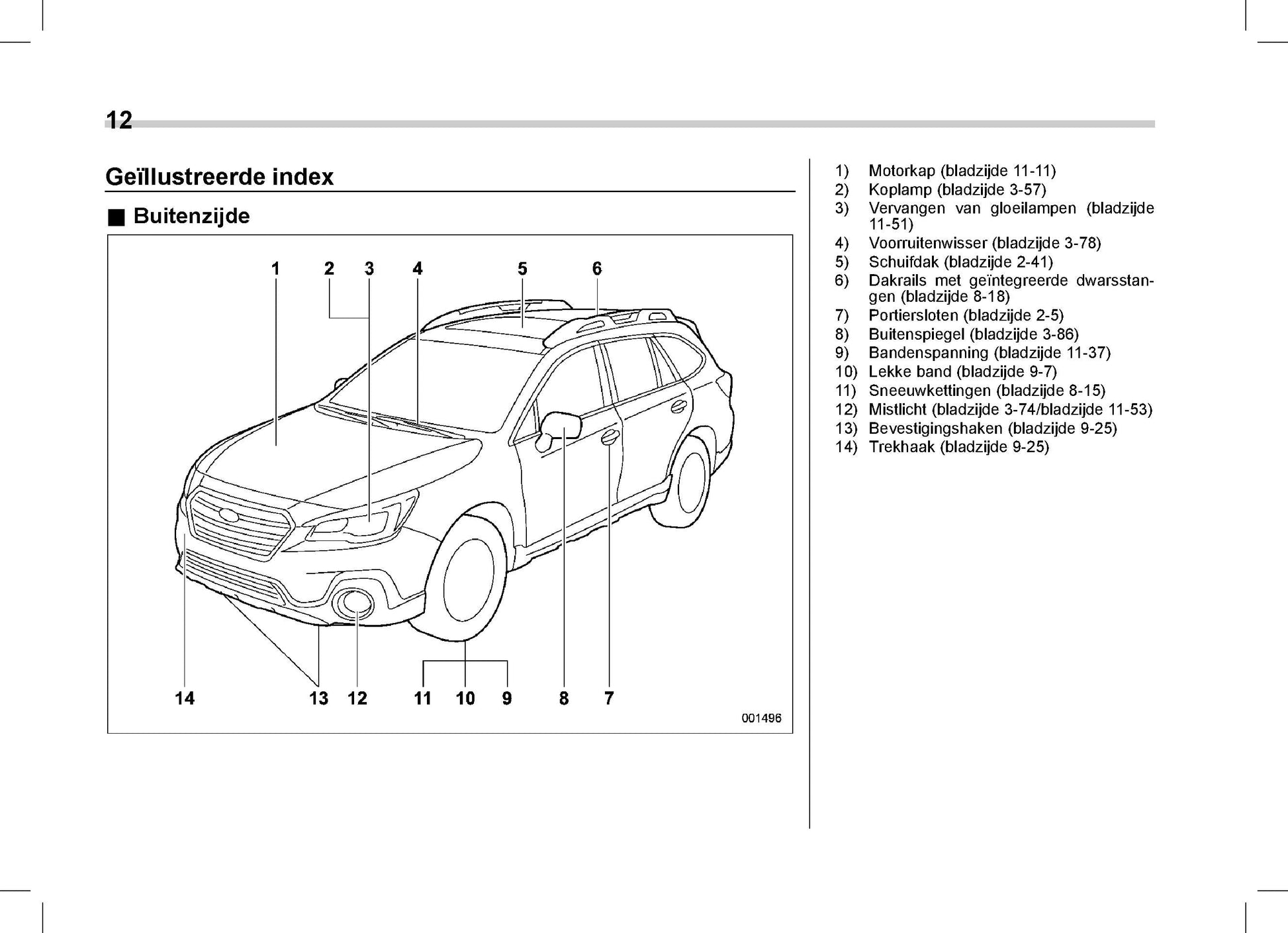 12

Geïllustreerde index

■ Buitenzijde

1 2 3 4 5 6

14 13 12 11 10 9 8 7

001496

1) Motorkap (bladzijde 11-11)
2) Koplamp (bladzijde 3-57)
3) Vervangen van gloeilampen (bladzijde 11-51)
4) Voorruitenwisser (bladzijde 3-78)
5) Schuifdak (bladzijde 2-41)
6) Dakrails met geïntegreerde dwarsstangen (bladzijde 8-18)
7) Portiersloten (bladzijde 2-5)
8) Buitenspiegel (bladzijde 3-86)
9) Bandenspanning (bladzijde 11-37)
10) Lekke band (bladzijde 9-7)
11) Sneeuwkettingen (bladzijde 8-15)
12) Mistlicht (bladzijde 3-74/bladzijde 11-53)
13) Bevestigingshaken (bladzijde 9-25)
14) Trekhaak (bladzijde 9-25)