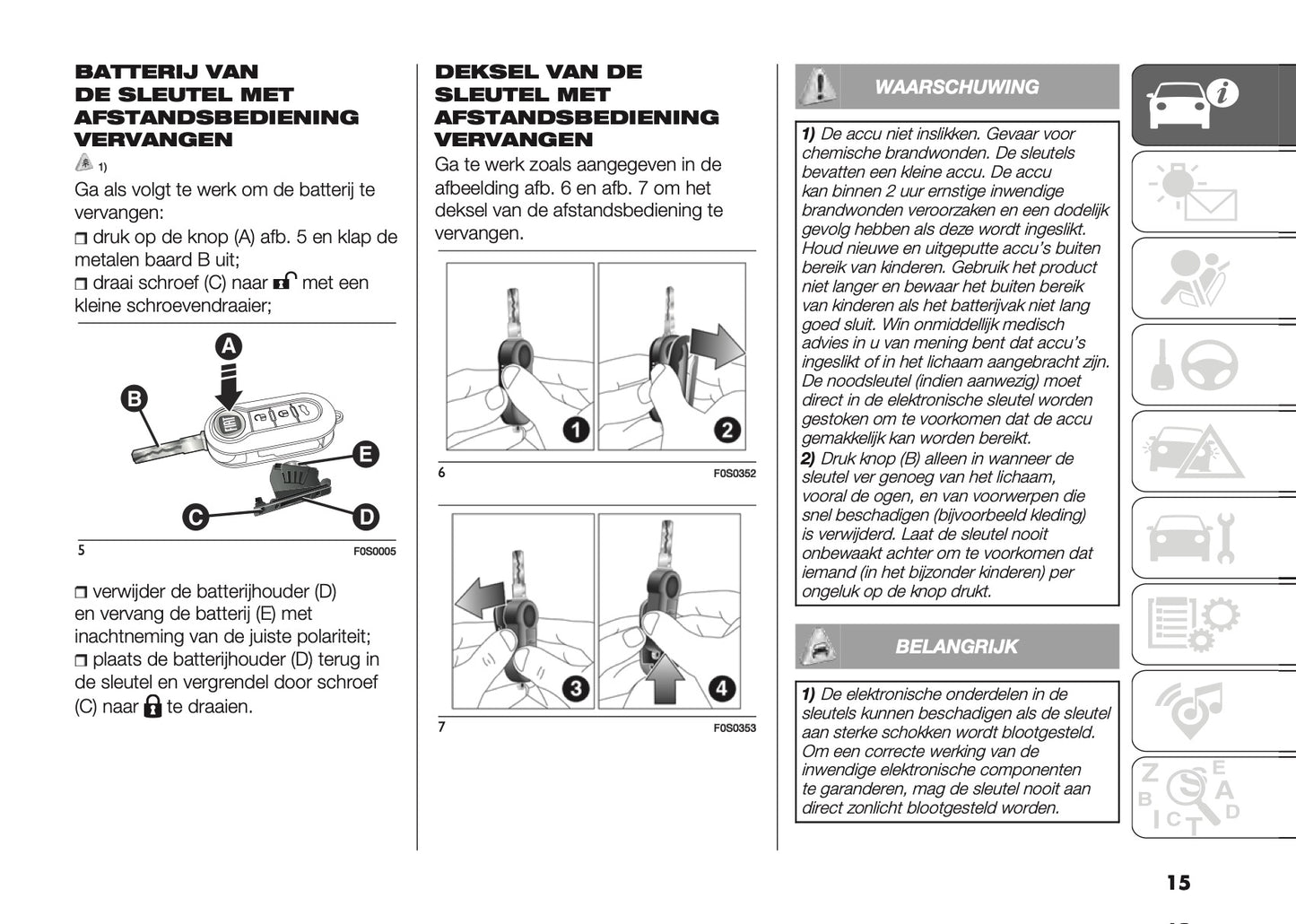 BATTERIJ VAN DE SLEUTEL MET AFSTANDSBEDIENING VERVANGEN

1)

Ga als volgt te werk om de batterij te vervangen:

❒ druk op de knop (A) afb. 5 en klap de metalen baard B uit;

❒ draai schroef (C) naar met een kleine schroevendraaier;

A

B

E

C

D

5

F0S0005

❒ verwijder de batterijhouder (D) en vervang de batterij (E) met inachtneming van de juiste polariteit;

❒ plaats de batterijhouder (D) terug in de sleutel en vergrendel door schroef (C) naar te draaien.

DEKSEL VAN DE SLEUTEL MET AFSTANDSBEDIENING VERVANGEN

Ga te werk zoals aangegeven in de afbeelding afb. 6 en afb. 7 om het deksel van de afstandsbediening te vervangen.

1

2

6

F0S0352

3

4

7

F0S0353

WAARSCHUWING

1) De accu niet inslikken. Gevaar voor chemische brandwonden. De sleutels bevatten een kleine accu. De accu kan binnen 2 uur ernstige inwendige brandwonden veroorzaken en een dodelijk gevolg hebben als deze wordt ingeslikt. Houd nieuwe en uitgeputte accu's buiten bereik van kinderen. Gebruik het product niet langer en bewaar het buiten bereik van kinderen als het batterijvak niet lang goed sluit. Win onmiddellijk medisch advies in u van mening bent dat accu's ingeslikt of in het lichaam aangebracht zijn. De noodsleutel (indien aanwezig) moet direct in de elektronische sleutel worden gestoken om te voorkomen dat de accu gemakkelijk kan worden bereikt.

2) Druk knop (B) alleen in wanneer de sleutel ver genoeg van het lichaam, vooral de ogen, en van voorwerpen die snel beschadigen (bijvoorbeeld kleding) is verwijderd. Laat de sleutel nooit onbewaakt achter om te voorkomen dat iemand (in het bijzonder kinderen) per ongeluk op de knop drukt.

BELANGRIJK

1) De elektronische onderdelen in de sleutels kunnen beschadigen als de sleutel aan sterke schokken wordt blootgesteld. Om een correcte werking van de inwendige elektronische componenten te garanderen, mag de sleutel nooit aan direct zonlicht blootgesteld worden.

15