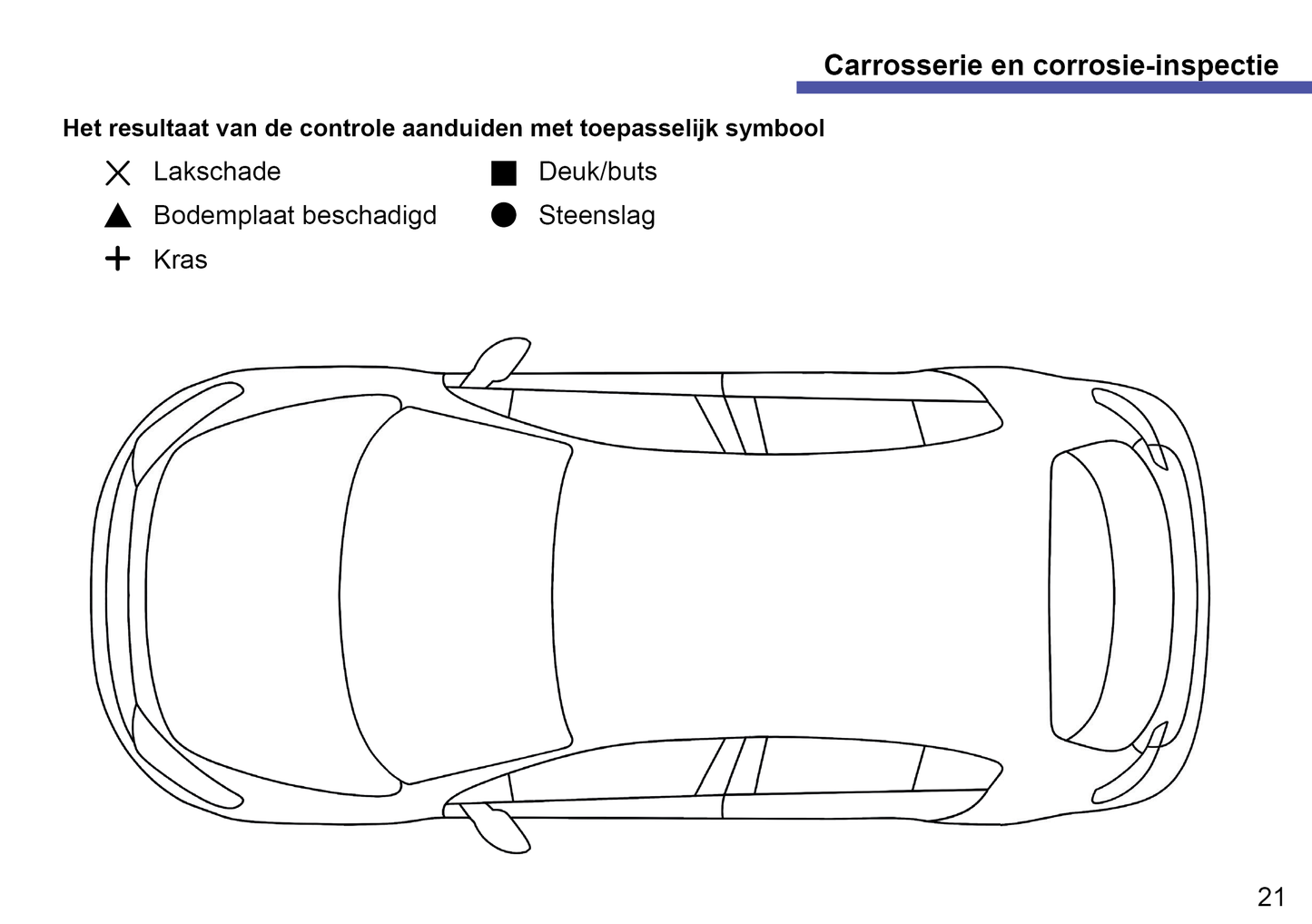 Carrosserie en corrosie-inspectie

Het resultaat van de controle aanduiden met toepasselijk symbool

✕ Lakschade
▲ Bodemplaat beschadigd
+ Kras
■ Deuk/buts
● Steenslag

21