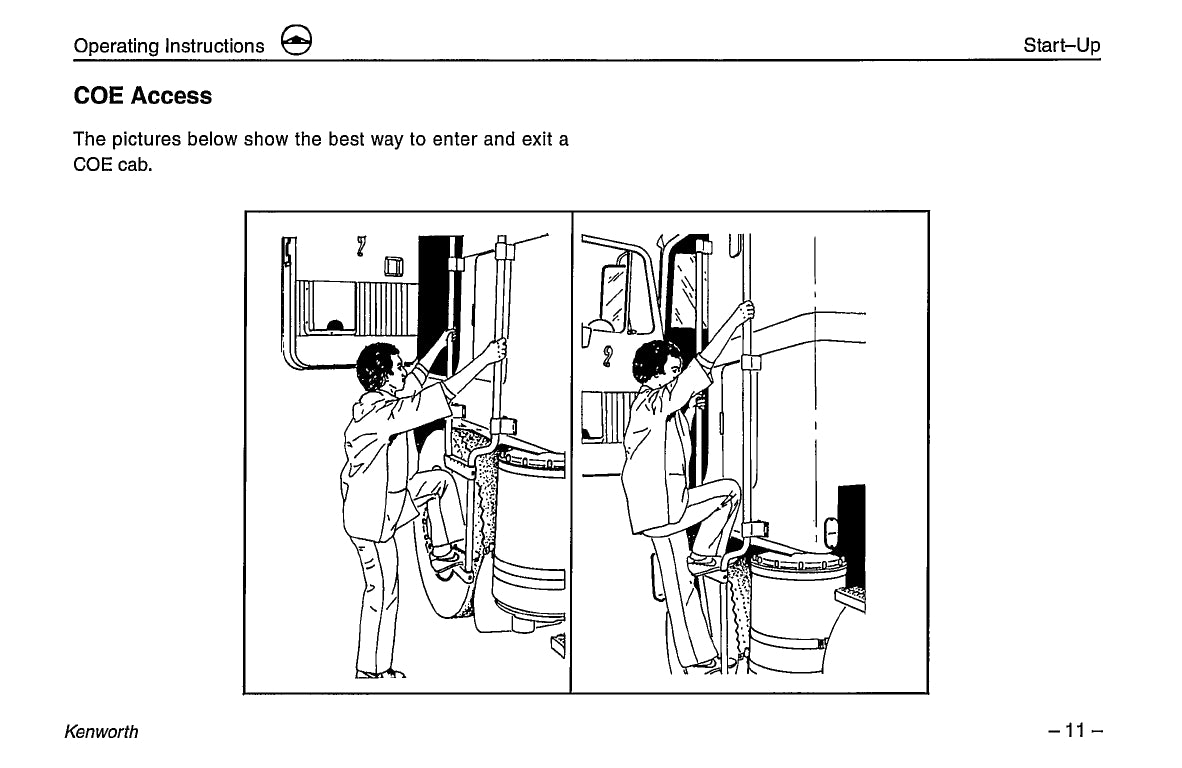 Operating Instructions

Start–Up

COE Access

The pictures below show the best way to enter and exit a COE cab.

Kenworth

– 11 –