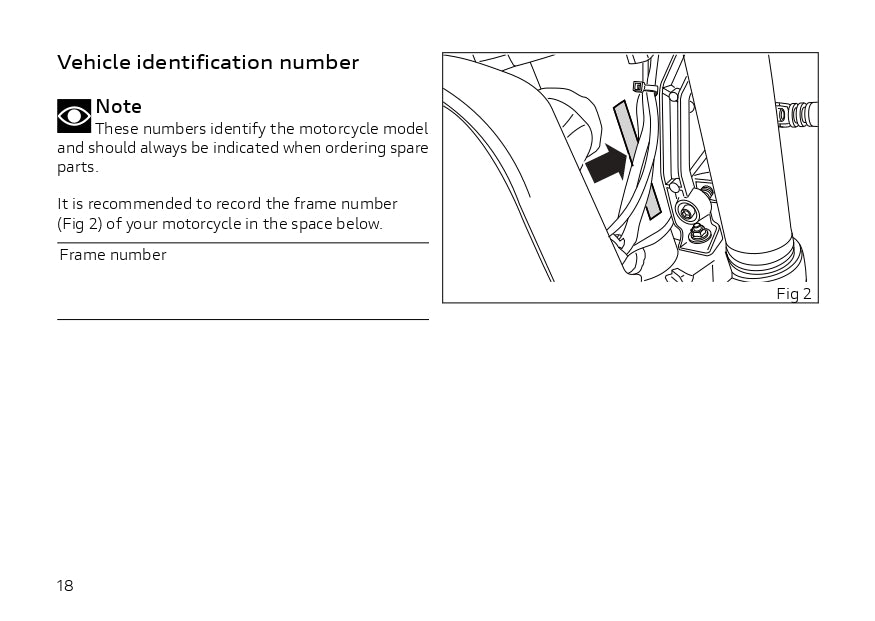 Vehicle identification number

Note
These numbers identify the motorcycle model and should always be indicated when ordering spare parts.

It is recommended to record the frame number (Fig 2) of your motorcycle in the space below.

Frame number

Fig 2

18