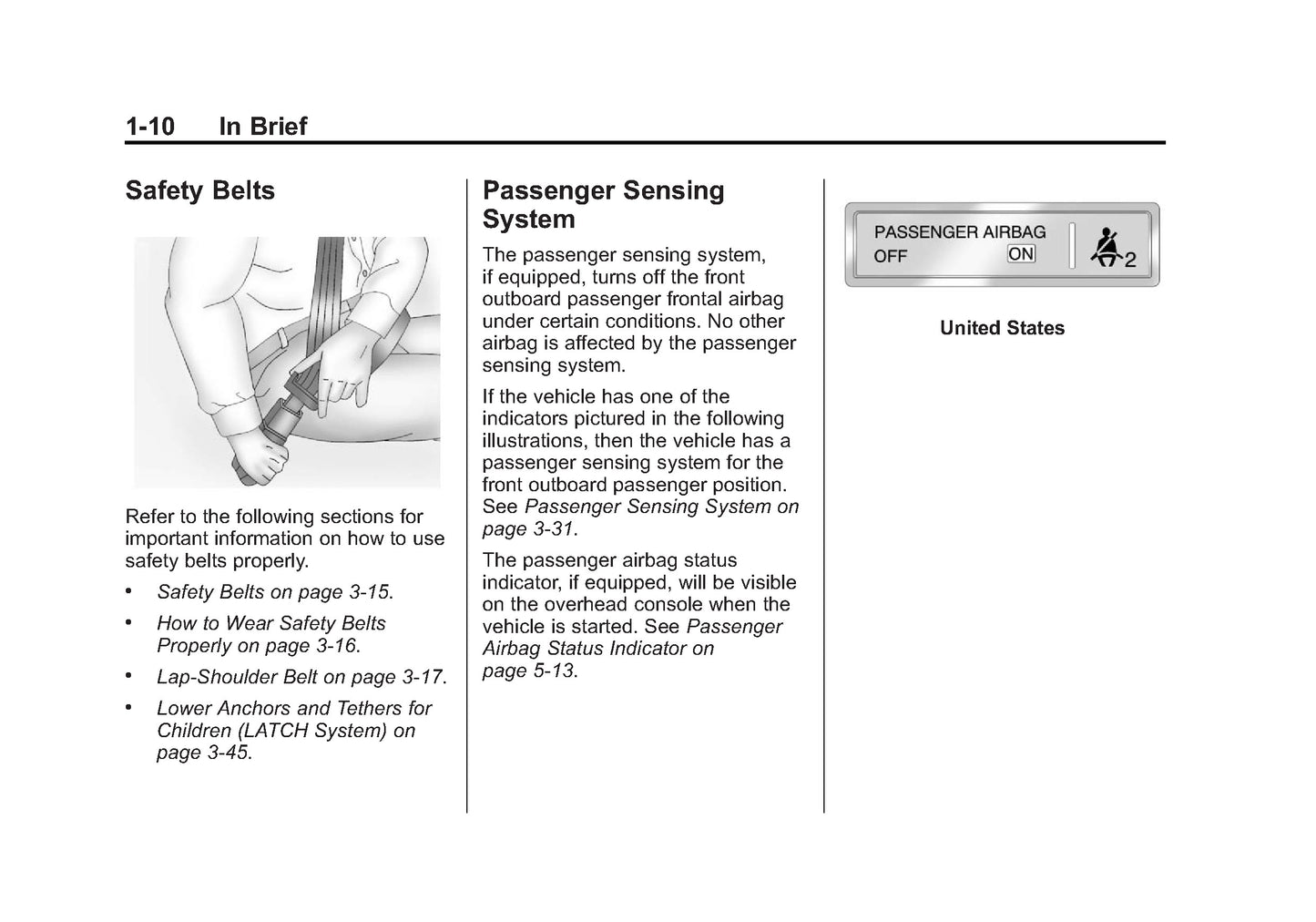 1-10 In Brief

Safety Belts

Refer to the following sections for important information on how to use safety belts properly.

• Safety Belts on page 3-15.

• How to Wear Safety Belts Properly on page 3-16.

• Lap-Shoulder Belt on page 3-17.

• Lower Anchors and Tethers for Children (LATCH System) on page 3-45.

Passenger Sensing System

The passenger sensing system, if equipped, turns off the front outboard passenger frontal airbag under certain conditions. No other airbag is affected by the passenger sensing system.

If the vehicle has one of the indicators pictured in the following illustrations, then the vehicle has a passenger sensing system for the front outboard passenger position. See Passenger Sensing System on page 3-31.

The passenger airbag status indicator, if equipped, will be visible on the overhead console when the vehicle is started. See Passenger Airbag Status Indicator on page 5-13.

PASSENGER AIRBAG
OFF ON
2

United States