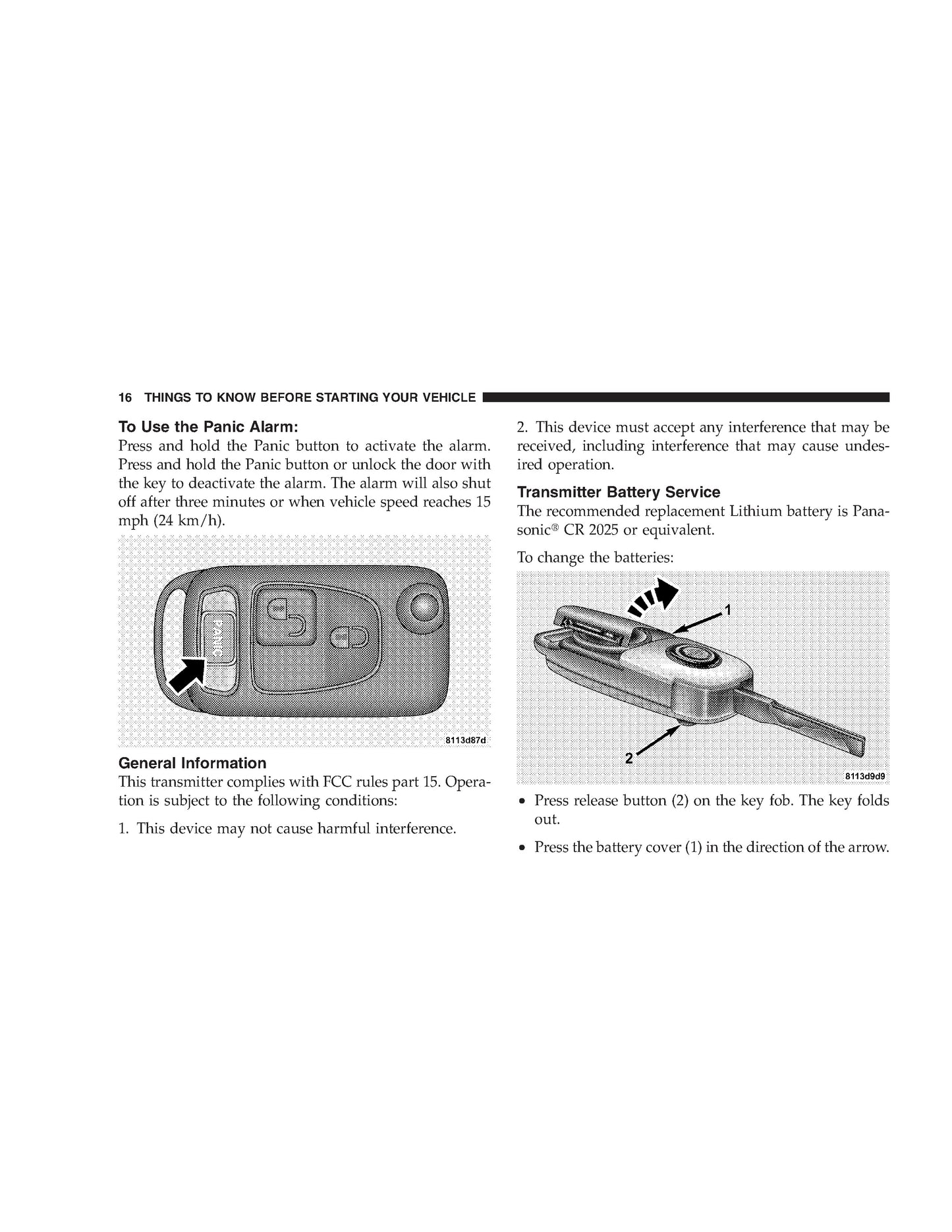 16 THINGS TO KNOW BEFORE STARTING YOUR VEHICLE

To Use the Panic Alarm:
Press and hold the Panic button to activate the alarm. Press and hold the Panic button or unlock the door with the key to deactivate the alarm. The alarm will also shut off after three minutes or when vehicle speed reaches 15 mph (24 km/h).

PANIC

8113d87d

General Information
This transmitter complies with FCC rules part 15. Operation is subject to the following conditions:

1. This device may not cause harmful interference.

2. This device must accept any interference that may be received, including interference that may cause undesired operation.

Transmitter Battery Service
The recommended replacement Lithium battery is Panasonic® CR 2025 or equivalent.

To change the batteries:

1

2

8113d9d9

• Press release button (2) on the key fob. The key folds out.

• Press the battery cover (1) in the direction of the arrow.