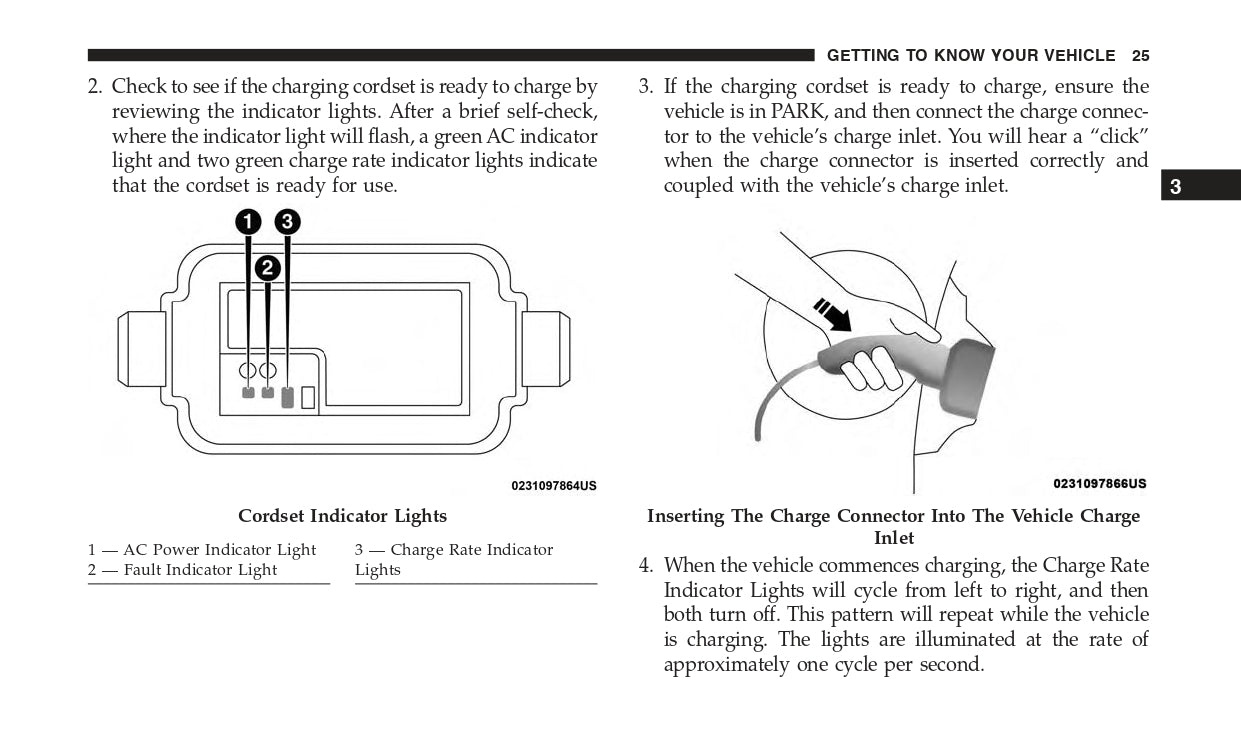 GETTING TO KNOW YOUR VEHICLE 25

2. Check to see if the charging cordset is ready to charge by reviewing the indicator lights. After a brief self-check, where the indicator light will flash, a green AC indicator light and two green charge rate indicator lights indicate that the cordset is ready for use.

1
3
2

0231097864US

Cordset Indicator Lights

1 — AC Power Indicator Light
2 — Fault Indicator Light

3 — Charge Rate Indicator Lights

3. If the charging cordset is ready to charge, ensure the vehicle is in PARK, and then connect the charge connector to the vehicle's charge inlet. You will hear a "click" when the charge connector is inserted correctly and coupled with the vehicle's charge inlet.

3

0231097866US

Inserting The Charge Connector Into The Vehicle Charge Inlet

4. When the vehicle commences charging, the Charge Rate Indicator Lights will cycle from left to right, and then both turn off. This pattern will repeat while the vehicle is charging. The lights are illuminated at the rate of approximately one cycle per second.