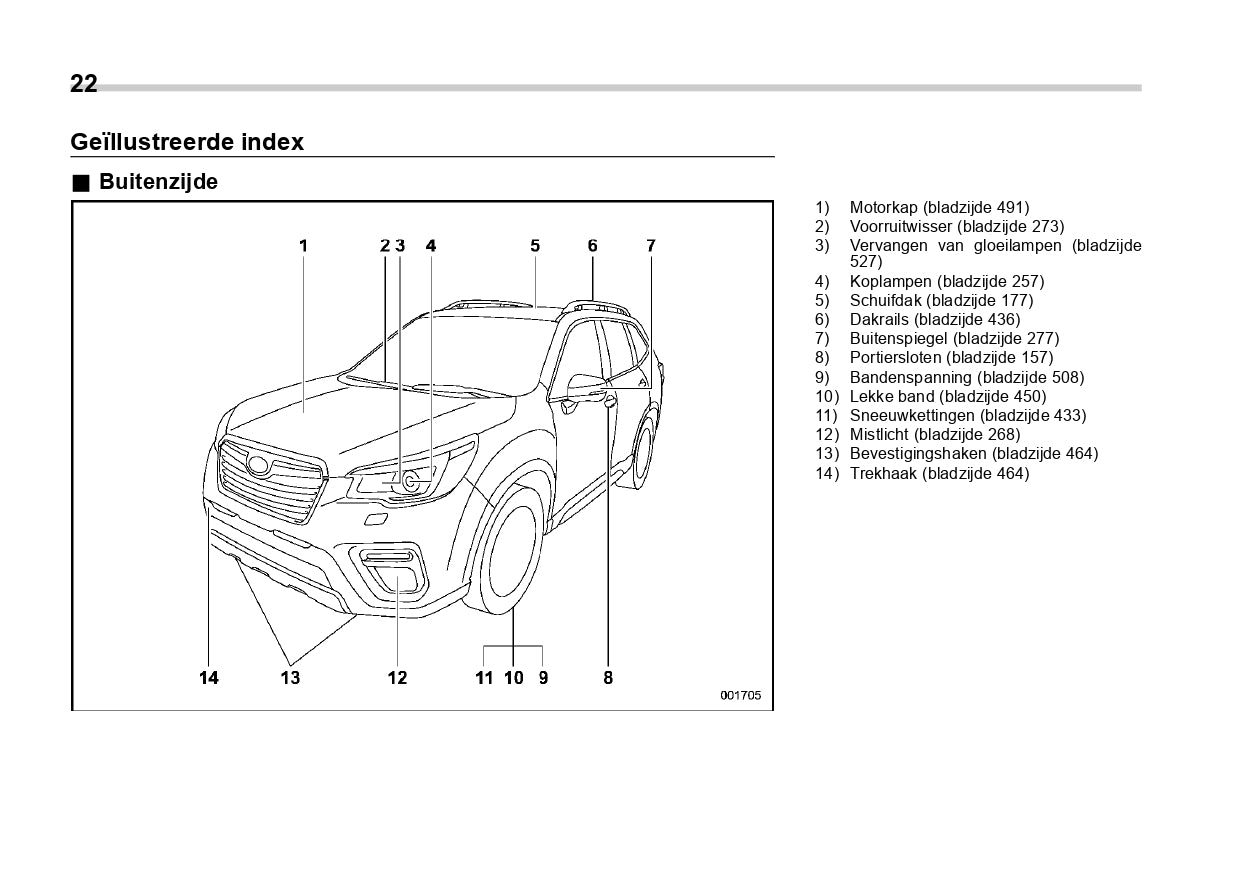 22

Geïllustreerde index

■ Buitenzijde

1
2 3
4
5
6
7
14
13
12
11 10 9
8
001705

1) Motorkap (bladzijde 491)
2) Voorruitwisser (bladzijde 273)
3) Vervangen van gloeilampen (bladzijde 527)
4) Koplampen (bladzijde 257)
5) Schuifdak (bladzijde 177)
6) Dakrails (bladzijde 436)
7) Buitenspiegel (bladzijde 277)
8) Portiersloten (bladzijde 157)
9) Bandenspanning (bladzijde 508)
10) Lekke band (bladzijde 450)
11) Sneeuwkettingen (bladzijde 433)
12) Mistlicht (bladzijde 268)
13) Bevestigingshaken (bladzijde 464)
14) Trekhaak (bladzijde 464)