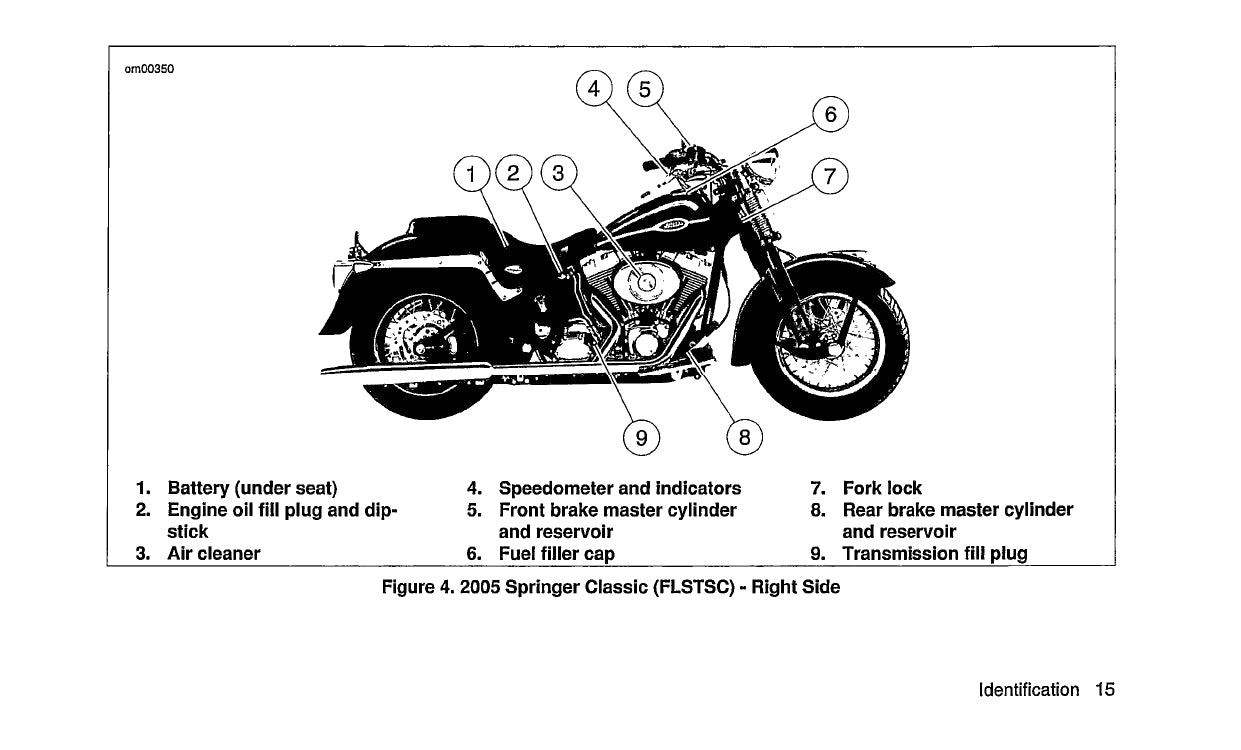 om00350

4 5 6 1 2 3 7 9 8

1. Battery (under seat)
2. Engine oil fill plug and dipstick
3. Air cleaner

4. Speedometer and indicators
5. Front brake master cylinder and reservoir
6. Fuel filler cap

7. Fork lock
8. Rear brake master cylinder and reservoir
9. Transmission fill plug

Figure 4. 2005 Springer Classic (FLSTSC) - Right Side

Identification 15