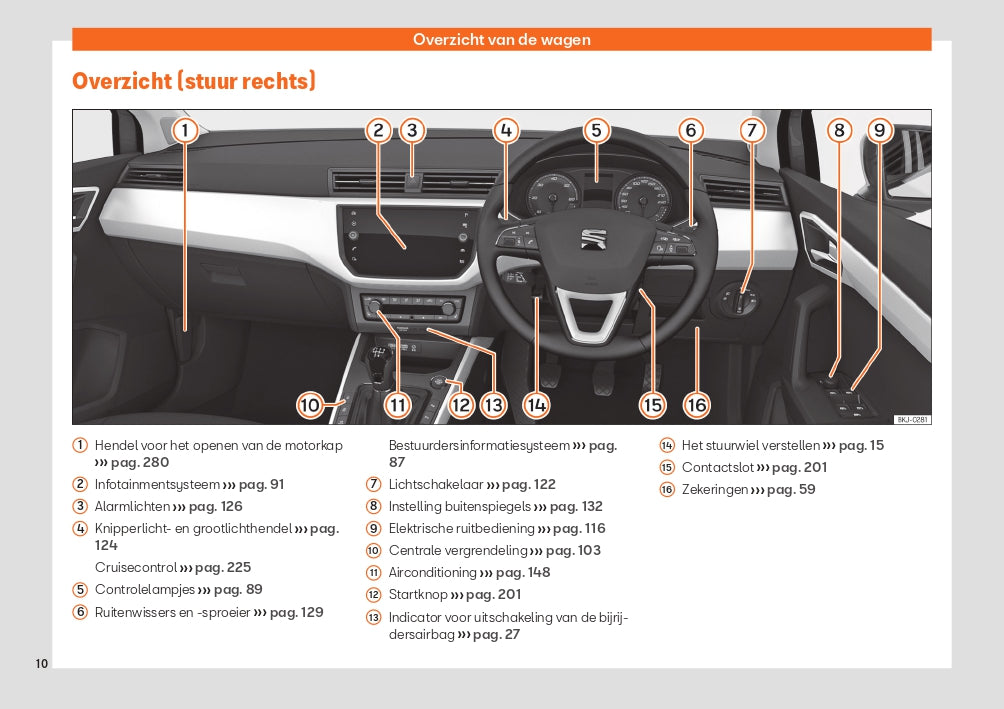 Overzicht van de wagen

Overzicht (stuur rechts)

1 2 3 4 5 6 7 8 9

10 11 12 13 14 15 16

BKJ-0281

1 Hendel voor het openen van de motorkap ››› pag. 280
2 Infotainmentsysteem ››› pag. 91
3 Alarmlichten ››› pag. 126
4 Knipperlicht- en grootlichthendel ››› pag. 124
Cruisecontrol ››› pag. 225
5 Controlelampjes ››› pag. 89
6 Ruitenwissers en -sproeier ››› pag. 129
Bestuurdersinformatiesysteem ››› pag. 87
7 Lichtschakelaar ››› pag. 122
8 Instelling buitenspiegels ››› pag. 132
9 Elektrische ruitbediening ››› pag. 116
10 Centrale vergrendeling ››› pag. 103
11 Airconditioning ››› pag. 148
12 Startknop ››› pag. 201
13 Indicator voor uitschakeling van de bijrijdersairbag ››› pag. 27
14 Het stuurwiel verstellen ››› pag. 15
15 Contactslot ››› pag. 201
16 Zekeringen ››› pag. 59

10