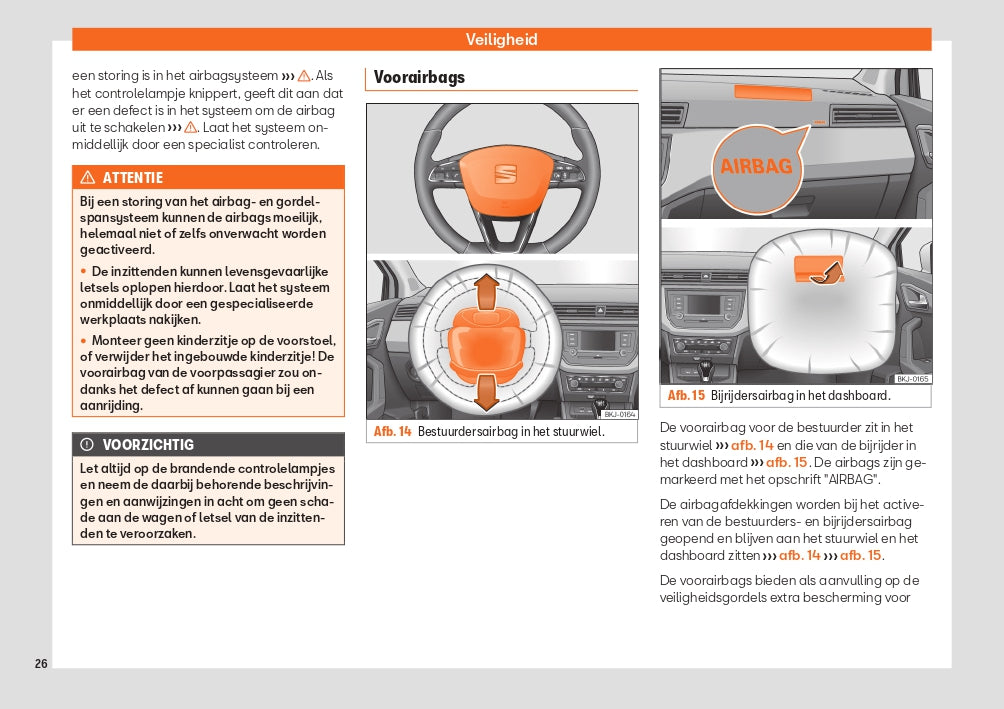 Veiligheid

een storing is in het airbagsysteem ››› ⚠. Als het controlelampje knippert, geeft dit aan dat er een defect is in het systeem om de airbag uit te schakelen ››› ⚠. Laat het systeem onmiddellijk door een specialist controleren.

⚠ ATTENTIE

Bij een storing van het airbag- en gordelspansysteem kunnen de airbags moeilijk, helemaal niet of zelfs onverwacht worden geactiveerd.

• De inzittenden kunnen levensgevaarlijke letsels oplopen hierdoor. Laat het systeem onmiddellijk door een gespecialiseerde werkplaats nakijken.

• Monteer geen kinderzitje op de voorstoel, of verwijder het ingebouwde kinderzitje! De voorairbag van de voorpassagier zou ondanks het defect af kunnen gaan bij een aanrijding.

ⓘ VOORZICHTIG

Let altijd op de brandende controlelampjes en neem de daarbij behorende beschrijvingen en aanwijzingen in acht om geen schade aan de wagen of letsel van de inzittenden te veroorzaken.

Voorairbags

BKJ-0164

Afb. 14 Bestuurdersairbag in het stuurwiel.

AIRBAG

BKJ-0165

Afb. 15 Bijrijdersairbag in het dashboard.

De voorairbag voor de bestuurder zit in het stuurwiel ››› afb. 14 en die van de bijrijder in het dashboard ››› afb. 15. De airbags zijn gemarkeerd met het opschrift "AIRBAG".

De airbagafdekkingen worden bij het activeren van de bestuurders- en bijrijdersairbag geopend en blijven aan het stuurwiel en het dashboard zitten ››› afb. 14 ››› afb. 15.

De voorairbags bieden als aanvulling op de veiligheidsgordels extra bescherming voor

26