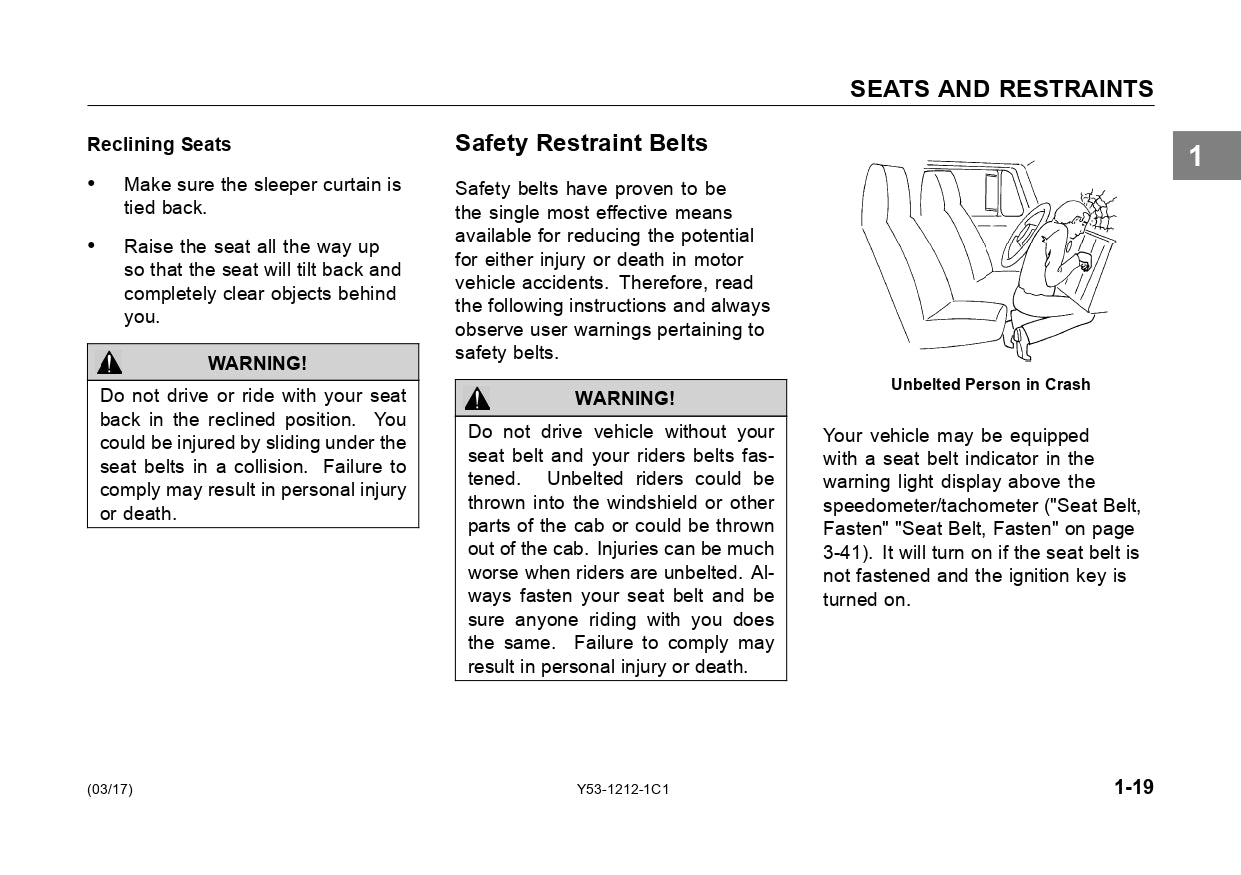 SEATS AND RESTRAINTS

1

Reclining Seats

• Make sure the sleeper curtain is tied back.

• Raise the seat all the way up so that the seat will tilt back and completely clear objects behind you.

WARNING!

Do not drive or ride with your seat back in the reclined position. You could be injured by sliding under the seat belts in a collision. Failure to comply may result in personal injury or death.

Safety Restraint Belts

Safety belts have proven to be the single most effective means available for reducing the potential for either injury or death in motor vehicle accidents. Therefore, read the following instructions and always observe user warnings pertaining to safety belts.

WARNING!

Do not drive vehicle without your seat belt and your riders belts fastened. Unbelted riders could be thrown into the windshield or other parts of the cab or could be thrown out of the cab. Injuries can be much worse when riders are unbelted. Always fasten your seat belt and be sure anyone riding with you does the same. Failure to comply may result in personal injury or death.

Unbelted Person in Crash

Your vehicle may be equipped with a seat belt indicator in the warning light display above the speedometer/tachometer ("Seat Belt, Fasten" "Seat Belt, Fasten" on page 3-41). It will turn on if the seat belt is not fastened and the ignition key is turned on.

(03/17)

Y53-1212-1C1

1-19