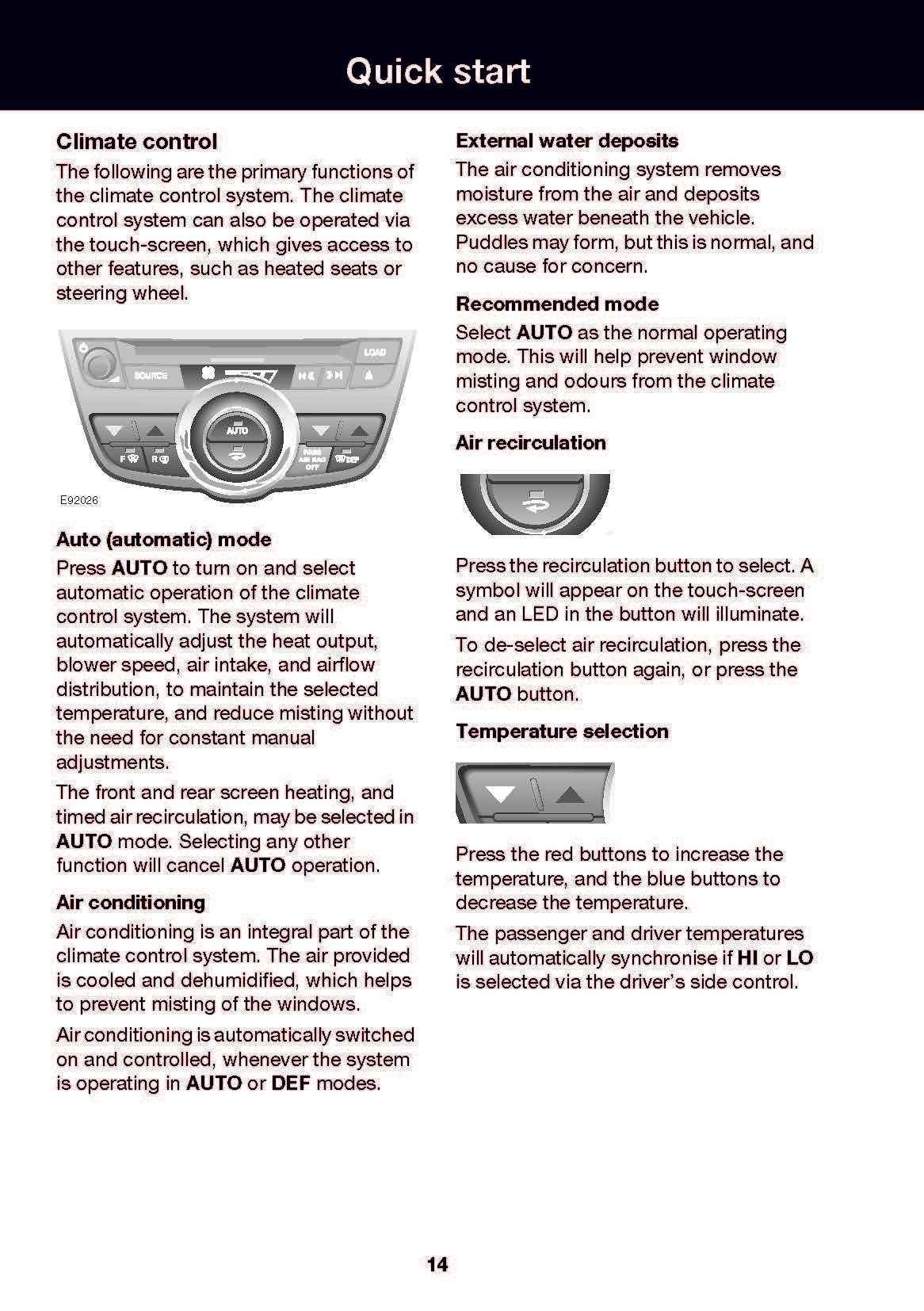 Quick start

Climate control

The following are the primary functions of the climate control system. The climate control system can also be operated via the touch-screen, which gives access to other features, such as heated seats or steering wheel.

LOAD
SOURCE
AUTO
F
R
PASS AIR BAG OFF
DEF
E92026

Auto (automatic) mode

Press AUTO to turn on and select automatic operation of the climate control system. The system will automatically adjust the heat output, blower speed, air intake, and airflow distribution, to maintain the selected temperature, and reduce misting without the need for constant manual adjustments.

The front and rear screen heating, and timed air recirculation, may be selected in AUTO mode. Selecting any other function will cancel AUTO operation.

Air conditioning

Air conditioning is an integral part of the climate control system. The air provided is cooled and dehumidified, which helps to prevent misting of the windows.

Air conditioning is automatically switched on and controlled, whenever the system is operating in AUTO or DEF modes.

External water deposits

The air conditioning system removes moisture from the air and deposits excess water beneath the vehicle. Puddles may form, but this is normal, and no cause for concern.

Recommended mode

Select AUTO as the normal operating mode. This will help prevent window misting and odours from the climate control system.

Air recirculation

Press the recirculation button to select. A symbol will appear on the touch-screen and an LED in the button will illuminate.

To de-select air recirculation, press the recirculation button again, or press the AUTO button.

Temperature selection

Press the red buttons to increase the temperature, and the blue buttons to decrease the temperature.

The passenger and driver temperatures will automatically synchronise if HI or LO is selected via the driver's side control.

14