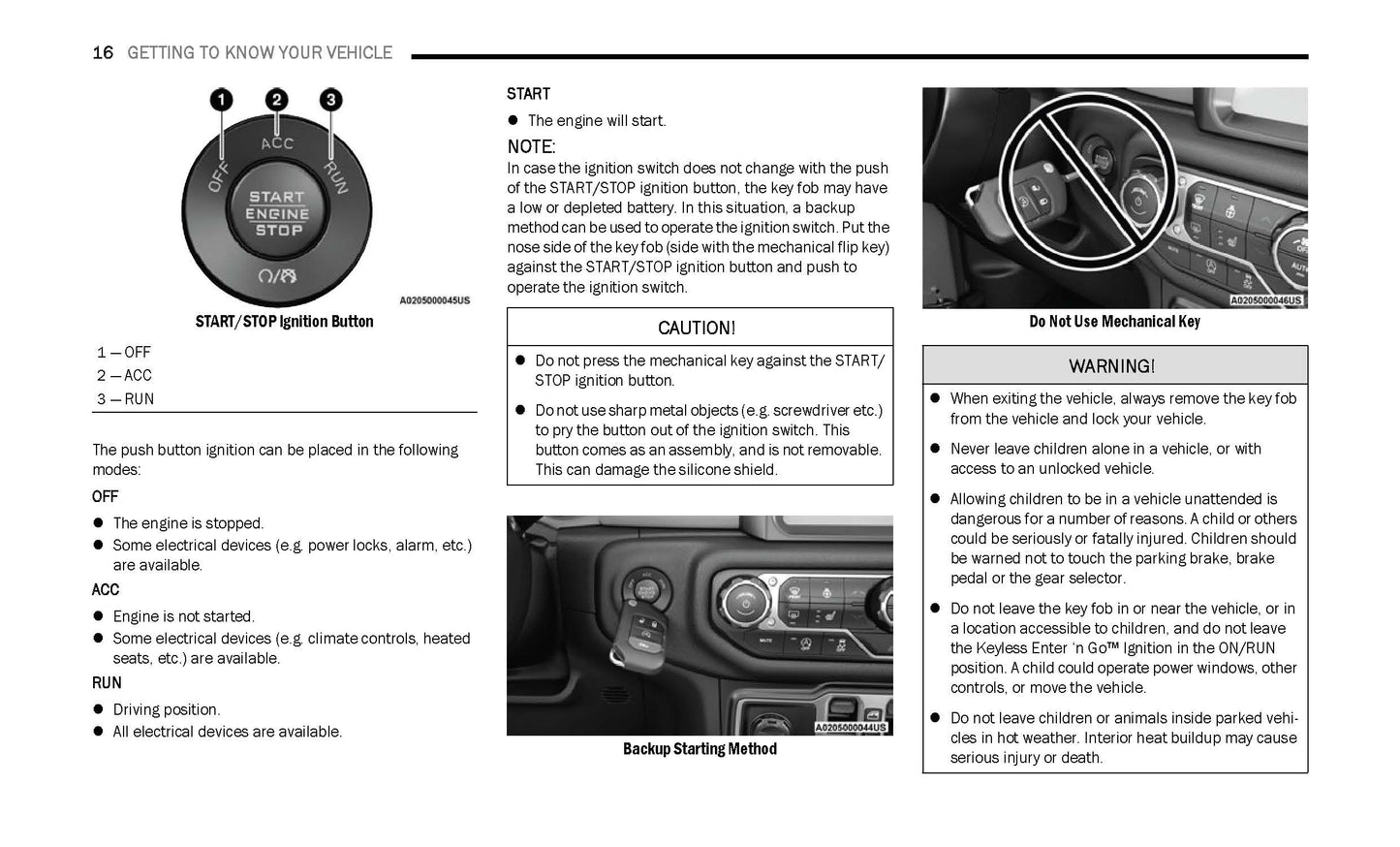 16 GETTING TO KNOW YOUR VEHICLE

1 2 3
OFF ACC RUN
START ENGINE STOP

A0205000045US

START/STOP Ignition Button

1 — OFF
2 — ACC
3 — RUN

The push button ignition can be placed in the following modes:

OFF

- The engine is stopped.
- Some electrical devices (e.g. power locks, alarm, etc.) are available.

ACC

- Engine is not started.
- Some electrical devices (e.g. climate controls, heated seats, etc.) are available.

RUN

- Driving position.
- All electrical devices are available.

START

- The engine will start.

NOTE:
In case the ignition switch does not change with the push of the START/STOP ignition button, the key fob may have a low or depleted battery. In this situation, a backup method can be used to operate the ignition switch. Put the nose side of the key fob (side with the mechanical flip key) against the START/STOP ignition button and push to operate the ignition switch.

CAUTION!

- Do not press the mechanical key against the START/STOP ignition button.
- Do not use sharp metal objects (e.g. screwdriver etc.) to pry the button out of the ignition switch. This button comes as an assembly, and is not removable. This can damage the silicone shield.

A0205000044US

Backup Starting Method

A0205000046US

Do Not Use Mechanical Key

WARNING!

- When exiting the vehicle, always remove the key fob from the vehicle and lock your vehicle.
- Never leave children alone in a vehicle, or with access to an unlocked vehicle.
- Allowing children to be in a vehicle unattended is dangerous for a number of reasons. A child or others could be seriously or fatally injured. Children should be warned not to touch the parking brake, brake pedal or the gear selector.
- Do not leave the key fob in or near the vehicle, or in a location accessible to children, and do not leave the Keyless Enter 'n Go™ Ignition in the ON/RUN position. A child could operate power windows, other controls, or move the vehicle.
- Do not leave children or animals inside parked vehicles in hot weather. Interior heat buildup may cause serious injury or death.