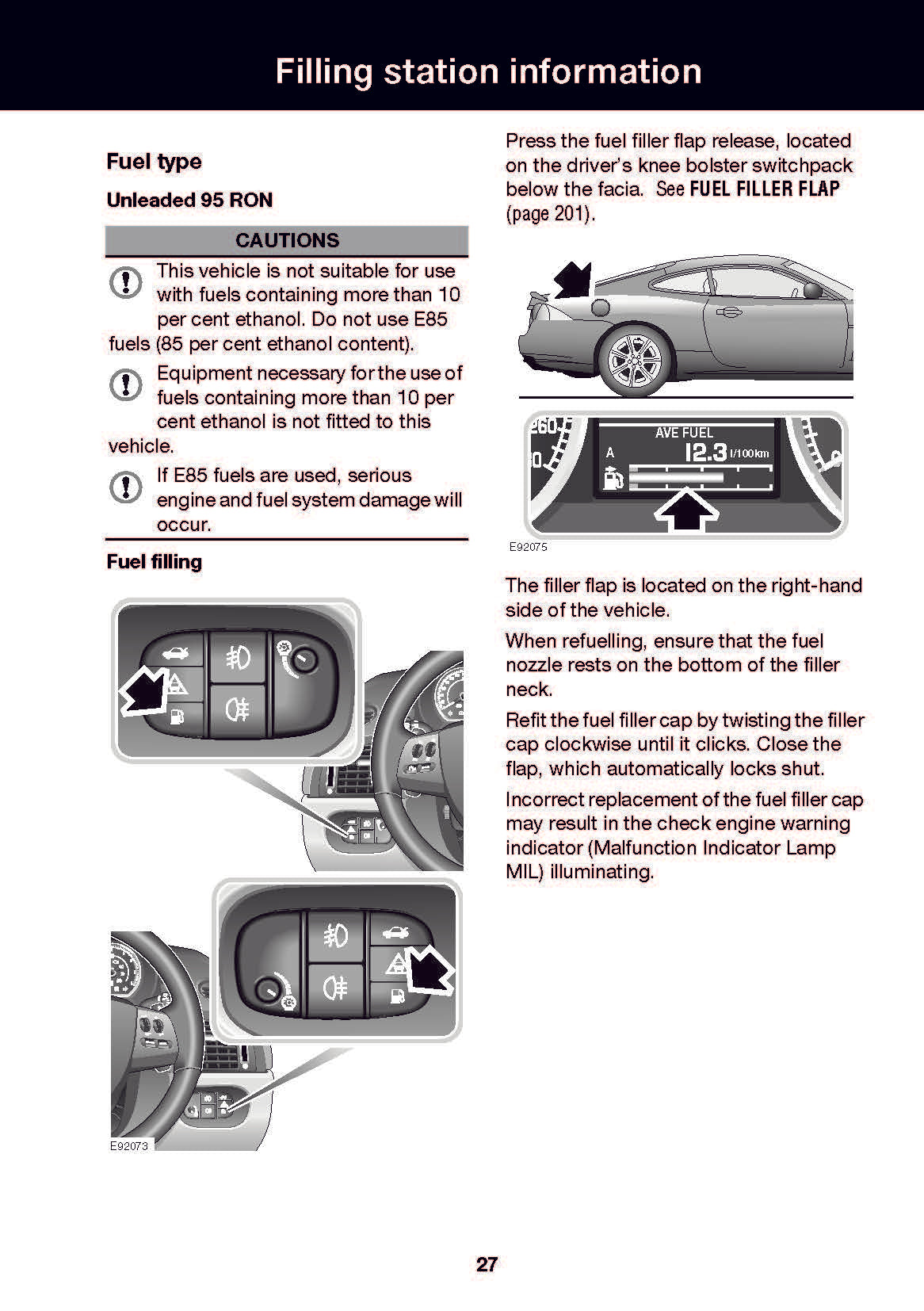 Filling station information

Fuel type

Unleaded 95 RON

CAUTIONS

This vehicle is not suitable for use with fuels containing more than 10 per cent ethanol. Do not use E85 fuels (85 per cent ethanol content).

Equipment necessary for the use of fuels containing more than 10 per cent ethanol is not fitted to this vehicle.

If E85 fuels are used, serious engine and fuel system damage will occur.

Fuel filling

E92073

Press the fuel filler flap release, located on the driver's knee bolster switchpack below the facia. See FUEL FILLER FLAP (page 201).

260

AVE FUEL

A

12.3 l/100km

E92075

The filler flap is located on the right-hand side of the vehicle.

When refuelling, ensure that the fuel nozzle rests on the bottom of the filler neck.

Refit the fuel filler cap by twisting the filler cap clockwise until it clicks. Close the flap, which automatically locks shut.

Incorrect replacement of the fuel filler cap may result in the check engine warning indicator (Malfunction Indicator Lamp MIL) illuminating.

27