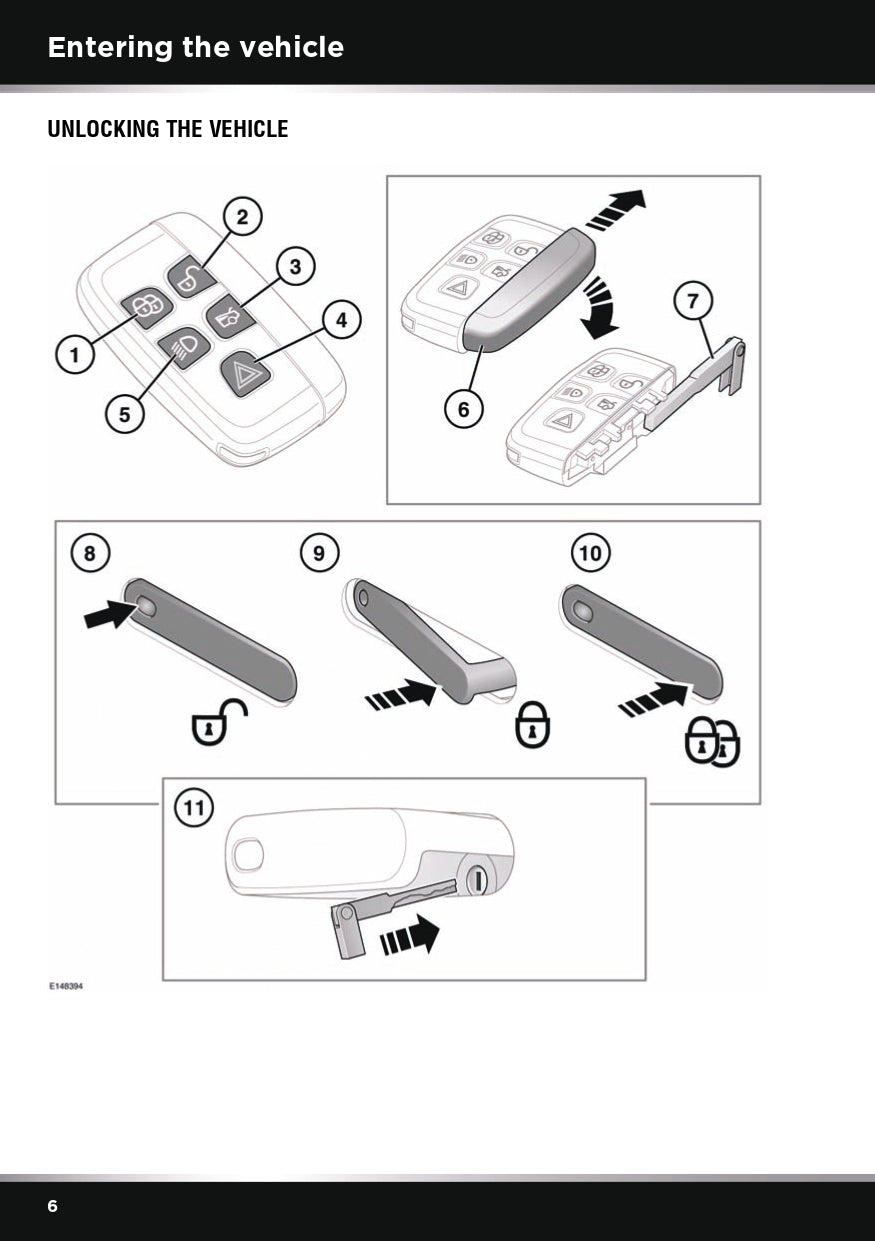 Entering the vehicle

UNLOCKING THE VEHICLE

2
3
4
1
5
7
6
8
9
10
11

E148394

6