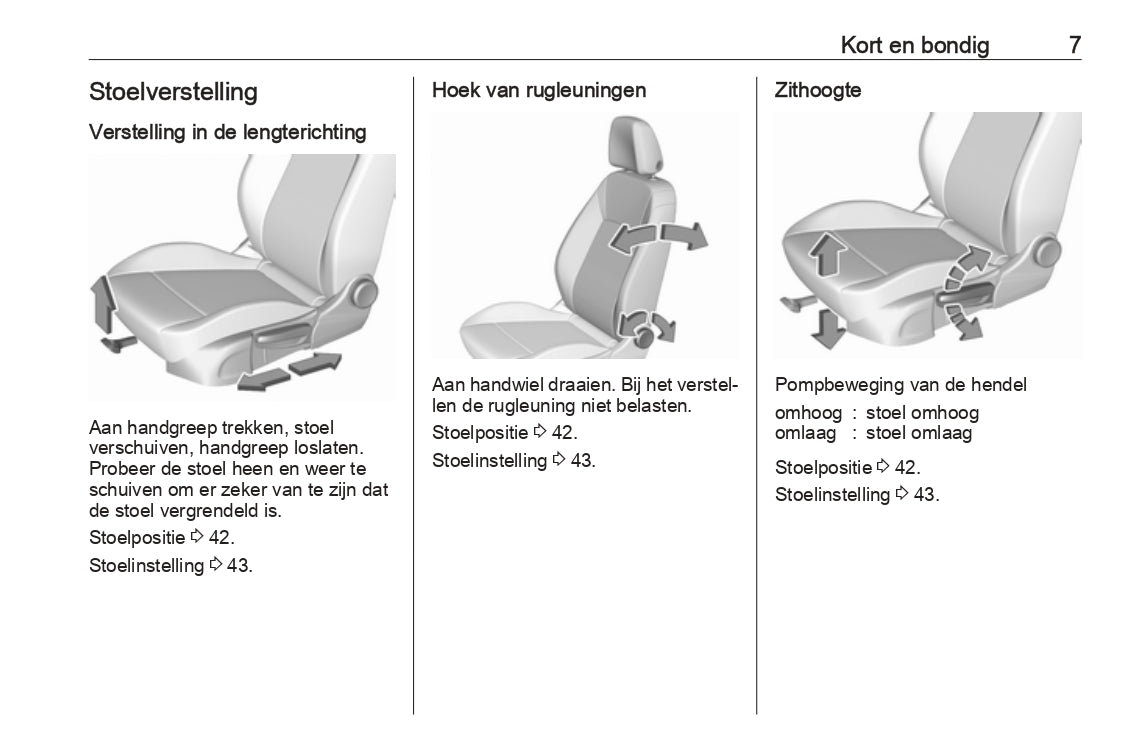 Kort en bondig 7

Stoelverstelling

Verstelling in de lengterichting

Aan handgreep trekken, stoel verschuiven, handgreep loslaten. Probeer de stoel heen en weer te schuiven om er zeker van te zijn dat de stoel vergrendeld is.

Stoelpositie ⇨ 42.

Stoelinstelling ⇨ 43.

Hoek van rugleuningen

Aan handwiel draaien. Bij het verstellen de rugleuning niet belasten.

Stoelpositie ⇨ 42.

Stoelinstelling ⇨ 43.

Zithoogte

Pompbeweging van de hendel

omhoog : stoel omhoog
omlaag : stoel omlaag

Stoelpositie ⇨ 42.

Stoelinstelling ⇨ 43.