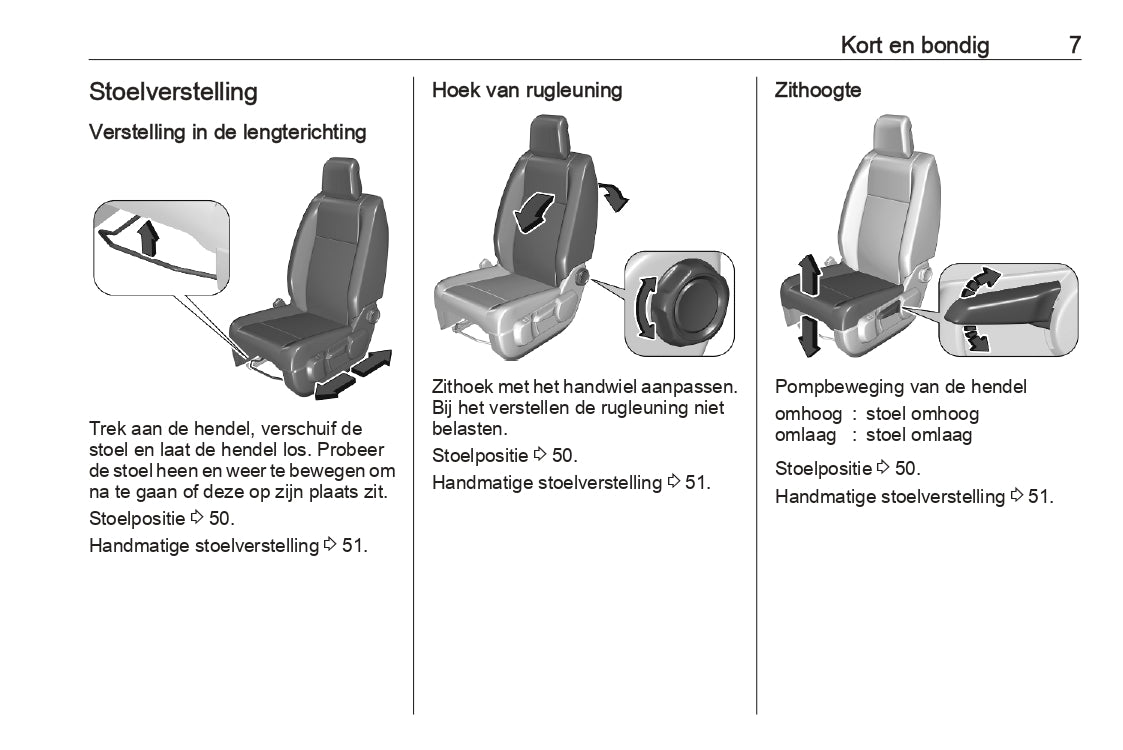 Kort en bondig 7

Stoelverstelling

Verstelling in de lengterichting

Trek aan de hendel, verschuif de stoel en laat de hendel los. Probeer de stoel heen en weer te bewegen om na te gaan of deze op zijn plaats zit.

Stoelpositie ⇨ 50.

Handmatige stoelverstelling ⇨ 51.

Hoek van rugleuning

Zithoek met het handwiel aanpassen. Bij het verstellen de rugleuning niet belasten.

Stoelpositie ⇨ 50.

Handmatige stoelverstelling ⇨ 51.

Zithoogte

Pompbeweging van de hendel

omhoog : stoel omhoog
omlaag : stoel omlaag

Stoelpositie ⇨ 50.

Handmatige stoelverstelling ⇨ 51.