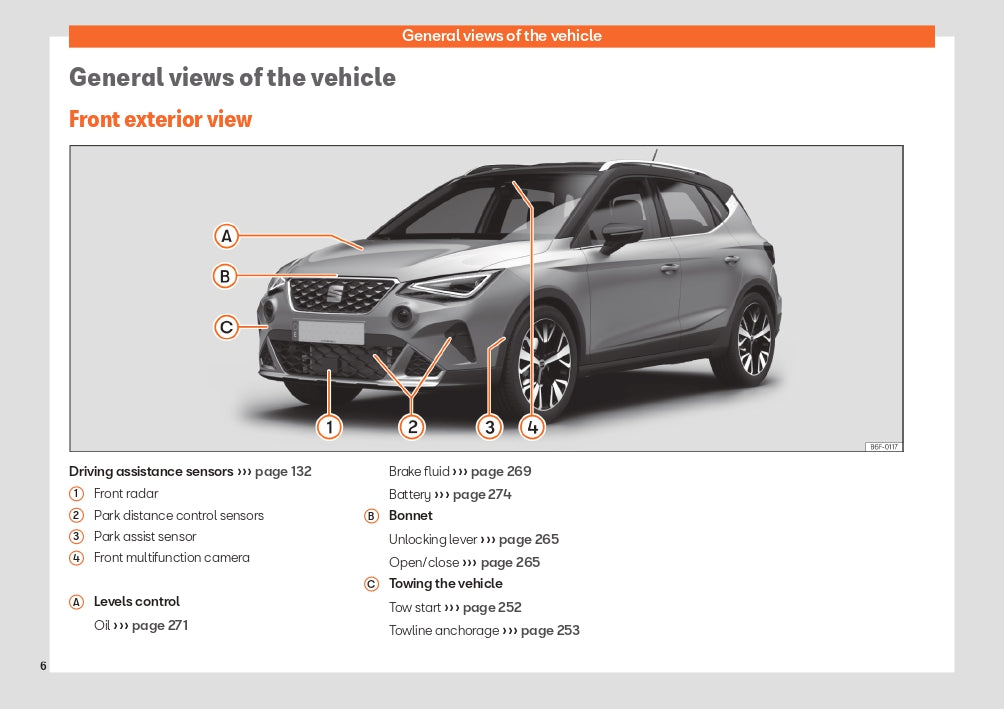 General views of the vehicle

General views of the vehicle

Front exterior view

A
B
C
1
2
3
4
B6F-0117

Driving assistance sensors ››› page 132
1 Front radar
2 Park distance control sensors
3 Park assist sensor
4 Front multifunction camera

A Levels control
Oil ››› page 271

Brake fluid ››› page 269
Battery ››› page 274

B Bonnet
Unlocking lever ››› page 265
Open/close ››› page 265

C Towing the vehicle
Tow start ››› page 252
Towline anchorage ››› page 253

6