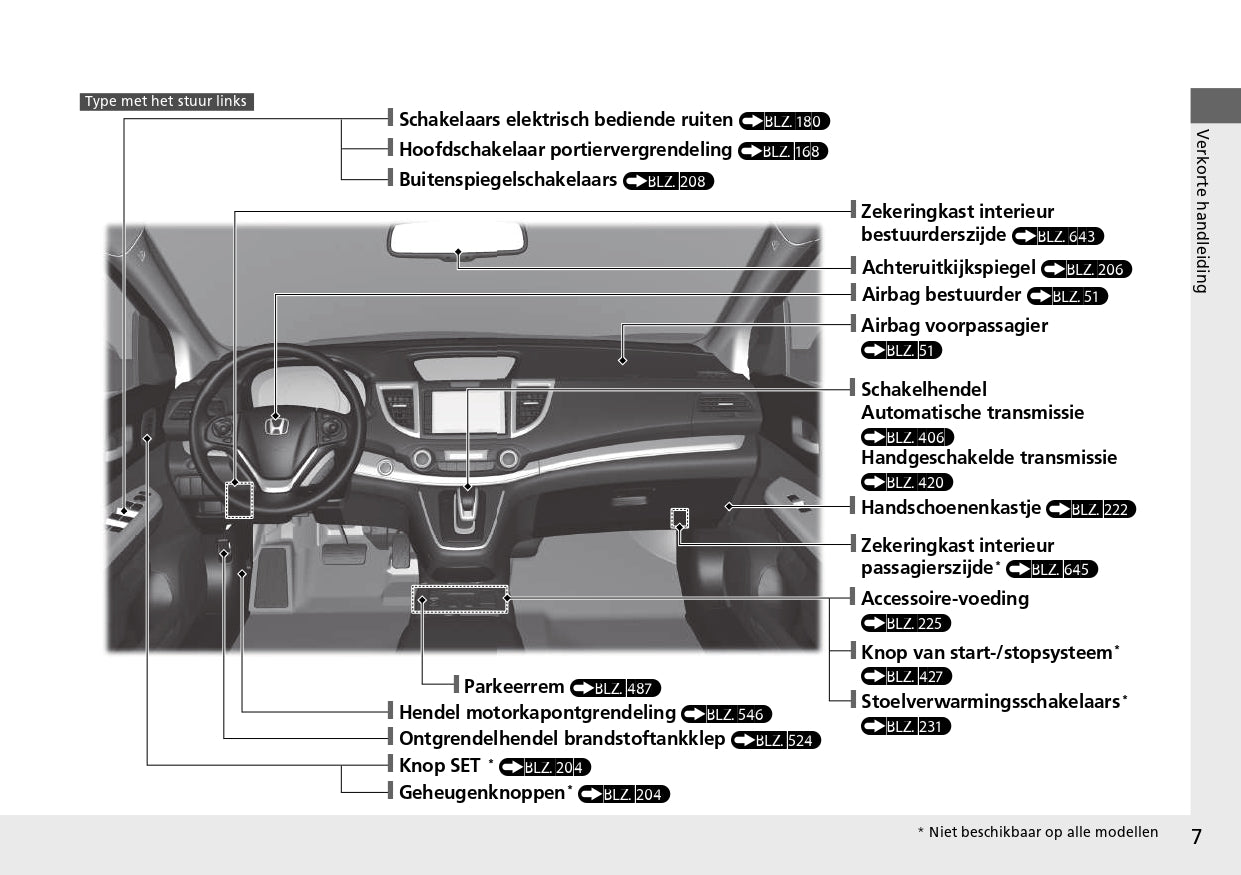 Type met het stuur links

Schakelaars elektrisch bediende ruiten BLZ. 180
Hoofdschakelaar portiervergrendeling BLZ. 168
Buitenspiegelschakelaars BLZ. 208

Zekeringkast interieur bestuurderszijde BLZ. 643
Achteruitkijkspiegel BLZ. 206
Airbag bestuurder BLZ. 51
Airbag voorpassagier BLZ. 51
Schakelhendel
Automatische transmissie BLZ. 406
Handgeschakelde transmissie BLZ. 420
Handschoenenkastje BLZ. 222
Zekeringkast interieur passagierszijde* BLZ. 645
Accessoire-voeding BLZ. 225
Knop van start-/stopsysteem* BLZ. 427
Stoelverwarmingsschakelaars* BLZ. 231

Parkeerrem BLZ. 487
Hendel motorkapontgrendeling BLZ. 546
Ontgrendelhendel brandstoftankklep BLZ. 524
Knop SET * BLZ. 204
Geheugenknoppen* BLZ. 204

Verkorte handleiding

* Niet beschikbaar op alle modellen

7